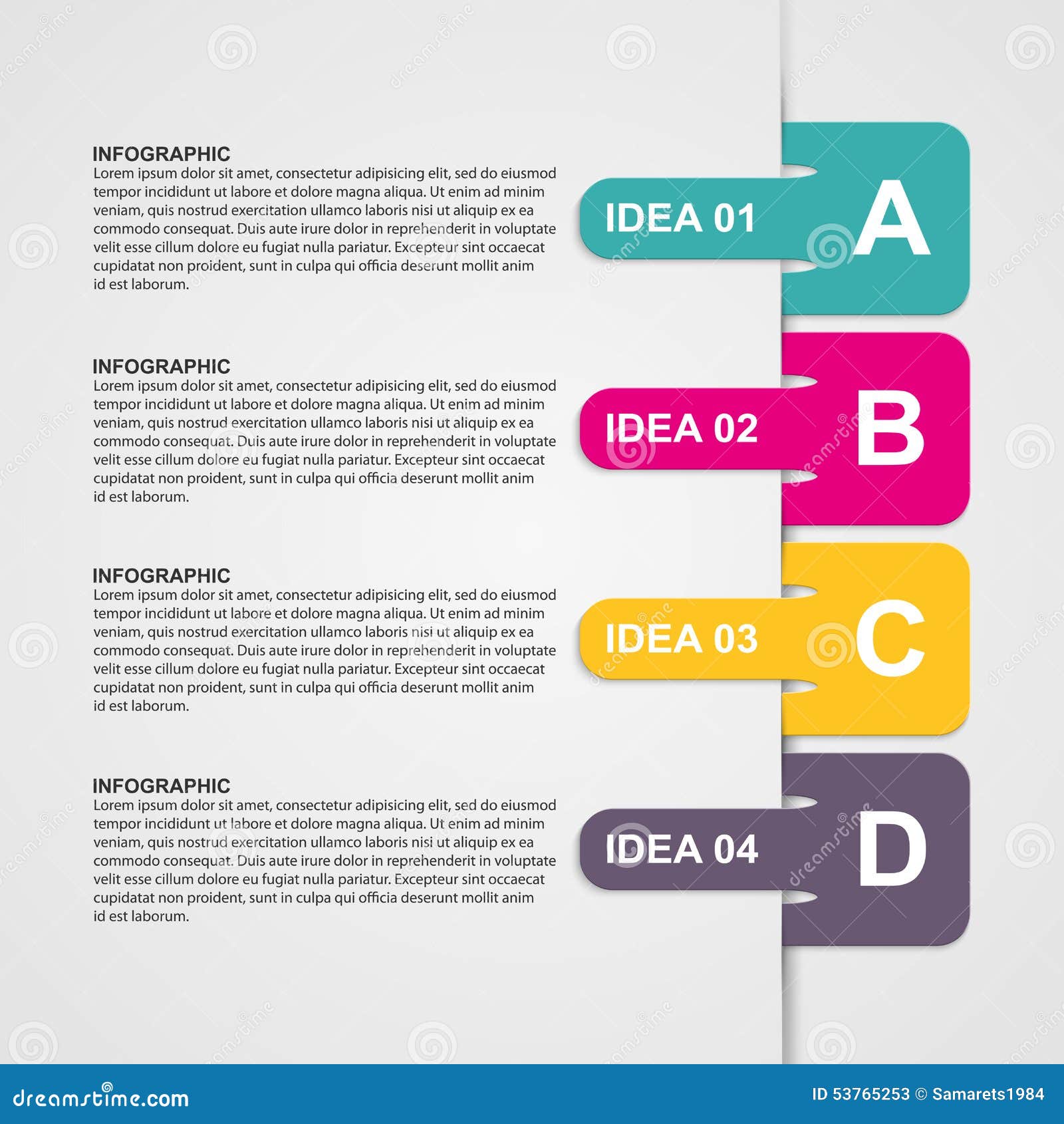 INFOGRAPHIC
Lorem ipsum dolor sit amet, consectetur adipisicing elit, sed do eiusmod tempor incididunt ut labore et dolore magna aliqua. Ut enim ad minim veniam, quis nostrud exercitation ullamco laboris nisi ut aliquip ex ea commodo consequat. Duis aute irure dolor in reprehenderit in voluptate velit esse cillum dolore eu fugiat nulla pariatur. Excepteur sint occaecat cupidatat non proident, sunt in culpa qui officia deserunt mollit anim id est laborum.

IDEA 01

A

INFOGRAPHIC
Lorem ipsum dolor sit amet, consectetur adipisicing elit, sed do eiusmod tempor incididunt ut labore et dolore magna aliqua. Ut enim ad minim veniam, quis nostrud exercitation ullamco laboris nisi ut aliquip ex ea commodo consequat. Duis aute irure dolor in reprehenderit in voluptate velit esse cillum dolore eu fugiat nulla pariatur. Excepteur sint occaecat cupidatat non proident, sunt in culpa qui officia deserunt mollit anim id est laborum.

IDEA 02

B

INFOGRAPHIC
Lorem ipsum dolor sit amet, consectetur adipisicing elit, sed do eiusmod tempor incididunt ut labore et dolore magna aliqua. Ut enim ad minim veniam, quis nostrud exercitation ullamco laboris nisi ut aliquip ex ea commodo consequat. Duis aute irure dolor in reprehenderit in voluptate velit esse cillum dolore eu fugiat nulla pariatur. Excepteur sint occaecat cupidatat non proident, sunt in culpa qui officia deserunt mollit anim id est laborum.

IDEA 03

C

INFOGRAPHIC
Lorem ipsum dolor sit amet, consectetur adipisicing elit, sed do eiusmod tempor incididunt ut labore et dolore magna aliqua. Ut enim ad minim veniam, quis nostrud exercitation ullamco laboris nisi ut aliquip ex ea commodo consequat. Duis aute irure dolor in reprehenderit in voluptate velit esse cillum dolore eu fugiat nulla pariatur. Excepteur sint occaecat cupidatat non proident, sunt in culpa qui officia deserunt mollit anim id est laborum.

IDEA 04

D

dreamstime.com

ID 53765253 © Samarets1984