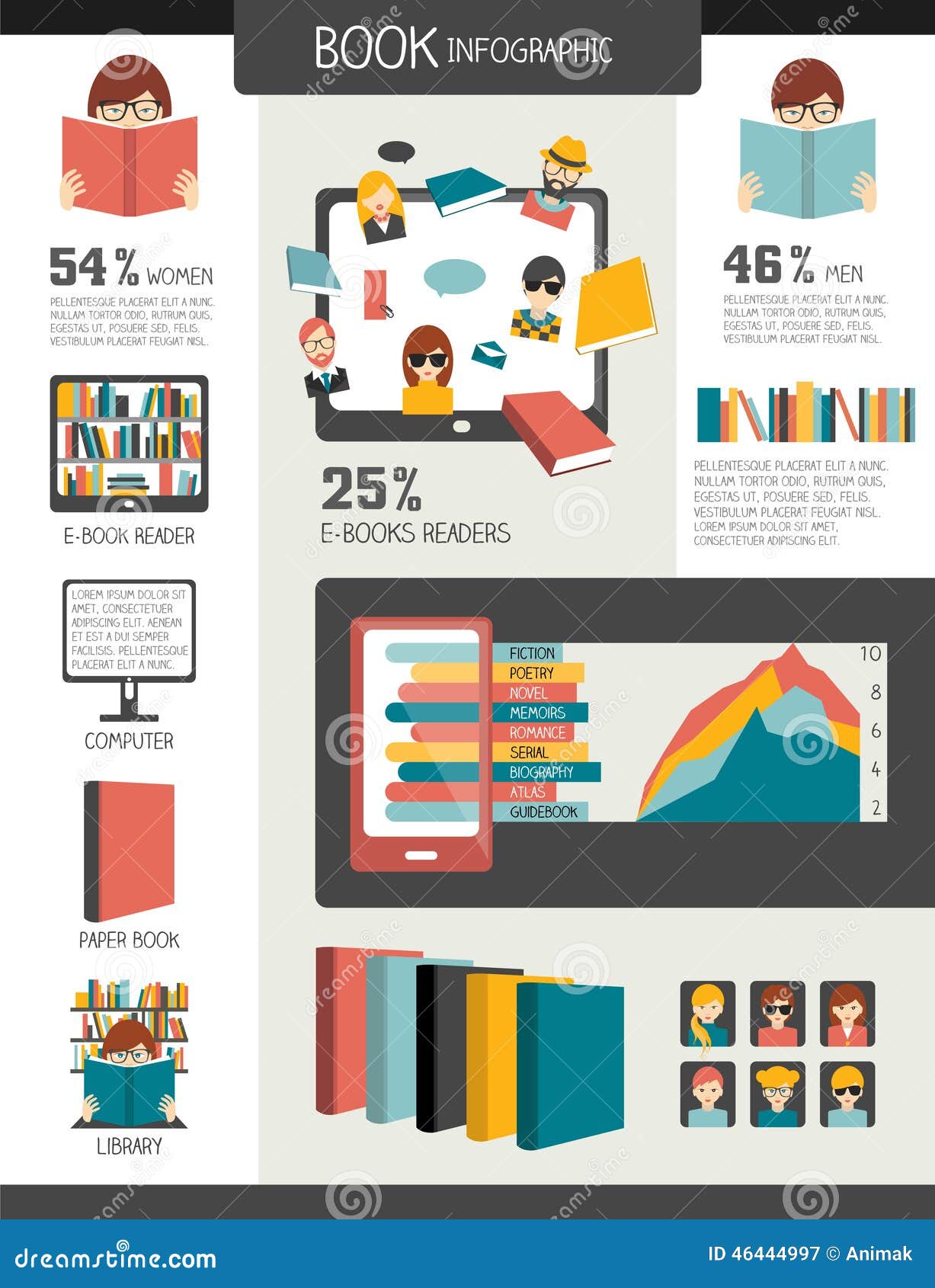 BOOK INFOGRAPHIC

54 % WOMEN
PELLENTESQUE PLACERAT ELIT A NUNC. NULLAM TORTOR ODIO, RUTRUM QUIS, EGESTAS UT, POSUERE SED, FELIS. VESTIBULUM PLACERAT FEUGIAT NISL.

E-BOOK READER

LOREM IPSUM DOLOR SIT AMET, CONSECTETUER ADIPISCING ELIT. AENEAN ET EST A DUI SEMPER FACILISIS. PELLENTESQUE PLACERAT ELIT A NUNC.

COMPUTER

PAPER BOOK

LIBRARY

25%
E-BOOKS READERS

46 % MEN
PELLENTESQUE PLACERAT ELIT A NUNC. NULLAM TORTOR ODIO, RUTRUM QUIS, EGESTAS UT, POSUERE SED, FELIS. VESTIBULUM PLACERAT FEUGIAT NISL.

PELLENTESQUE PLACERAT ELIT A NUNC. NULLAM TORTOR ODIO, RUTRUM QUIS, EGESTAS UT, POSUERE SED, FELIS. VESTIBULUM PLACERAT FEUGIAT NISL. LOREM IPSUM DOLOR SIT AMET, CONSECTETUER ADIPISCING ELIT.

FICTION
POETRY
NOVEL
MEMOIRS
ROMANCE
SERIAL
BIOGRAPHY
ATLAS
GUIDEBOOK

10
8
6
4
2

dreamstime.com
ID 46444997 © Animak