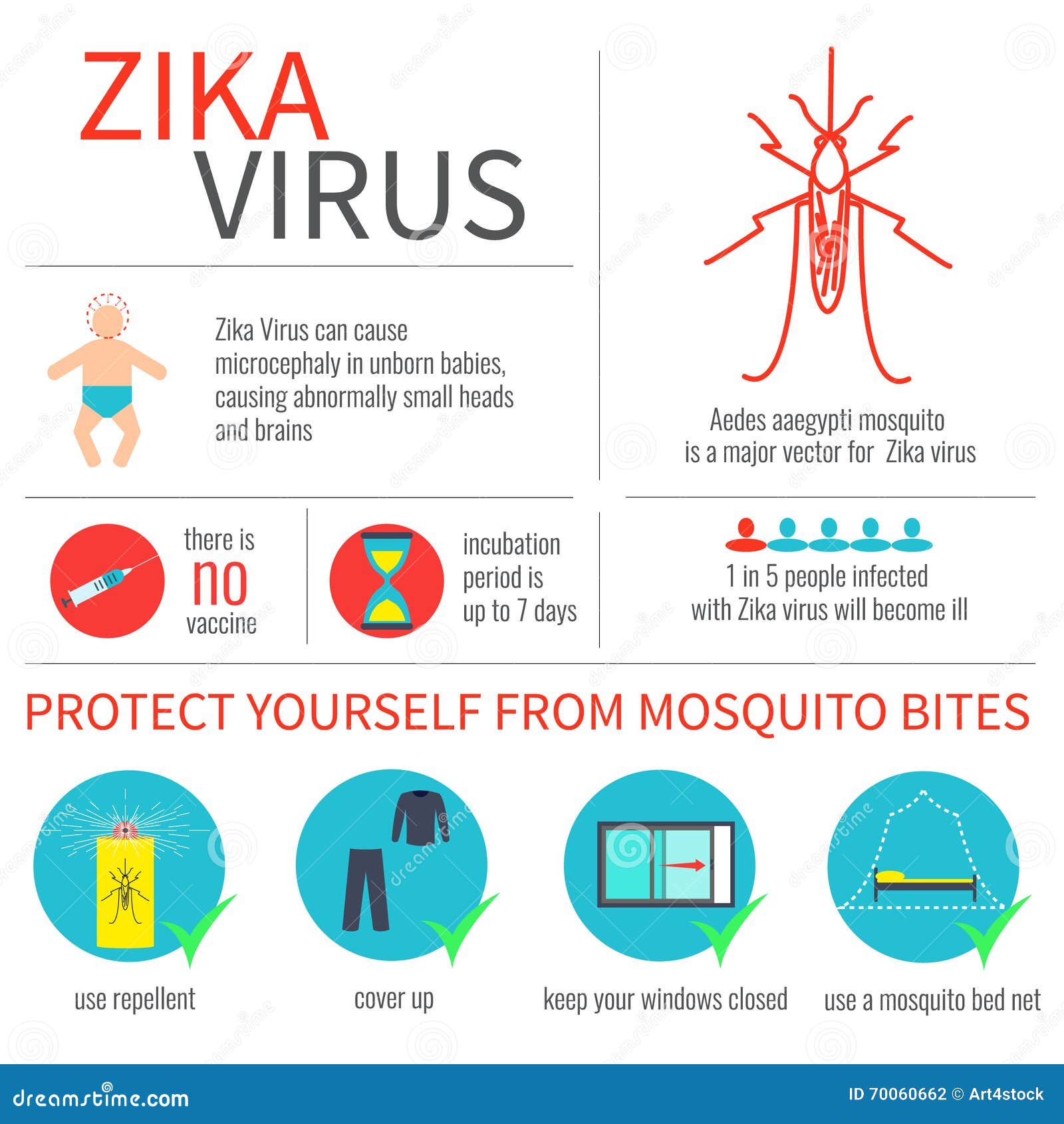 ZIKA VIRUS

Zika Virus can cause microcephaly in unborn babies, causing abnormally small heads and brains

Aedes aaegypti mosquito is a major vector for Zika virus

there is no vaccine

incubation period is up to 7 days

1 in 5 people infected with Zika virus will become ill

PROTECT YOURSELF FROM MOSQUITO BITES

use repellent

cover up

keep your windows closed

use a mosquito bed net

dreamstime.com

ID 70060662 © Art4stock