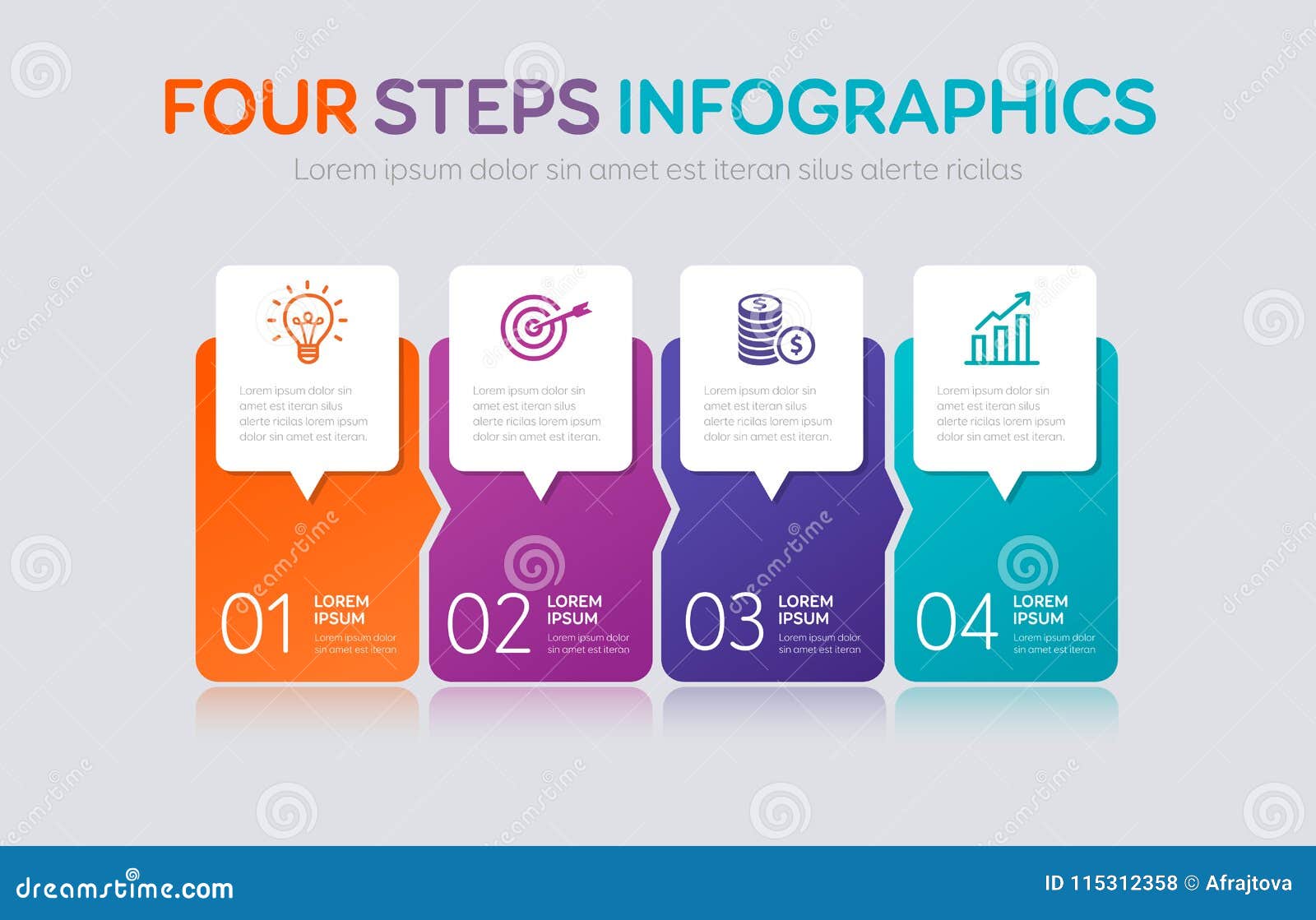 FOUR STEPS INFOGRAPHICS

Lorem ipsum dolor sin amet est iteran silus alerte ricilas

Lorem ipsum dolor sin amet est iteran silus alerte ricilas lorem ipsum dolor sin amet est iteran.

01 LOREM IPSUM
Lorem ipsum dolor sin amet est iteran

Lorem ipsum dolor sin amet est iteran silus alerte ricilas lorem ipsum dolor sin amet est iteran.

02 LOREM IPSUM
Lorem ipsum dolor sin amet est iteran

Lorem ipsum dolor sin amet est iteran silus alerte ricilas lorem ipsum dolor sin amet est iteran.

03 LOREM IPSUM
Lorem ipsum dolor sin amet est iteran

Lorem ipsum dolor sin amet est iteran silus alerte ricilas lorem ipsum dolor sin amet est iteran.

04 LOREM IPSUM
Lorem ipsum dolor sin amet est iteran

dreamstime.com

ID 115312358 © Afrajtova