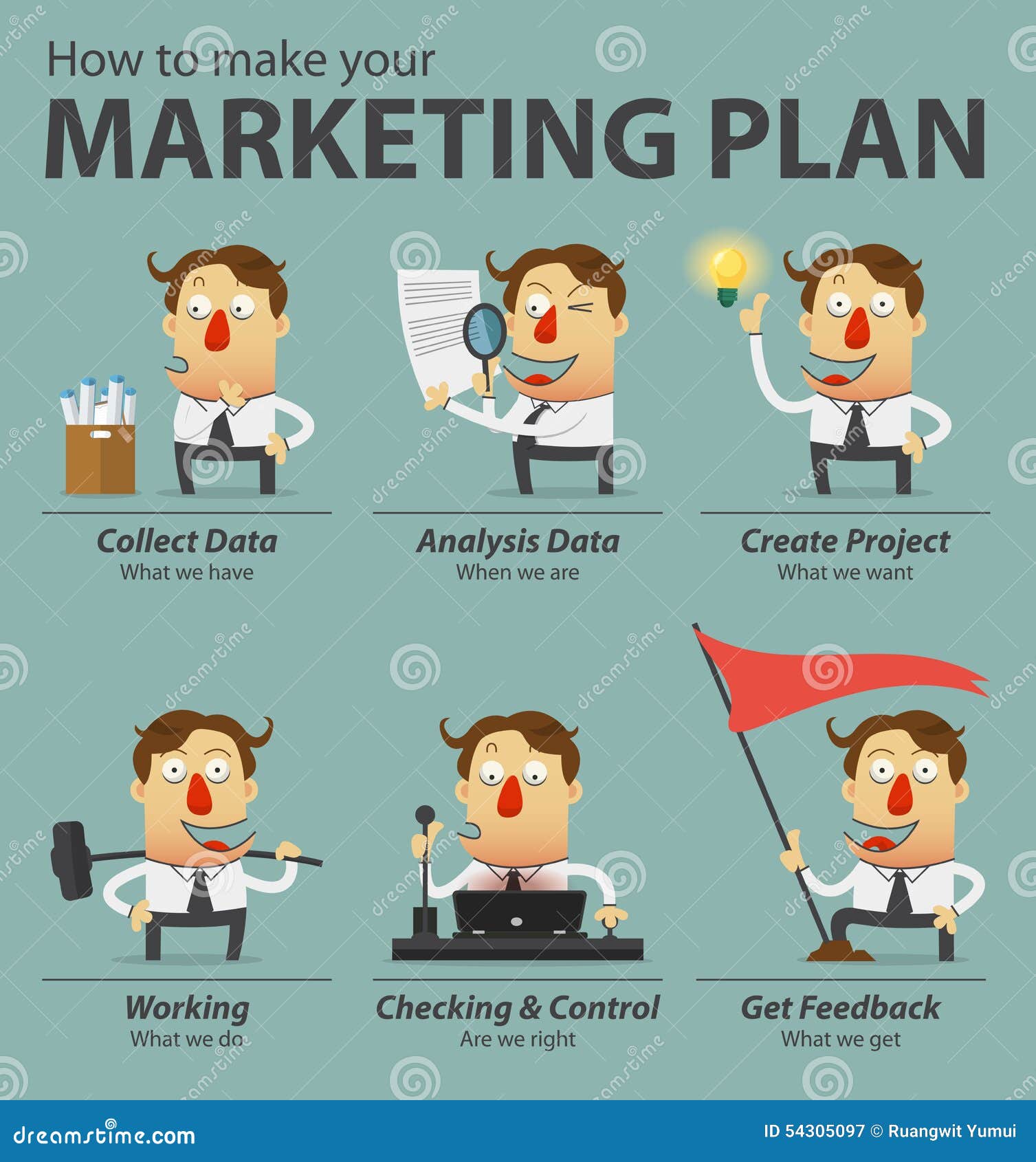 How to make your
MARKETING PLAN

Collect Data
What we have

Analysis Data
When we are

Create Project
What we want

Working
What we do

Checking & Control
Are we right

Get Feedback
What we get

dreamstime.com
ID 54305097 © Ruangwit Yumui