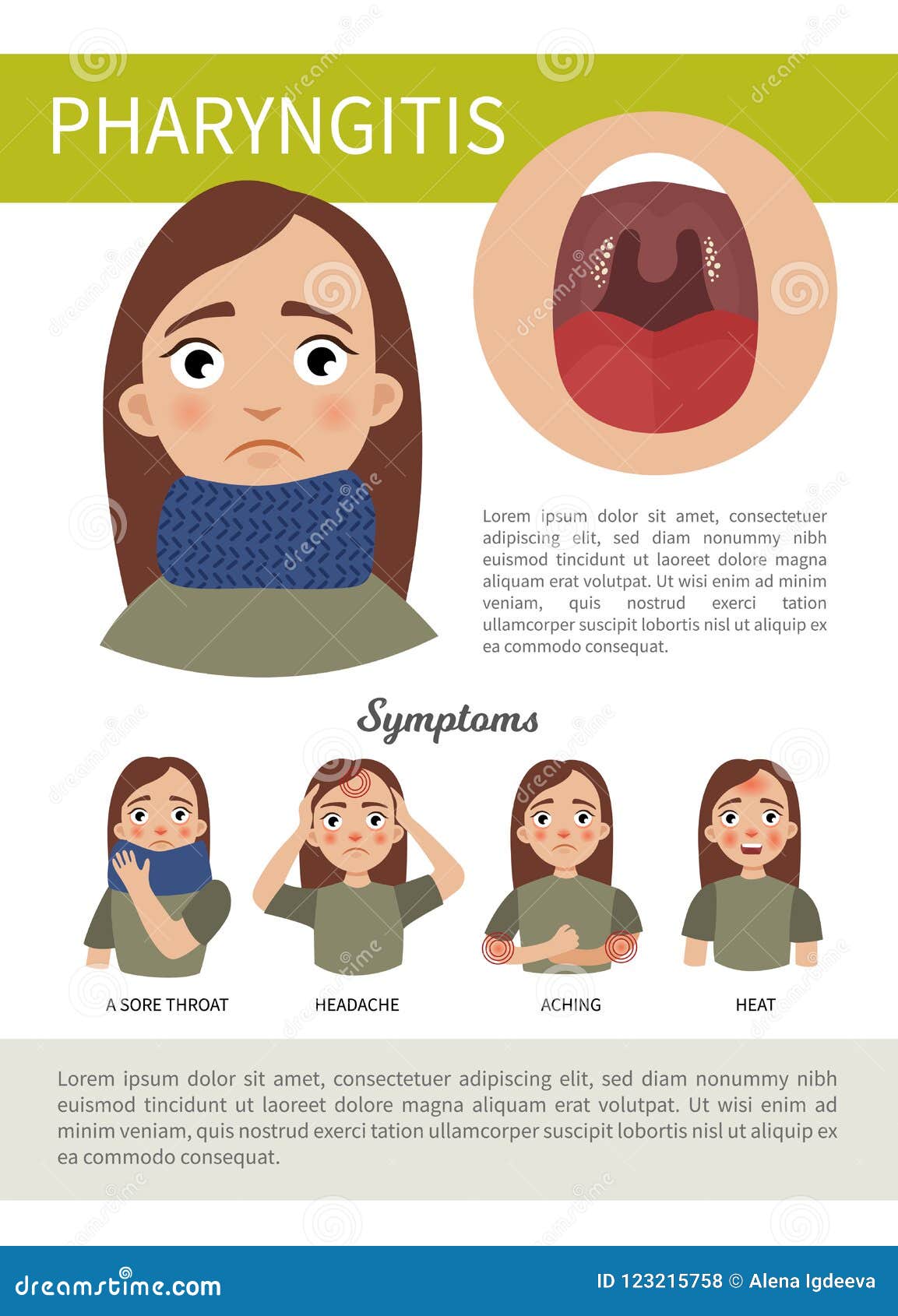 PHARYNGITIS

Lorem ipsum dolor sit amet, consectetuer adipiscing elit, sed diam nonummy nibh euismod tincidunt ut laoreet dolore magna aliquam erat volutpat. Ut wisi enim ad minim veniam, quis nostrud exerci tation ullamcorper suscipit lobortis nisl ut aliquip ex ea commodo consequat.

Symptoms

A SORE THROAT

HEADACHE

ACHING

HEAT

Lorem ipsum dolor sit amet, consectetuer adipiscing elit, sed diam nonummy nibh euismod tincidunt ut laoreet dolore magna aliquam erat volutpat. Ut wisi enim ad minim veniam, quis nostrud exerci tation ullamcorper suscipit lobortis nisl ut aliquip ex ea commodo consequat.

dreamstime.com

ID 123215758 © Alena Igdeeva