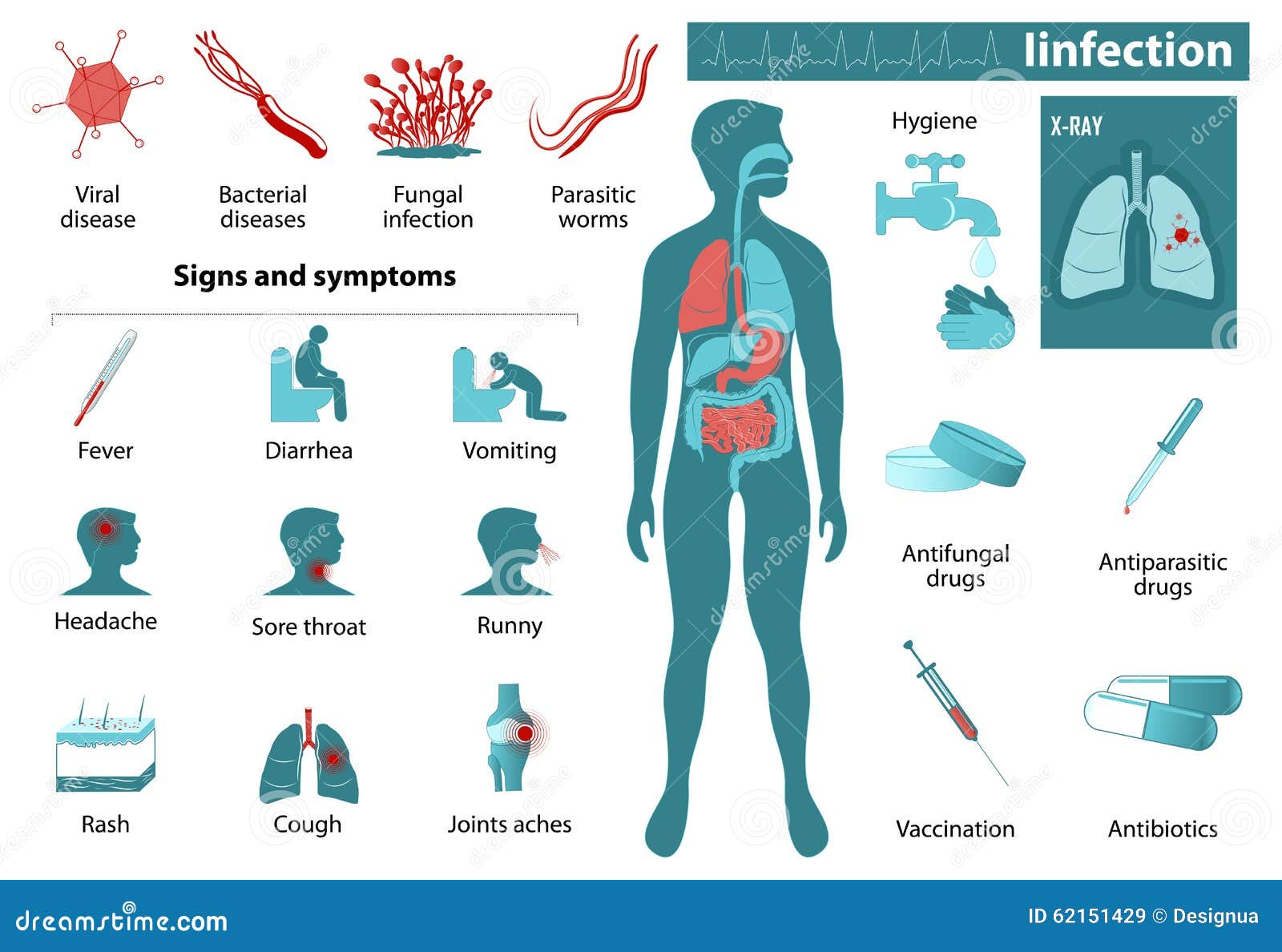 Viral disease

Bacterial diseases

Fungal infection

Parasitic worms

Iinfection

Signs and symptoms

Fever

Diarrhea

Vomiting

Headache

Sore throat

Runny

Rash

Cough

Joints aches

Hygiene

X-RAY

Antifungal drugs

Antiparasitic drugs

Vaccination

Antibiotics

dreamstime.com

ID 62151429 © Designua