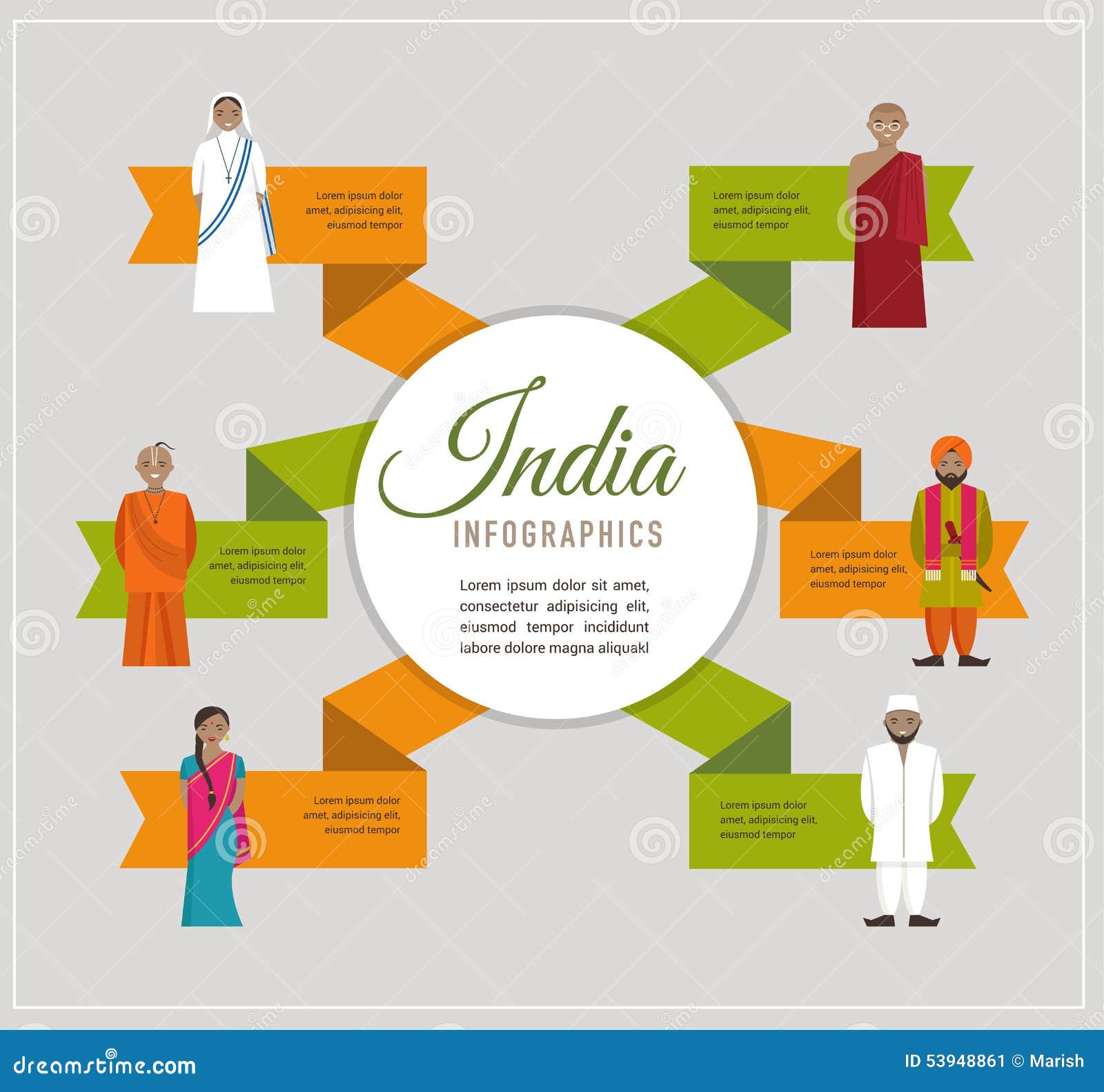 Lorem ipsum dolor amet, adipisicing elit, eiusmod tempor

Lorem ipsum dolor amet, adipisicing elit, eiusmod tempor

India

INFOGRAPHICS

Lorem ipsum dolor sit amet, consectetur adipisicing elit, eiusmod tempor incididunt labore dolore magna aliquakl

Lorem ipsum dolor amet, adipisicing elit, eiusmod tempor

Lorem ipsum dolor amet, adipisicing elit, eiusmod tempor

Lorem ipsum dolor amet, adipisicing elit, eiusmod tempor

Lorem ipsum dolor amet, adipisicing elit, eiusmod tempor

dreamstime.com

ID 53948861 © Marish