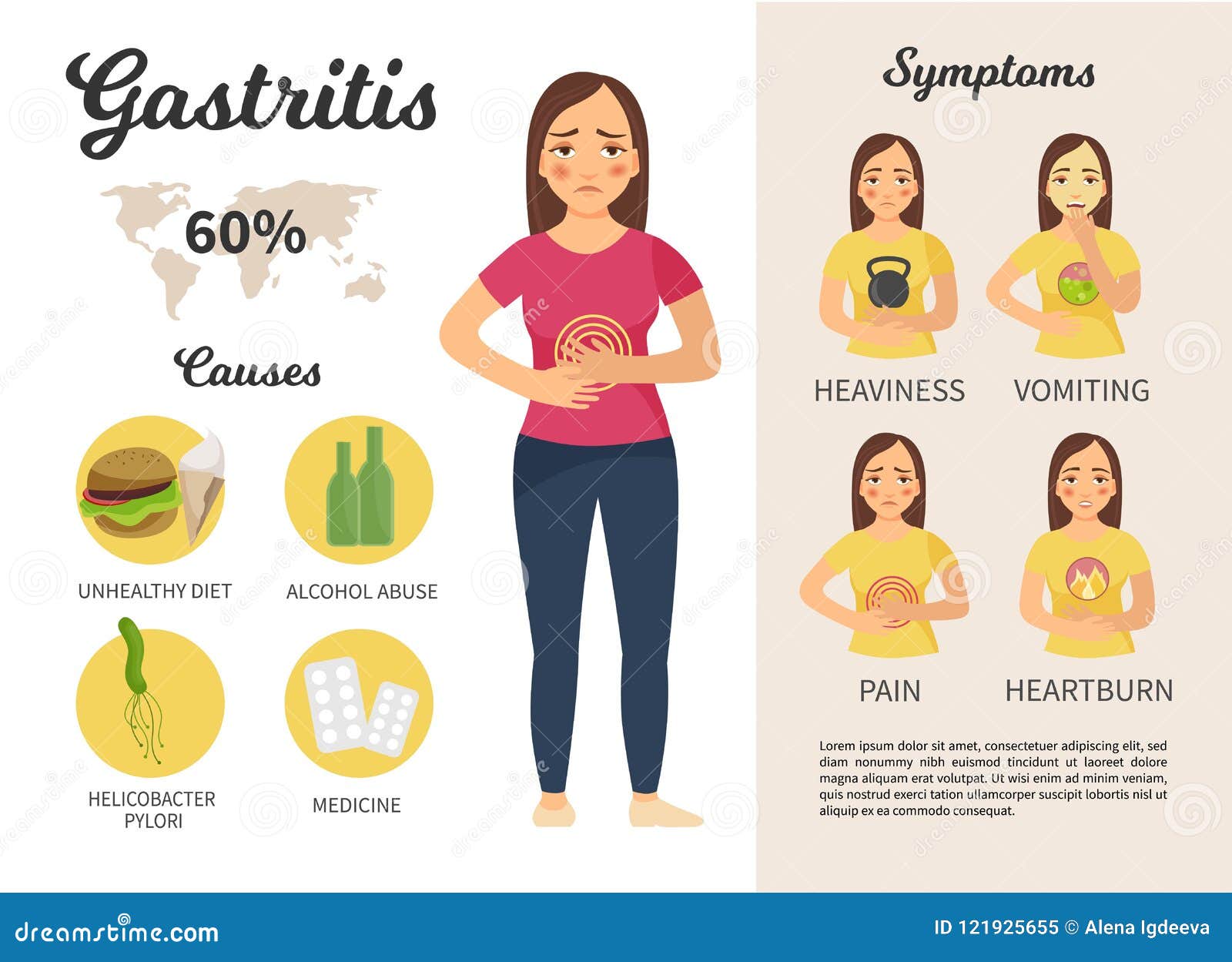 Gastritis

60%

Causes

UNHEALTHY DIET

ALCOHOL ABUSE

HELICOBACTER PYLORI

MEDICINE

Symptoms

HEAVINESS

VOMITING

PAIN

HEARTBURN

Lorem ipsum dolor sit amet, consectetuer adipiscing elit, sed diam nonummy nibh euismod tincidunt ut laoreet dolore magna aliquam erat volutpat. Ut wisi enim ad minim veniam, quis nostrud exerci tation ullamcorper suscipit lobortis nisl ut aliquip ex ea commodo consequat.

dreamstime.com

ID 121925655 © Alena Igdeeva