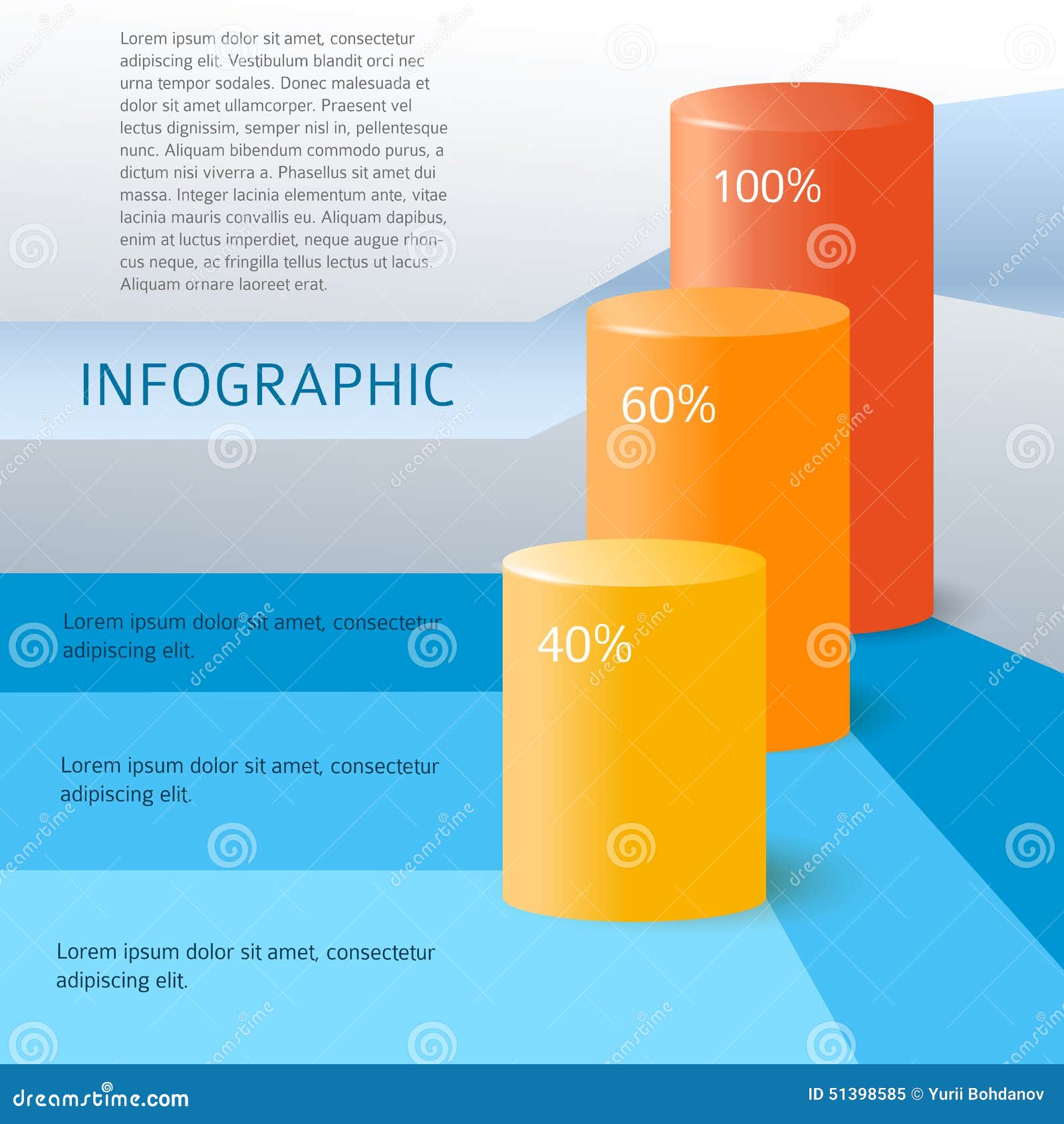 Lorem ipsum dolor sit amet, consectetur adipiscing elit. Vestibulum blandit orci nec urna tempor sodales. Donec malesuada et dolor sit amet ullamcorper. Praesent vel lectus dignissim, semper nisl in, pellentesque nunc. Aliquam bibendum commodo purus, a dictum nisi viverra a. Phasellus sit amet dui massa. Integer lacinia elementum ante, vitae lacinia mauris convallis eu. Aliquam dapibus, enim at luctus imperdiet, neque augue rhoncus neque, ac fringilla tellus lectus ut lacus. Aliquam ornare laoreet erat.

INFOGRAPHIC

100%

60%

40%

Lorem ipsum dolor sit amet, consectetur adipiscing elit.

Lorem ipsum dolor sit amet, consectetur adipiscing elit.

Lorem ipsum dolor sit amet, consectetur adipiscing elit.

dreamstime.com

ID 51398585 © Yurii Bohdanov