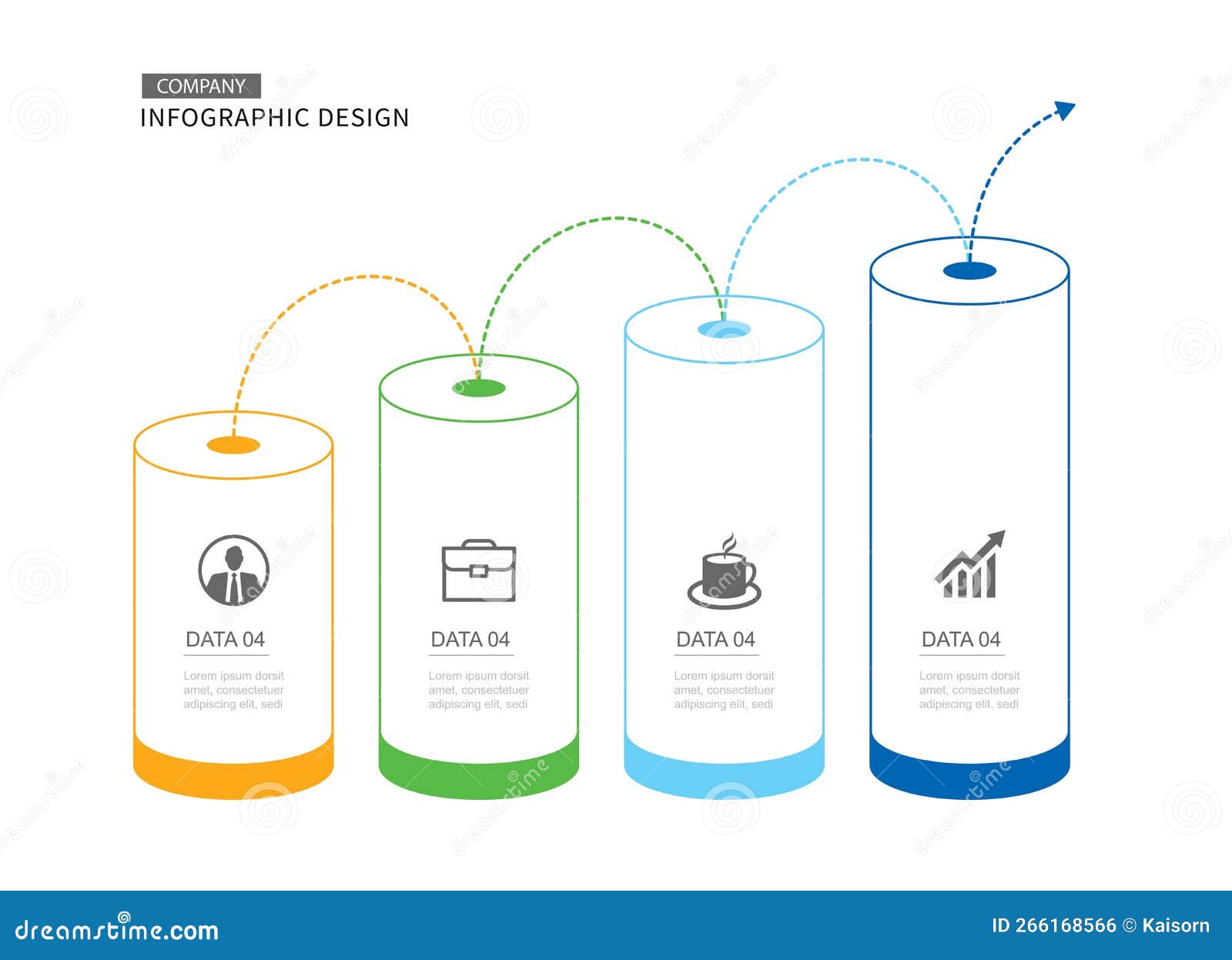 COMPANY
INFOGRAPHIC DESIGN

DATA 04
Lorem ipsum dorsit amet, consectetuer adipiscing elit, sedi

DATA 04
Lorem ipsum dorsit amet, consectetuer adipiscing elit, sedi

DATA 04
Lorem ipsum dorsit amet, consectetuer adipiscing elit, sedi

DATA 04
Lorem ipsum dorsit amet, consectetuer adipiscing elit, sedi

dreamstime.com
ID 266168566 © Kaisorn