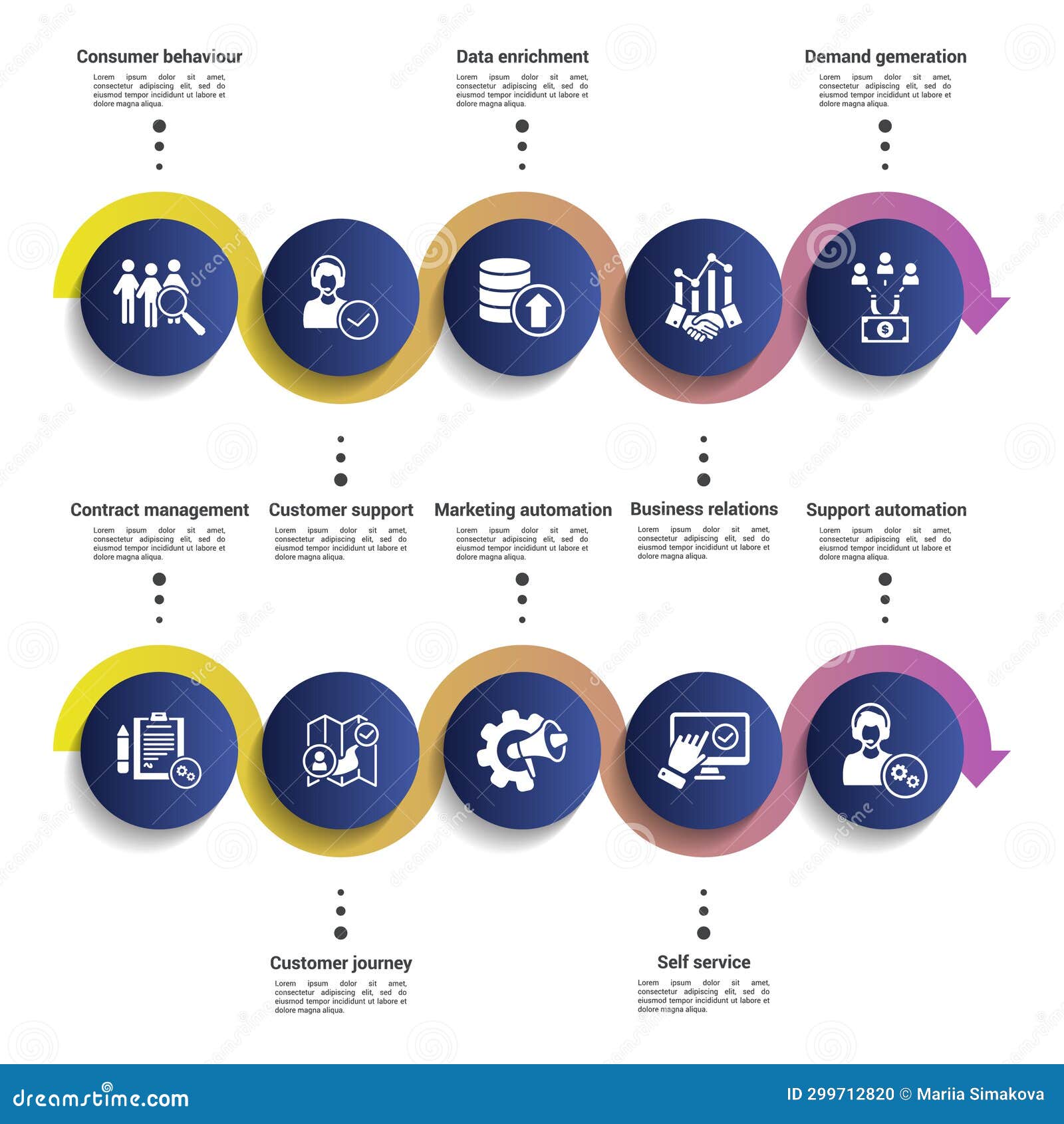 Consumer behaviour
Lorem ipsum dolor sit amet, consectetur adipiscing elit, sed do eiusmod tempor incididunt ut labore et dolore magna aliqua.

Data enrichment
Lorem ipsum dolor sit amet, consectetur adipiscing elit, sed do eiusmod tempor incididunt ut labore et dolore magna aliqua.

Demand gemeration
Lorem ipsum dolor sit amet, consectetur adipiscing elit, sed do eiusmod tempor incididunt ut labore et dolore magna aliqua.

Contract management
Lorem ipsum dolor sit amet, consectetur adipiscing elit, sed do eiusmod tempor incididunt ut labore et dolore magna aliqua.

Customer support
Lorem ipsum dolor sit amet, consectetur adipiscing elit, sed do eiusmod tempor incididunt ut labore et dolore magna aliqua.

Marketing automation
Lorem ipsum dolor sit amet, consectetur adipiscing elit, sed do eiusmod tempor incididunt ut labore et dolore magna aliqua.

Business relations
Lorem ipsum dolor sit amet, consectetur adipiscing elit, sed do eiusmod tempor incididunt ut labore et dolore magna aliqua.

Support automation
Lorem ipsum dolor sit amet, consectetur adipiscing elit, sed do eiusmod tempor incididunt ut labore et dolore magna aliqua.

Customer journey
Lorem ipsum dolor sit amet, consectetur adipiscing elit, sed do eiusmod tempor incididunt ut labore et dolore magna aliqua.

Self service
Lorem ipsum dolor sit amet, consectetur adipiscing elit, sed do eiusmod tempor incididunt ut labore et dolore magna aliqua.

dreamstime.com
ID 299712820 © Mariia Simakova