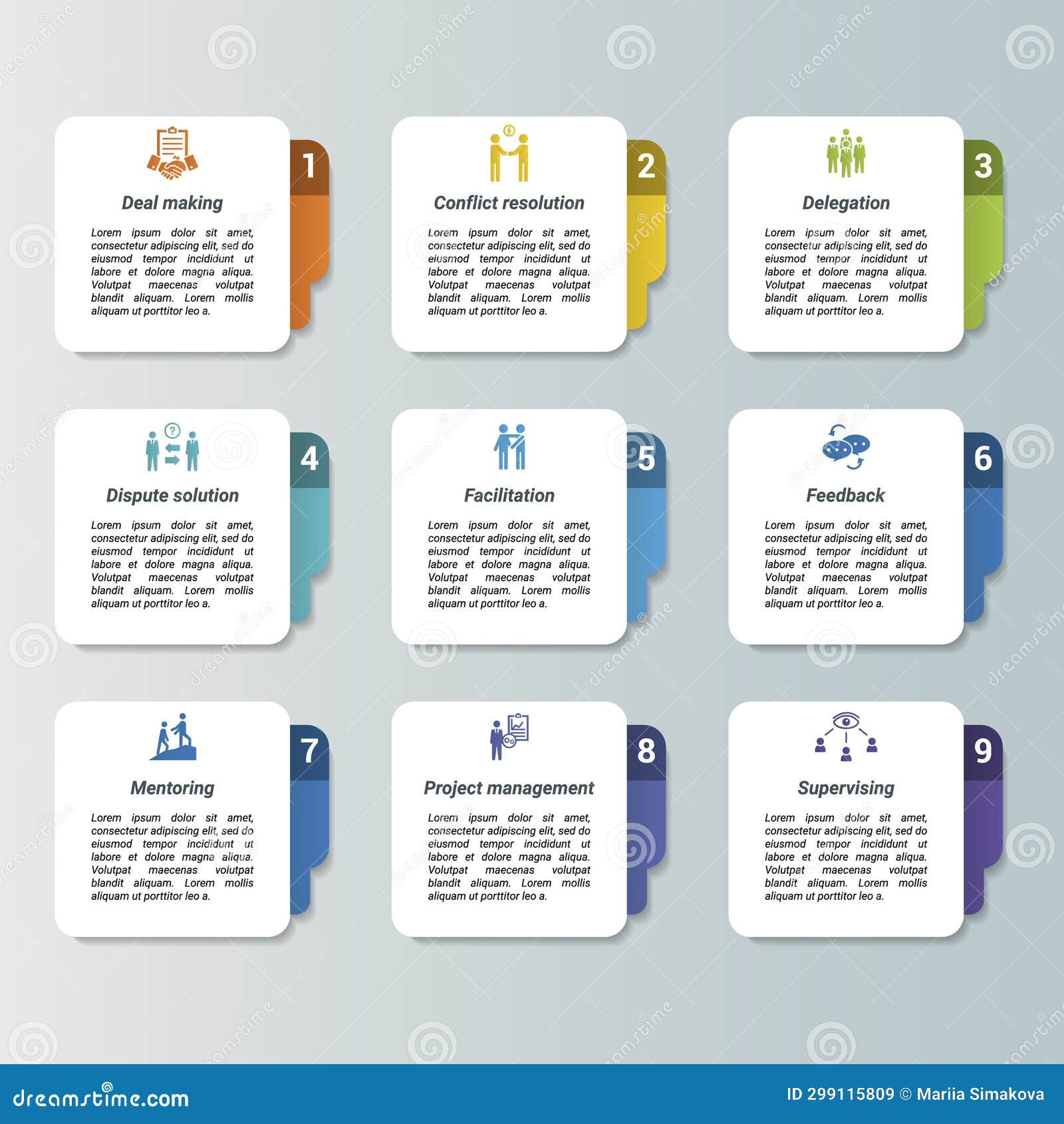 1
Deal making
Lorem ipsum dolor sit amet, consectetur adipiscing elit, sed do eiusmod tempor incididunt ut labore et dolore magna aliqua. Volutpat maecenas volutpat blandit aliquam. Lorem mollis aliquam ut porttitor leo a.

2
Conflict resolution
Lorem ipsum dolor sit amet, consectetur adipiscing elit, sed do eiusmod tempor incididunt ut labore et dolore magna aliqua. Volutpat maecenas volutpat blandit aliquam. Lorem mollis aliquam ut porttitor leo a.

3
Delegation
Lorem ipsum dolor sit amet, consectetur adipiscing elit, sed do eiusmod tempor incididunt ut labore et dolore magna aliqua. Volutpat maecenas volutpat blandit aliquam. Lorem mollis aliquam ut porttitor leo a.

4
Dispute solution
Lorem ipsum dolor sit amet, consectetur adipiscing elit, sed do eiusmod tempor incididunt ut labore et dolore magna aliqua. Volutpat maecenas volutpat blandit aliquam. Lorem mollis aliquam ut porttitor leo a.

5
Facilitation
Lorem ipsum dolor sit amet, consectetur adipiscing elit, sed do eiusmod tempor incididunt ut labore et dolore magna aliqua. Volutpat maecenas volutpat blandit aliquam. Lorem mollis aliquam ut porttitor leo a.

6
Feedback
Lorem ipsum dolor sit amet, consectetur adipiscing elit, sed do eiusmod tempor incididunt ut labore et dolore magna aliqua. Volutpat maecenas volutpat blandit aliquam. Lorem mollis aliquam ut porttitor leo a.

7
Mentoring
Lorem ipsum dolor sit amet, consectetur adipiscing elit, sed do eiusmod tempor incididunt ut labore et dolore magna aliqua. Volutpat maecenas volutpat blandit aliquam. Lorem mollis aliquam ut porttitor leo a.

8
Project management
Lorem ipsum dolor sit amet, consectetur adipiscing elit, sed do eiusmod tempor incididunt ut labore et dolore magna aliqua. Volutpat maecenas volutpat blandit aliquam. Lorem mollis aliquam ut porttitor leo a.

9
Supervising
Lorem ipsum dolor sit amet, consectetur adipiscing elit, sed do eiusmod tempor incididunt ut labore et dolore magna aliqua. Volutpat maecenas volutpat blandit aliquam. Lorem mollis aliquam ut porttitor leo a.

dreamstime.com
ID 299115809 © Mariia Simakova