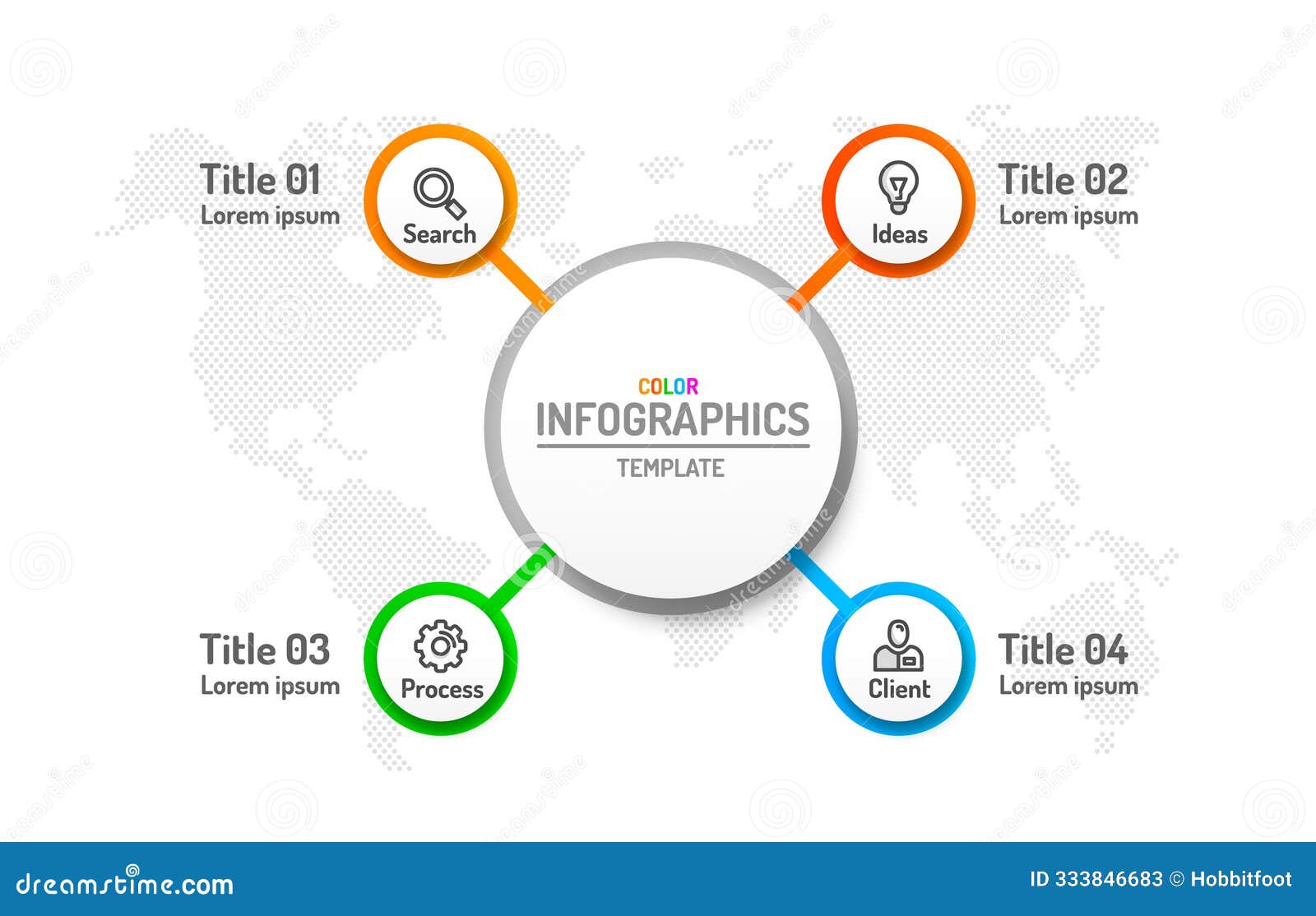 Title 01
Lorem ipsum

Search

Ideas

Title 02
Lorem ipsum

COLOR
INFOGRAPHICS
TEMPLATE

Title 03
Lorem ipsum

Process

Client

Title 04
Lorem ipsum

dreamstime.com

ID 333846683 © Hobbitfoot