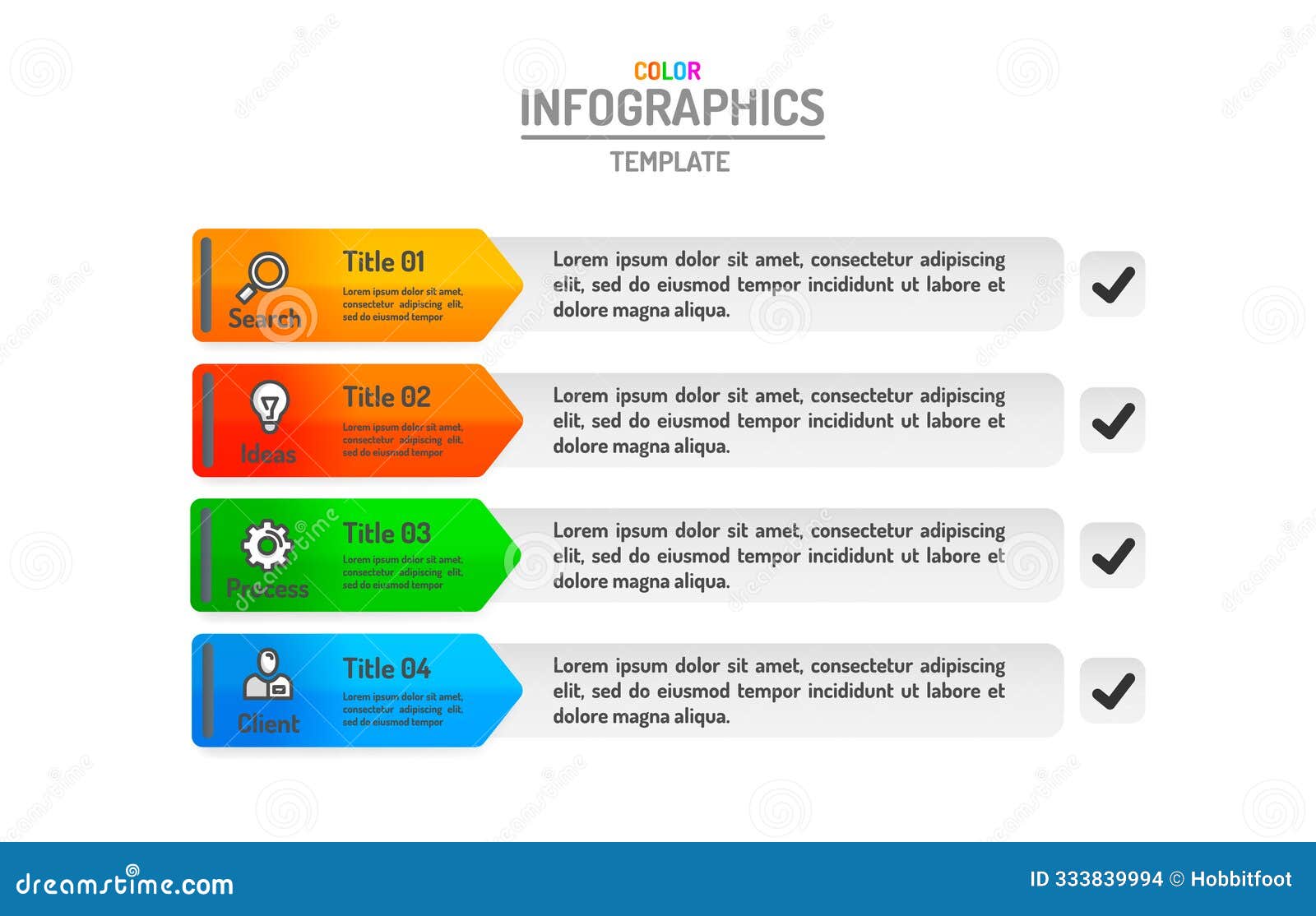 COLOR
INFOGRAPHICS
TEMPLATE

Search
Title 01
Lorem ipsum dolor sit amet, consectetur adipiscing elit, sed do eiusmod tempor
Lorem ipsum dolor sit amet, consectetur adipiscing elit, sed do eiusmod tempor incididunt ut labore et dolore magna aliqua.

Ideas
Title 02
Lorem ipsum dolor sit amet, consectetur adipiscing elit, sed do eiusmod tempor
Lorem ipsum dolor sit amet, consectetur adipiscing elit, sed do eiusmod tempor incididunt ut labore et dolore magna aliqua.

Process
Title 03
Lorem ipsum dolor sit amet, consectetur adipiscing elit, sed do eiusmod tempor
Lorem ipsum dolor sit amet, consectetur adipiscing elit, sed do eiusmod tempor incididunt ut labore et dolore magna aliqua.

Client
Title 04
Lorem ipsum dolor sit amet, consectetur adipiscing elit, sed do eiusmod tempor
Lorem ipsum dolor sit amet, consectetur adipiscing elit, sed do eiusmod tempor incididunt ut labore et dolore magna aliqua.

dreamstime.com
ID 333839994 © Hobbitfoot