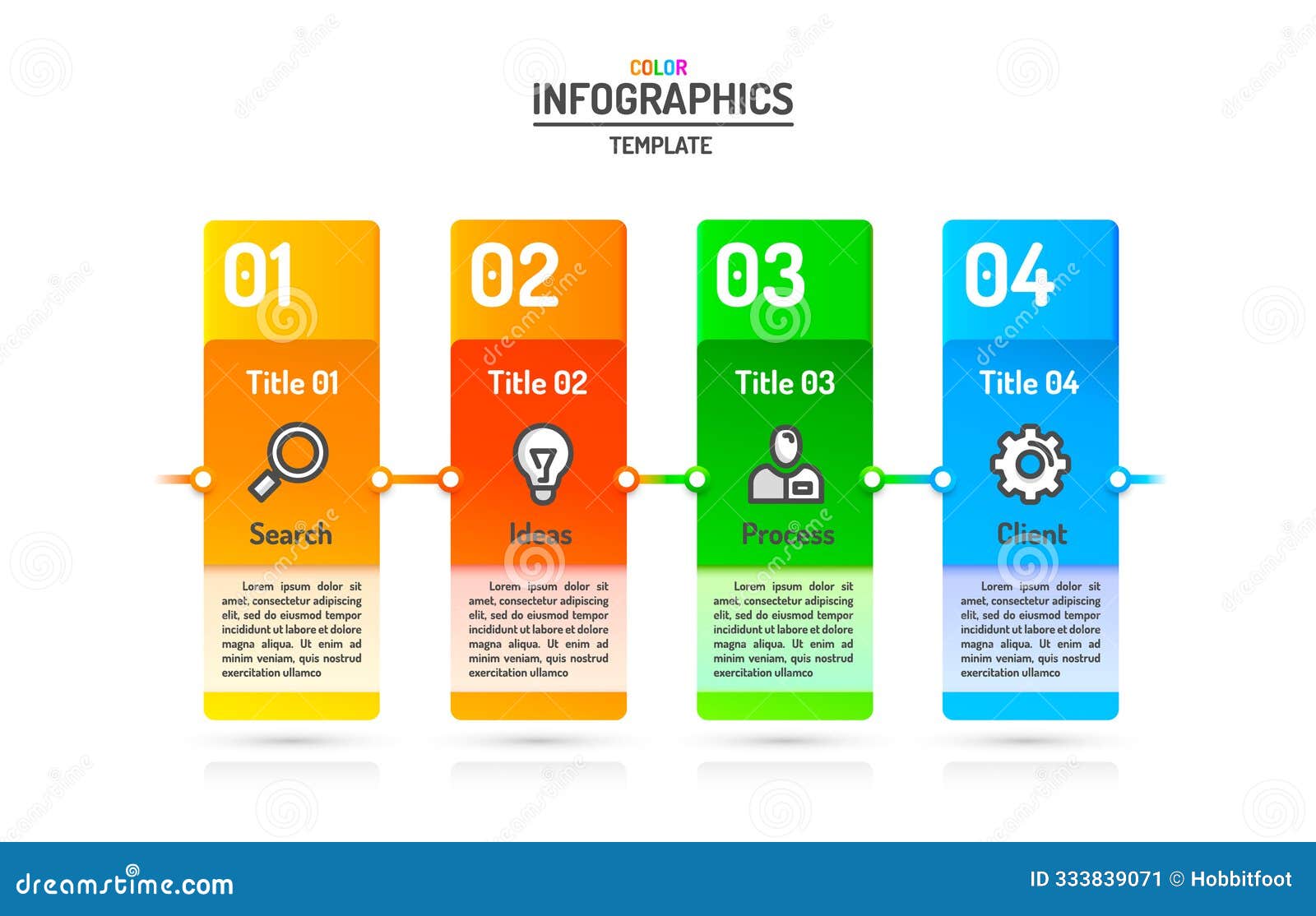 COLOR
INFOGRAPHICS
TEMPLATE

01
Title 01
Search
Lorem ipsum dolor sit amet, consectetur adipiscing elit, sed do eiusmod tempor incididunt ut labore et dolore magna aliqua. Ut enim ad minim veniam, quis nostrud exercitation ullamco

02
Title 02
Ideas
Lorem ipsum dolor sit amet, consectetur adipiscing elit, sed do eiusmod tempor incididunt ut labore et dolore magna aliqua. Ut enim ad minim veniam, quis nostrud exercitation ullamco

03
Title 03
Process
Lorem ipsum dolor sit amet, consectetur adipiscing elit, sed do eiusmod tempor incididunt ut labore et dolore magna aliqua. Ut enim ad minim veniam, quis nostrud exercitation ullamco

04
Title 04
Client
Lorem ipsum dolor sit amet, consectetur adipiscing elit, sed do eiusmod tempor incididunt ut labore et dolore magna aliqua. Ut enim ad minim veniam, quis nostrud exercitation ullamco

dreamstime.com
ID 333839071 © Hobbitfoot