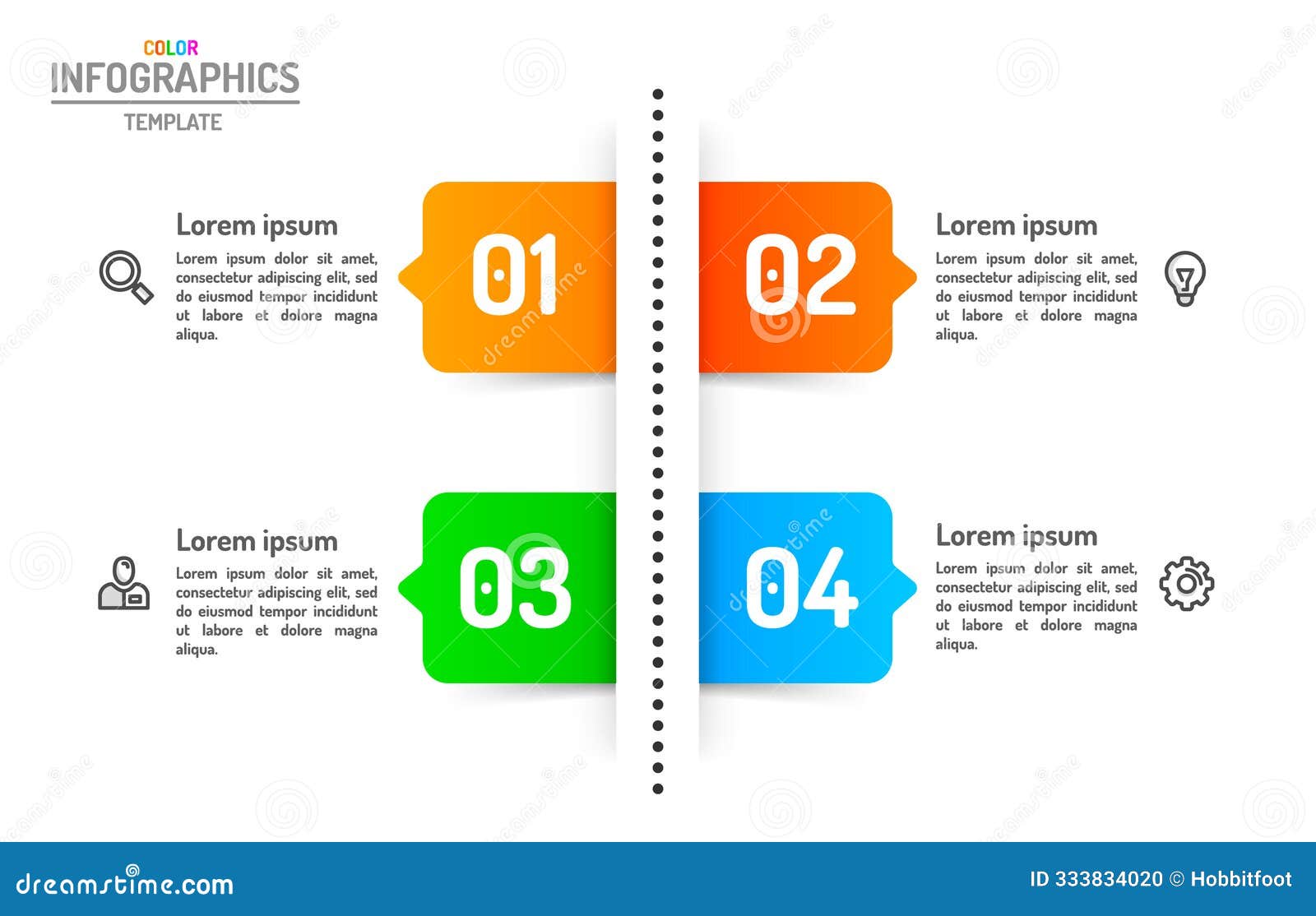 COLOR
INFOGRAPHICS
TEMPLATE

Lorem ipsum
Lorem ipsum dolor sit amet, consectetur adipiscing elit, sed do eiusmod tempor incididunt ut labore et dolore magna aliqua.

01

02

Lorem ipsum
Lorem ipsum dolor sit amet, consectetur adipiscing elit, sed do eiusmod tempor incididunt ut labore et dolore magna aliqua.

Lorem ipsum
Lorem ipsum dolor sit amet, consectetur adipiscing elit, sed do eiusmod tempor incididunt ut labore et dolore magna aliqua.

03

04

Lorem ipsum
Lorem ipsum dolor sit amet, consectetur adipiscing elit, sed do eiusmod tempor incididunt ut labore et dolore magna aliqua.

dreamstime.com
ID 333834020 © Hobbitfoot