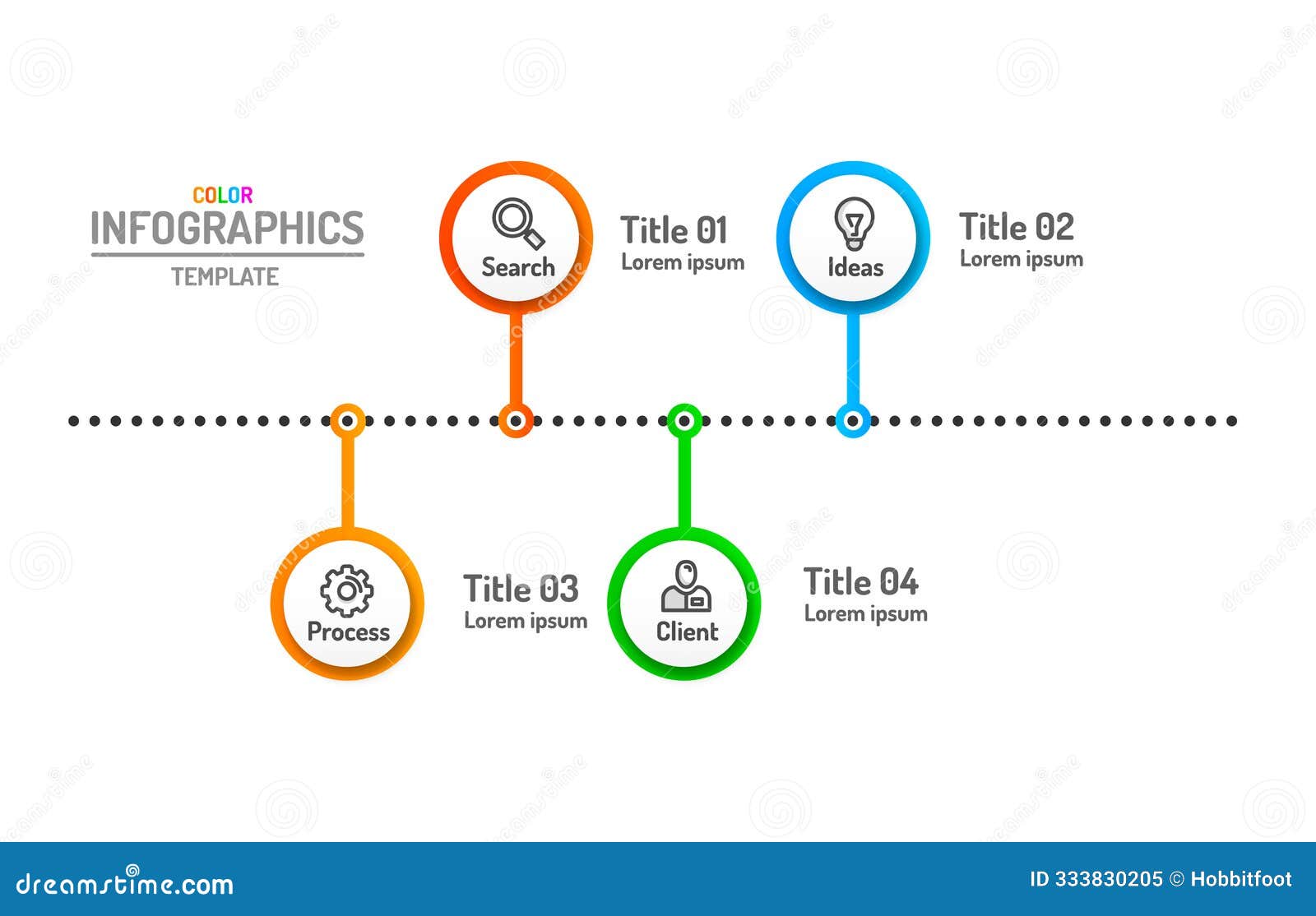 COLOR
INFOGRAPHICS
TEMPLATE

Search
Title 01
Lorem ipsum

Ideas
Title 02
Lorem ipsum

Process
Title 03
Lorem ipsum

Client
Title 04
Lorem ipsum

dreamstime.com
ID 333830205 © Hobbitfoot