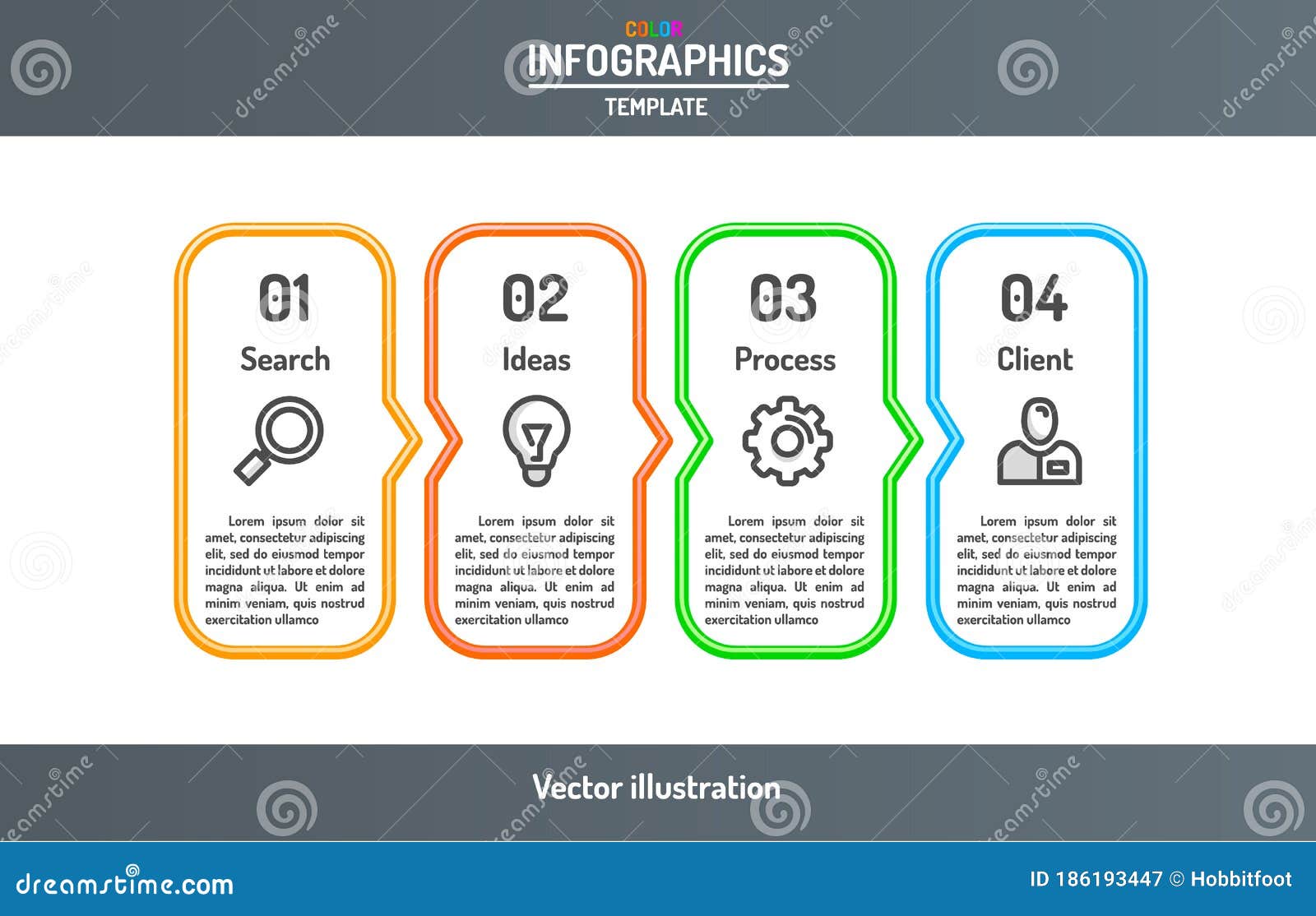 COLOR
INFOGRAPHICS
TEMPLATE

01
Search
Lorem ipsum dolor sit amet, consectetur adipiscing elit, sed do eiusmod tempor incididunt ut labore et dolore magna aliqua. Ut enim ad minim veniam, quis nostrud exercitation ullamco

02
Ideas
Lorem ipsum dolor sit amet, consectetur adipiscing elit, sed do eiusmod tempor incididunt ut labore et dolore magna aliqua. Ut enim ad minim veniam, quis nostrud exercitation ullamco

03
Process
Lorem ipsum dolor sit amet, consectetur adipiscing elit, sed do eiusmod tempor incididunt ut labore et dolore magna aliqua. Ut enim ad minim veniam, quis nostrud exercitation ullamco

04
Client
Lorem ipsum dolor sit amet, consectetur adipiscing elit, sed do eiusmod tempor incididunt ut labore et dolore magna aliqua. Ut enim ad minim veniam, quis nostrud exercitation ullamco

Vector illustration

dreamstime.com
ID 186193447 © Hobbitfoot