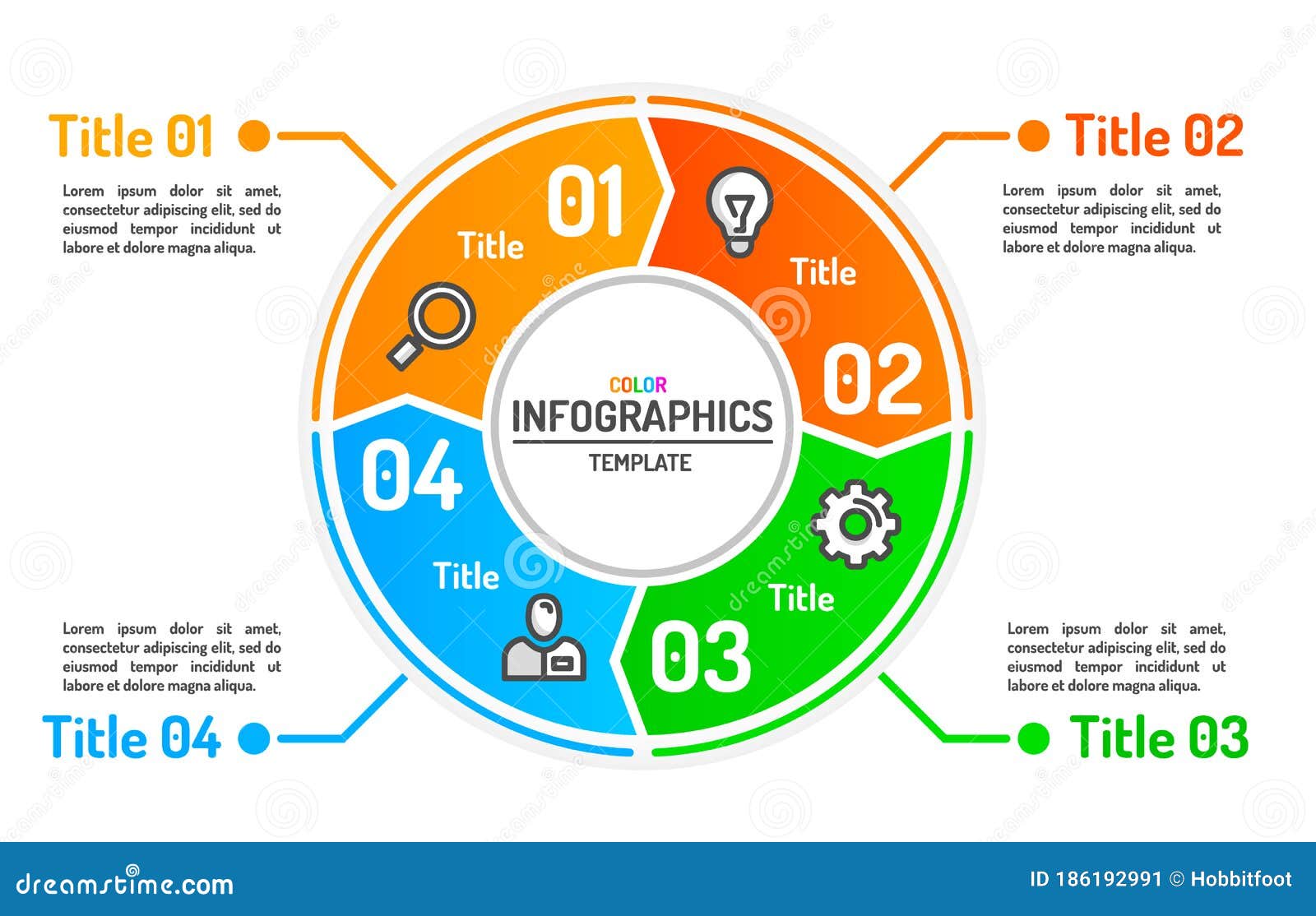 Title 01

Lorem ipsum dolor sit amet, consectetur adipiscing elit, sed do eiusmod tempor incididunt ut labore et dolore magna aliqua.

Title 02

Lorem ipsum dolor sit amet, consectetur adipiscing elit, sed do eiusmod tempor incididunt ut labore et dolore magna aliqua.

01
Title

Title
02

COLOR
INFOGRAPHICS
TEMPLATE

04
Title

Title
03

Lorem ipsum dolor sit amet, consectetur adipiscing elit, sed do eiusmod tempor incididunt ut labore et dolore magna aliqua.

Title 04

Lorem ipsum dolor sit amet, consectetur adipiscing elit, sed do eiusmod tempor incididunt ut labore et dolore magna aliqua.

Title 03

dreamstime.com

ID 186192991 © Hobbitfoot