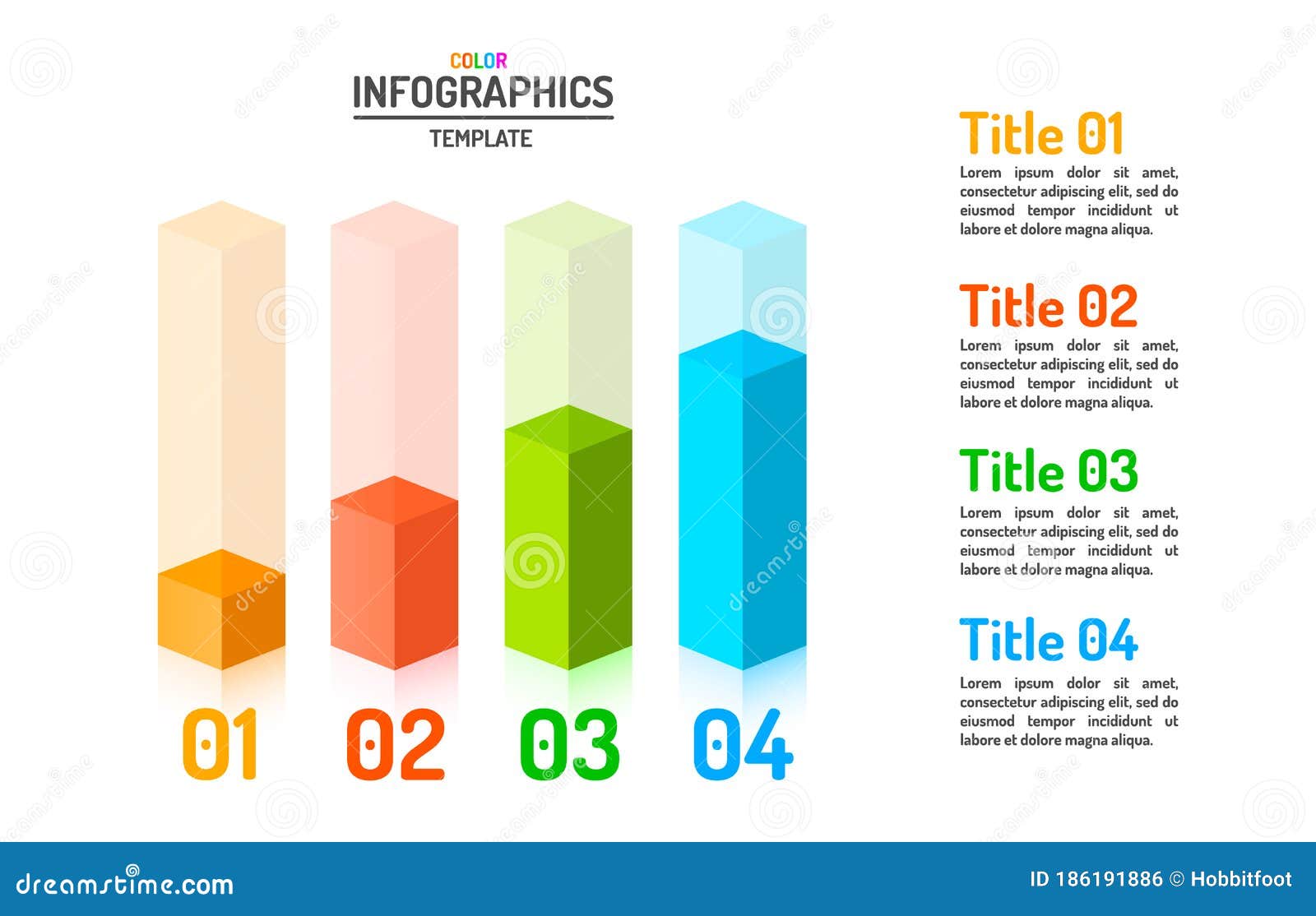 COLOR
INFOGRAPHICS
TEMPLATE

01 02 03 04

Title 01
Lorem ipsum dolor sit amet, consectetur adipiscing elit, sed do eiusmod tempor incididunt ut labore et dolore magna aliqua.

Title 02
Lorem ipsum dolor sit amet, consectetur adipiscing elit, sed do eiusmod tempor incididunt ut labore et dolore magna aliqua.

Title 03
Lorem ipsum dolor sit amet, consectetur adipiscing elit, sed do eiusmod tempor incididunt ut labore et dolore magna aliqua.

Title 04
Lorem ipsum dolor sit amet, consectetur adipiscing elit, sed do eiusmod tempor incididunt ut labore et dolore magna aliqua.

dreamstime.com
ID 186191886 © Hobbitfoot