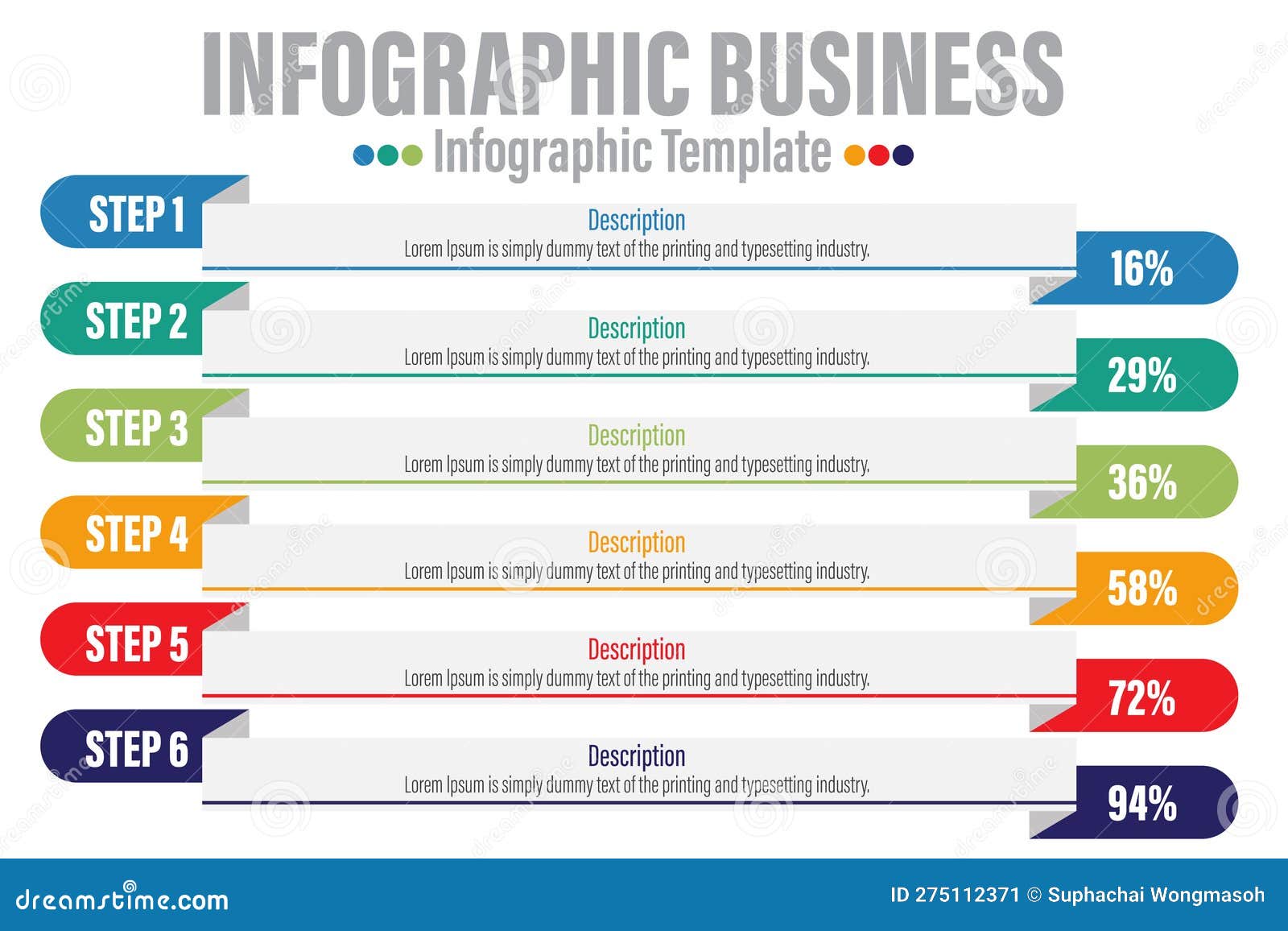 INFOGRAPHIC BUSINESS
Infographic Template

STEP 1
Description
Lorem Ipsum is simply dummy text of the printing and typesetting industry.
16%

STEP 2
Description
Lorem Ipsum is simply dummy text of the printing and typesetting industry.
29%

STEP 3
Description
Lorem Ipsum is simply dummy text of the printing and typesetting industry.
36%

STEP 4
Description
Lorem Ipsum is simply dummy text of the printing and typesetting industry.
58%

STEP 5
Description
Lorem Ipsum is simply dummy text of the printing and typesetting industry.
72%

STEP 6
Description
Lorem Ipsum is simply dummy text of the printing and typesetting industry.
94%

dreamstime.com
ID 275112371 © Suphachai Wongmasoh