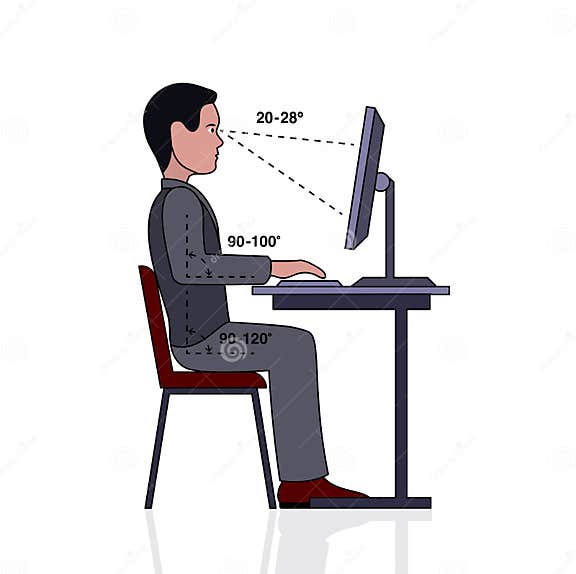 20-28°

90-100°

90-120°