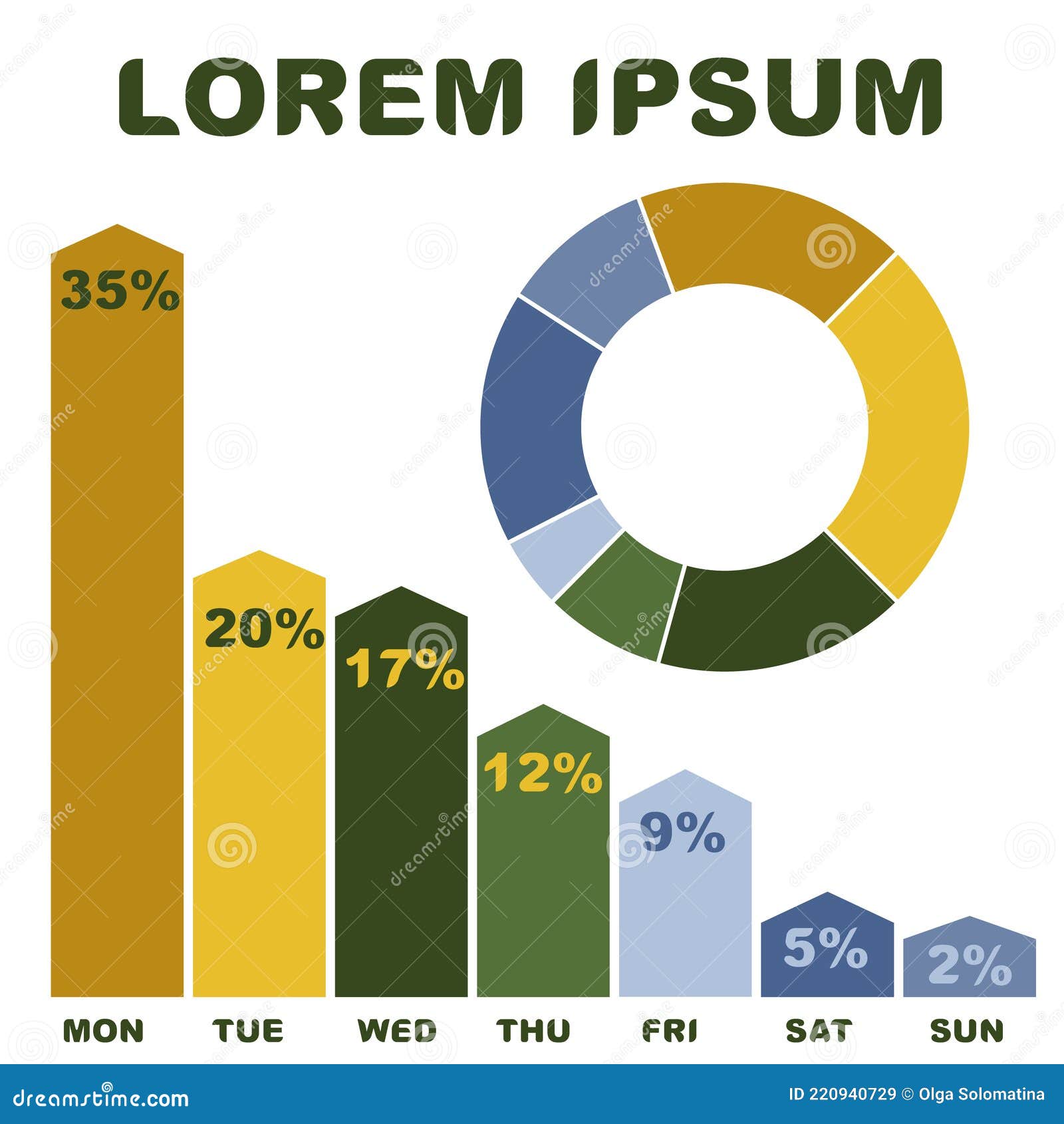 LOREM IPSUM

35%

20%

17%

12%

9%

5%

2%

MON TUE WED THU FRI SAT SUN

dreamstime.com

ID 220940729 © Olga Solomatina