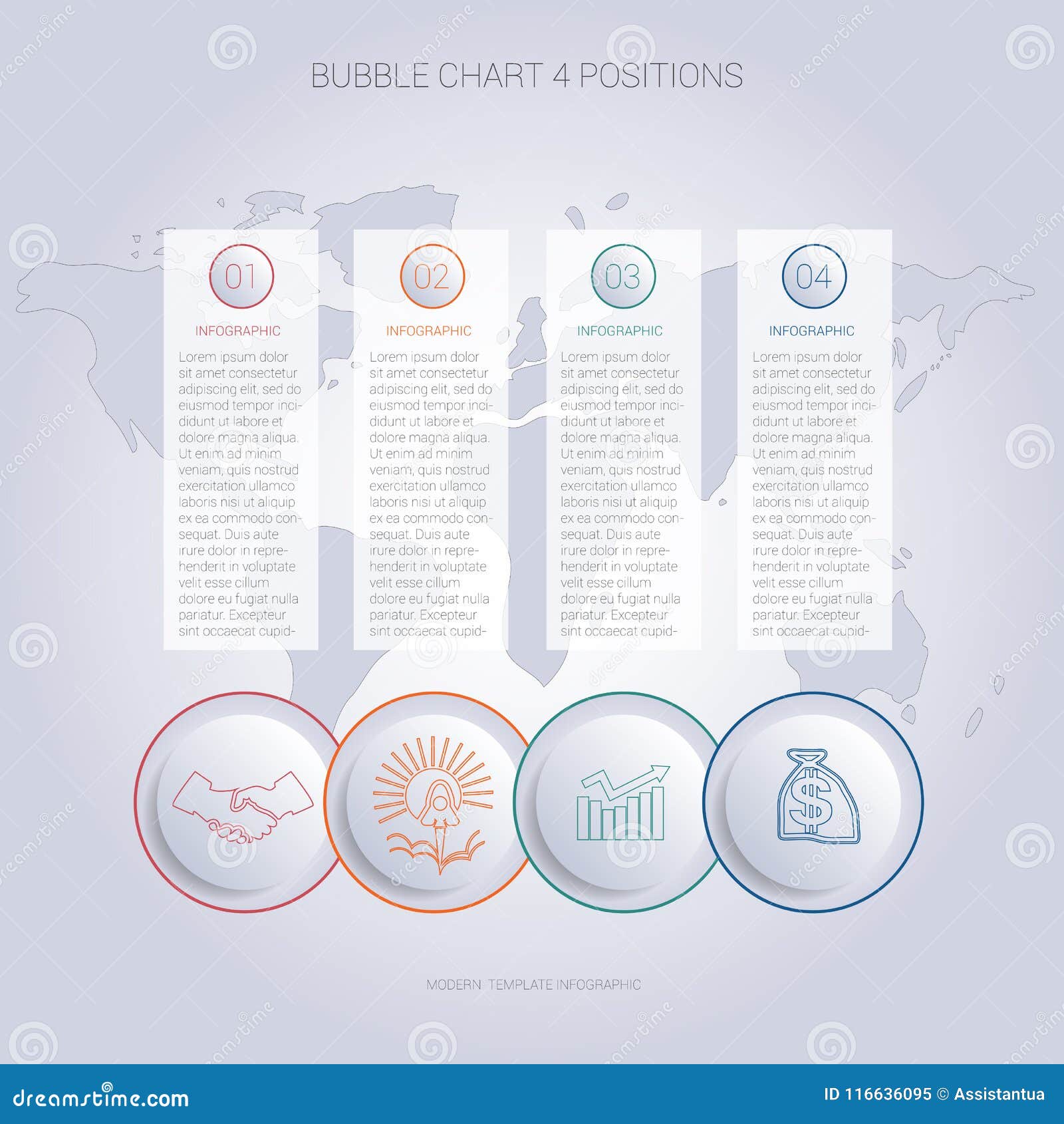 BUBBLE CHART 4 POSITIONS

01

INFOGRAPHIC

Lorem ipsum dolor sit amet consectetur adipiscing elit, sed do eiusmod tempor incididunt ut labore et dolore magna aliqua. Ut enim ad minim veniam, quis nostrud exercitation ullamco laboris nisi ut aliquip ex ea commodo consequat. Duis aute irure dolor in reprehenderit in voluptate velit esse cillum dolore eu fugiat nulla pariatur. Excepteur sint occaecat cupid-

02

INFOGRAPHIC

Lorem ipsum dolor sit amet consectetur adipiscing elit, sed do eiusmod tempor incididunt ut labore et dolore magna aliqua. Ut enim ad minim veniam, quis nostrud exercitation ullamco laboris nisi ut aliquip ex ea commodo consequat. Duis aute irure dolor in reprehenderit in voluptate velit esse cillum dolore eu fugiat nulla pariatur. Excepteur sint occaecat cupid-

03

INFOGRAPHIC

Lorem ipsum dolor sit amet consectetur adipiscing elit, sed do eiusmod tempor incididunt ut labore et dolore magna aliqua. Ut enim ad minim veniam, quis nostrud exercitation ullamco laboris nisi ut aliquip ex ea commodo consequat. Duis aute irure dolor in reprehenderit in voluptate velit esse cillum dolore eu fugiat nulla pariatur. Excepteur sint occaecat cupid-

04

INFOGRAPHIC

Lorem ipsum dolor sit amet consectetur adipiscing elit, sed do eiusmod tempor incididunt ut labore et dolore magna aliqua. Ut enim ad minim veniam, quis nostrud exercitation ullamco laboris nisi ut aliquip ex ea commodo consequat. Duis aute irure dolor in reprehenderit in voluptate velit esse cillum dolore eu fugiat nulla pariatur. Excepteur sint occaecat cupid-

MODERN TEMPLATE INFOGRAPHIC

dreamstime.com

ID 116636095 © Assistantua