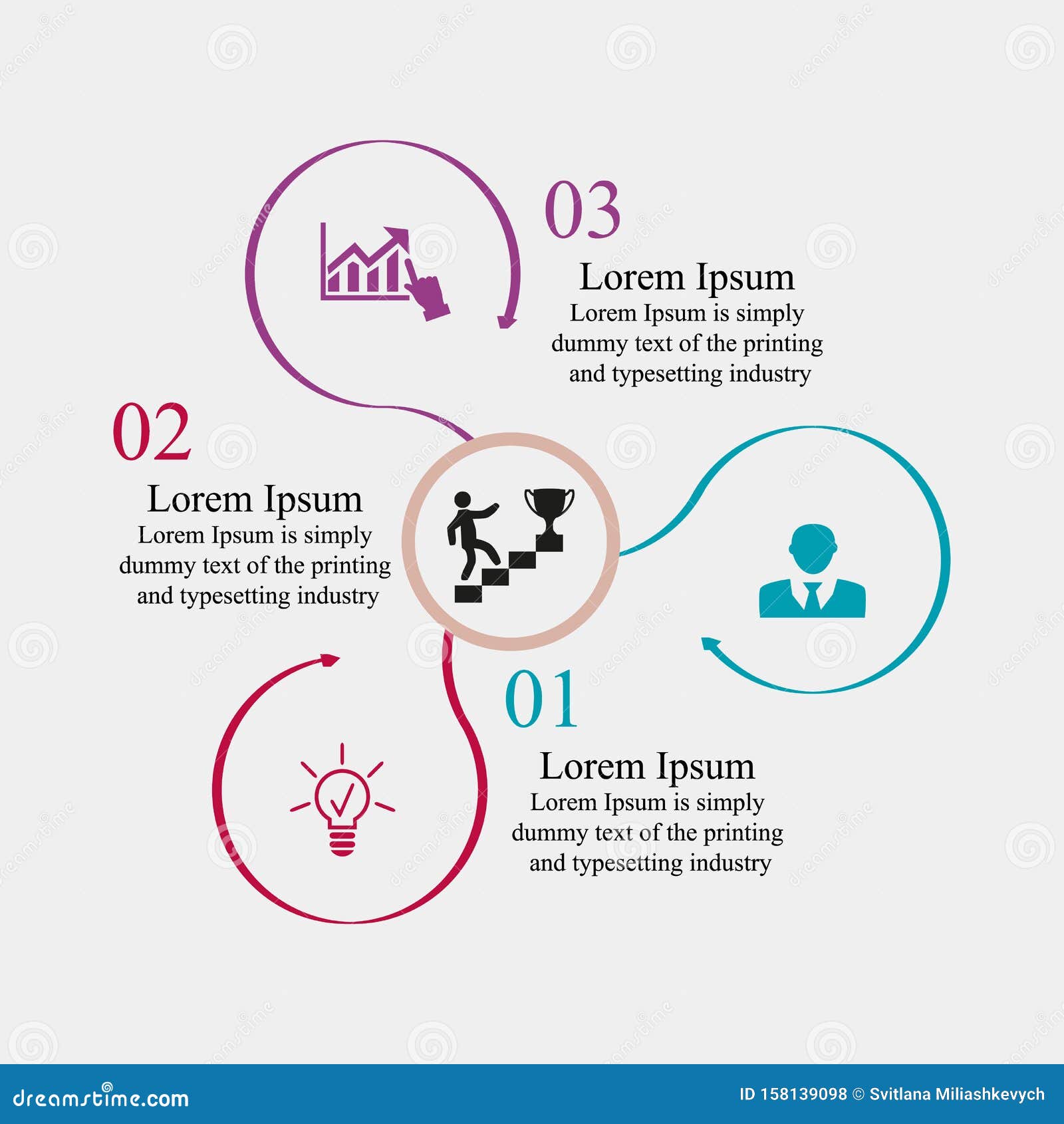 03
Lorem Ipsum
Lorem Ipsum is simply dummy text of the printing and typesetting industry

02
Lorem Ipsum
Lorem Ipsum is simply dummy text of the printing and typesetting industry

01
Lorem Ipsum
Lorem Ipsum is simply dummy text of the printing and typesetting industry

dreamstime.com
ID 158139098 © Svitlana Miliashkevych