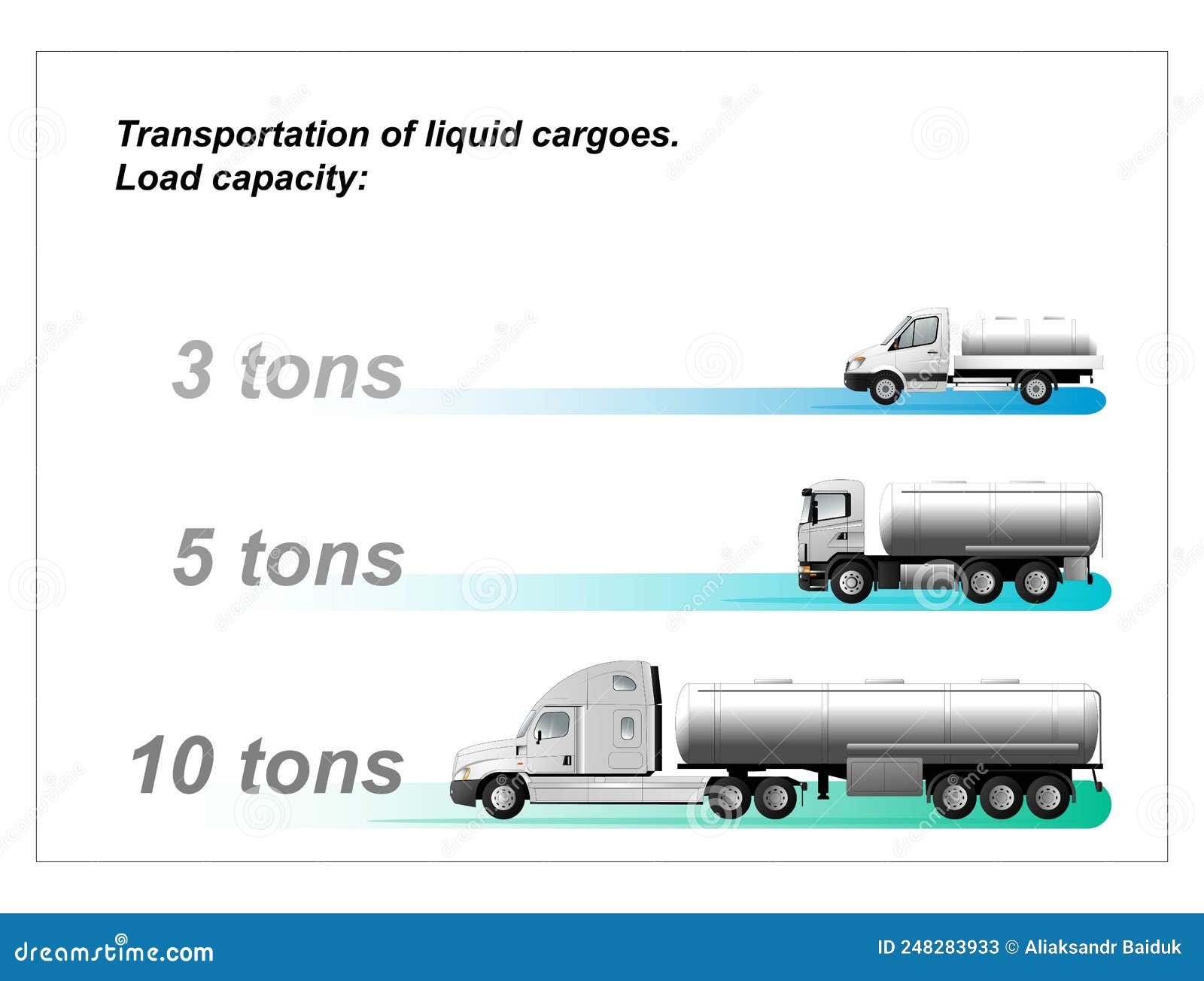 Transportation of liquid cargoes.
Load capacity:

3 tons

5 tons

10 tons

dreamstime.com

ID 248283933 © Aliaksandr Baiduk