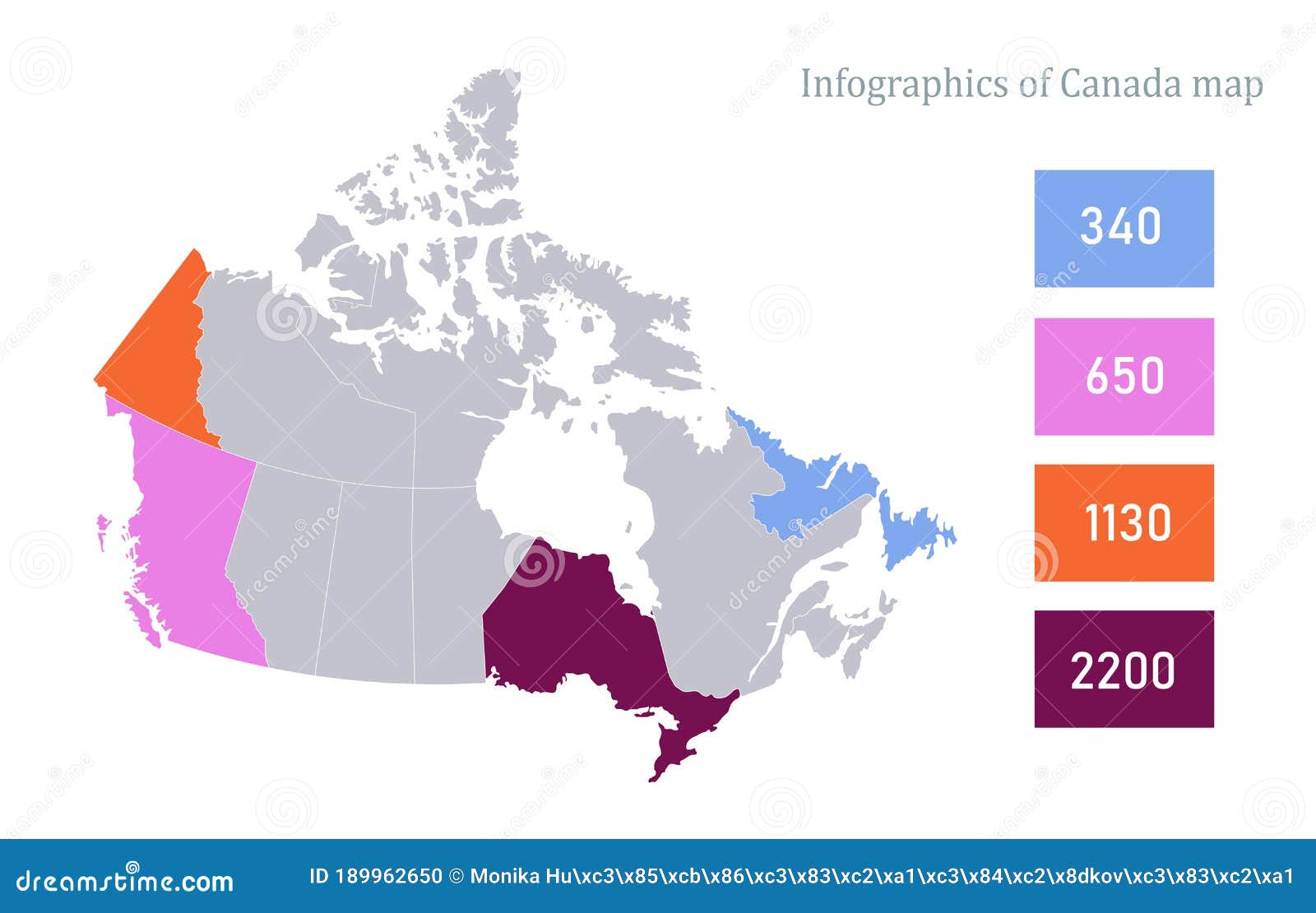 Infographics of Canada map

340

650

1130

2200

dreamstime.com

ID 189962650 © Monika Hu\xc3\x85\xcb\x86\xc3\x83\xc2\xa1\xc3\x84\xc2\x8dkov\xc3\x83\xc2\xa1