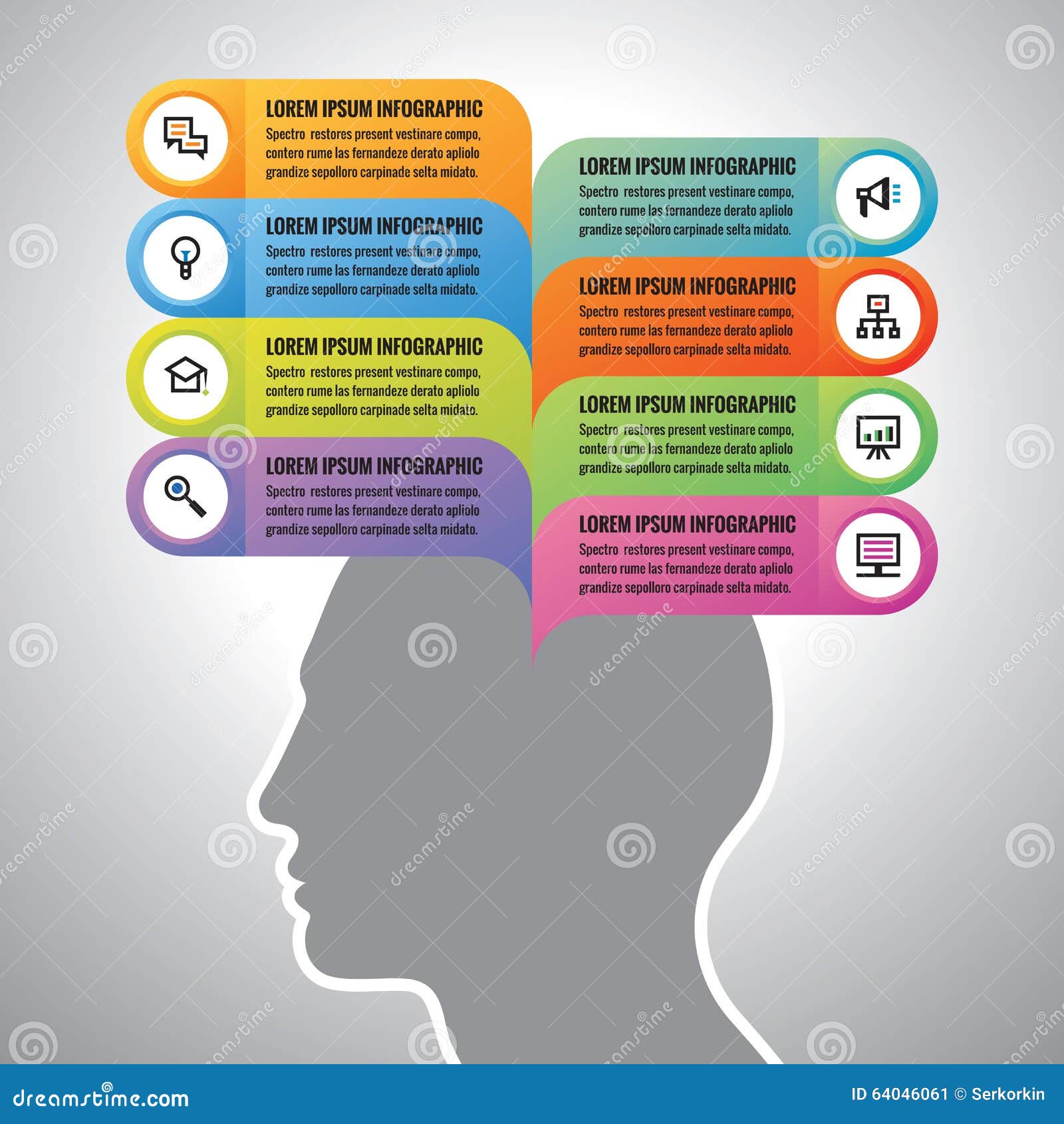 LOREM IPSUM INFOGRAPHIC
Spectro restores present vestinare compo, contero rume las fernandeze derato apliolo grandize sepolloro carpinade selta midato.

LOREM IPSUM INFOGRAPHIC
Spectro restores present vestinare compo, contero rume las fernandeze derato apliolo grandize sepolloro carpinade selta midato.

LOREM IPSUM INFOGRAPHIC
Spectro restores present vestinare compo, contero rume las fernandeze derato apliolo grandize sepolloro carpinade selta midato.

LOREM IPSUM INFOGRAPHIC
Spectro restores present vestinare compo, contero rume las fernandeze derato apliolo grandize sepolloro carpinade selta midato.

LOREM IPSUM INFOGRAPHIC
Spectro restores present vestinare compo, contero rume las fernandeze derato apliolo grandize sepolloro carpinade selta midato.

LOREM IPSUM INFOGRAPHIC
Spectro restores present vestinare compo, contero rume las fernandeze derato apliolo grandize sepolloro carpinade selta midato.

LOREM IPSUM INFOGRAPHIC
Spectro restores present vestinare compo, contero rume las fernandeze derato apliolo grandize sepolloro carpinade selta midato.

LOREM IPSUM INFOGRAPHIC
Spectro restores present vestinare compo, contero rume las fernandeze derato apliolo grandize sepolloro carpinade selta midato.

dreamstime.com
ID 64046061 © Serkorkin