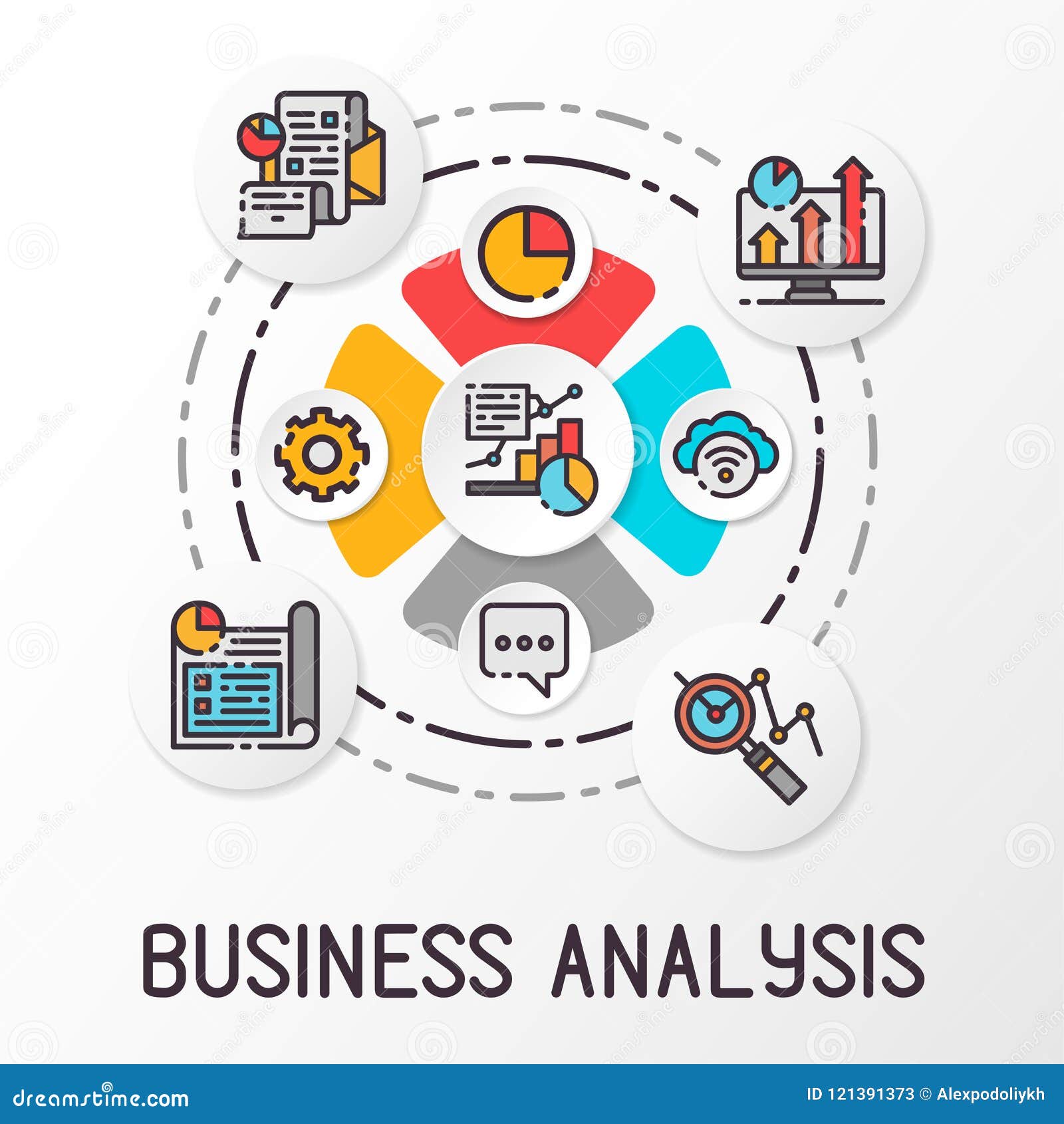 BUSINESS ANALYSIS

dreamstime.com

ID 121391373 © Alexpodoliykh