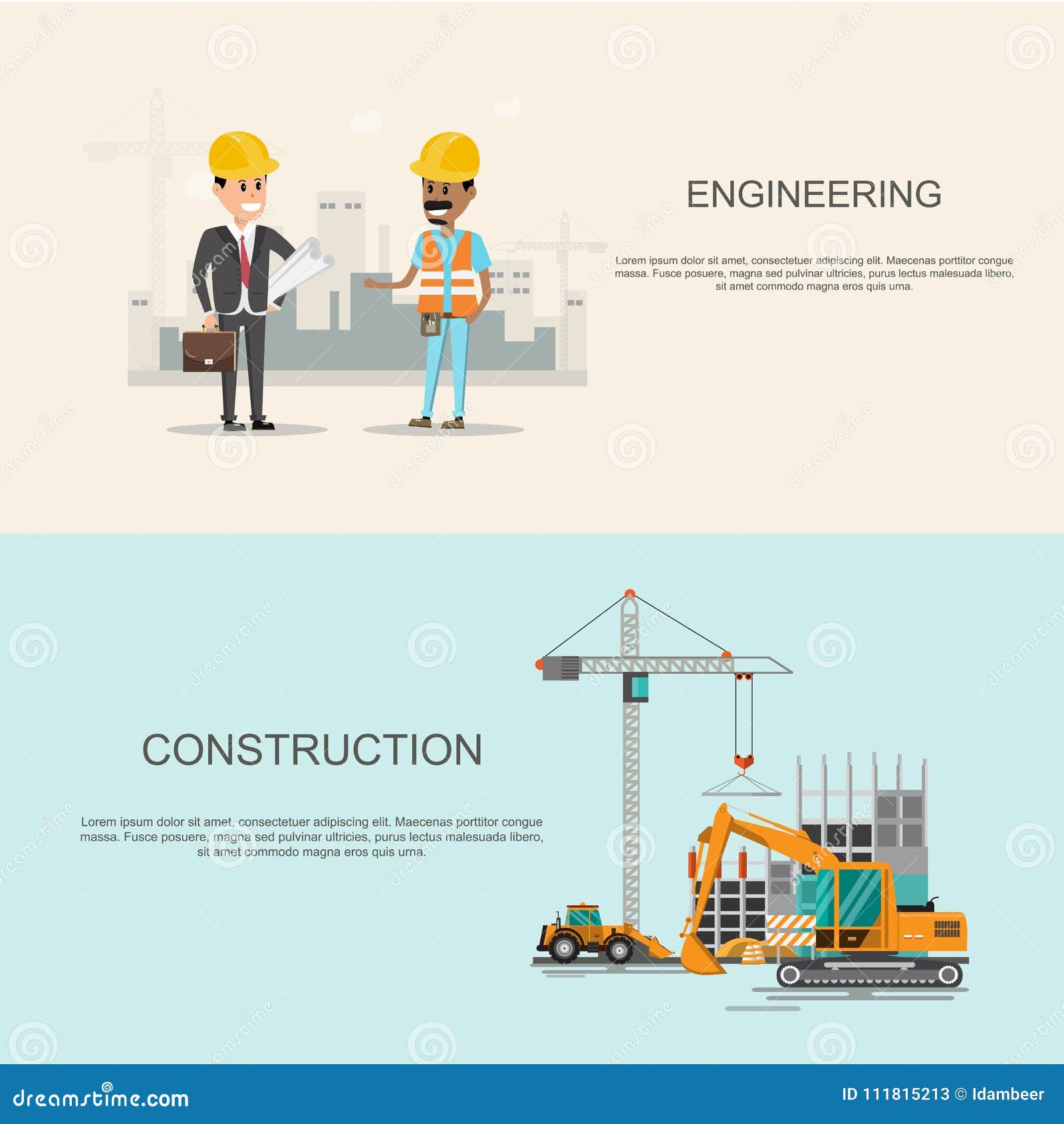 ENGINEERING

Lorem ipsum dolor sit amet, consectetuer adipiscing elit. Maecenas porttitor congue massa. Fusce posuere, magna sed pulvinar ultricies, purus lectus malesuada libero, sit amet commodo magna eros quis urna.

CONSTRUCTION

Lorem ipsum dolor sit amet, consectetuer adipiscing elit. Maecenas porttitor congue massa. Fusce posuere, magna sed pulvinar ultricies, purus lectus malesuada libero, sit amet commodo magna eros quis urna.

dreamstime.com

ID 111815213 © Idambeer