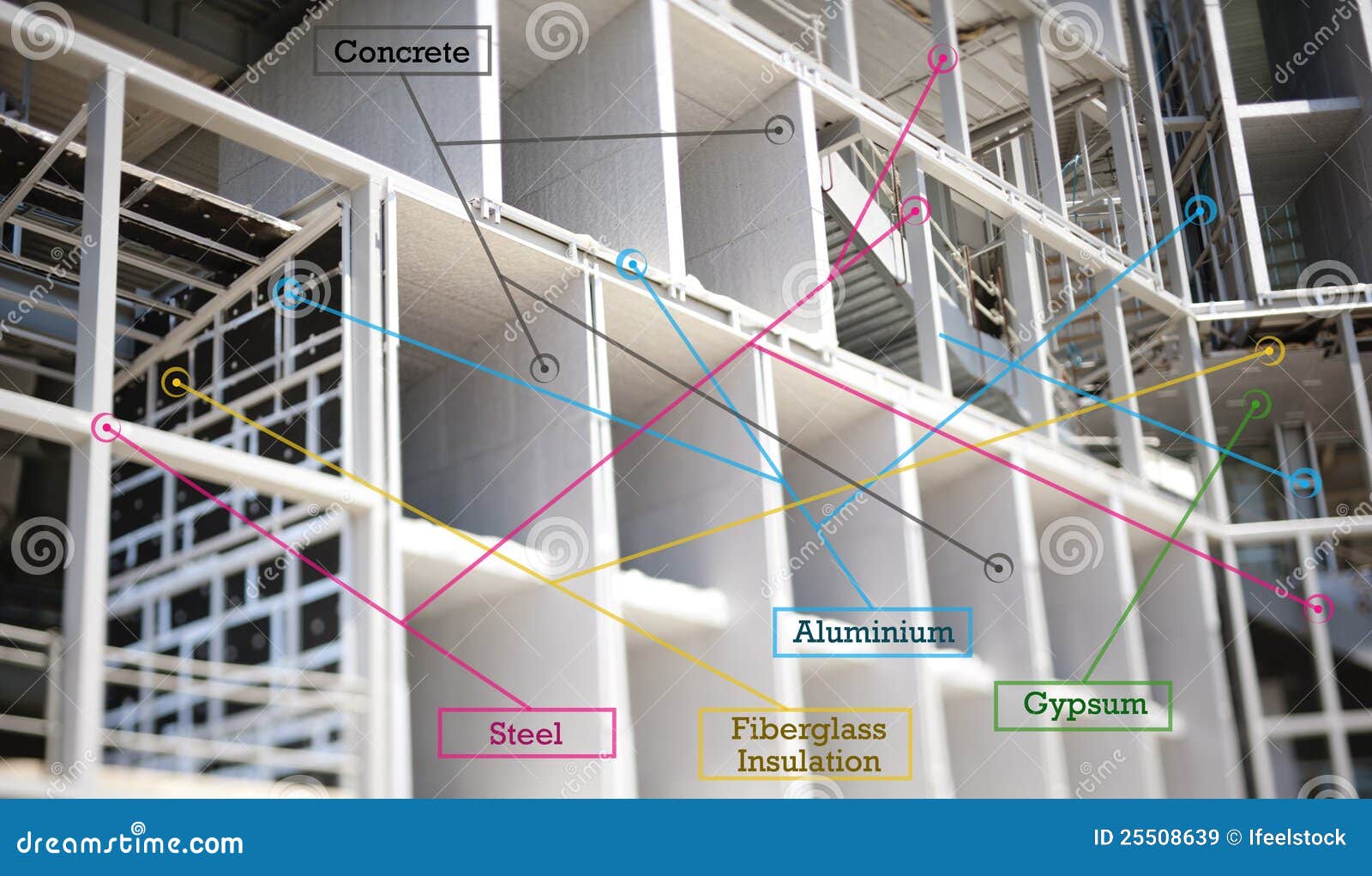 Concrete

Aluminium

Gypsum

Steel

Fiberglass Insulation

dreamstime

dreamstime.com

ID 25508639 © Ifeelstock