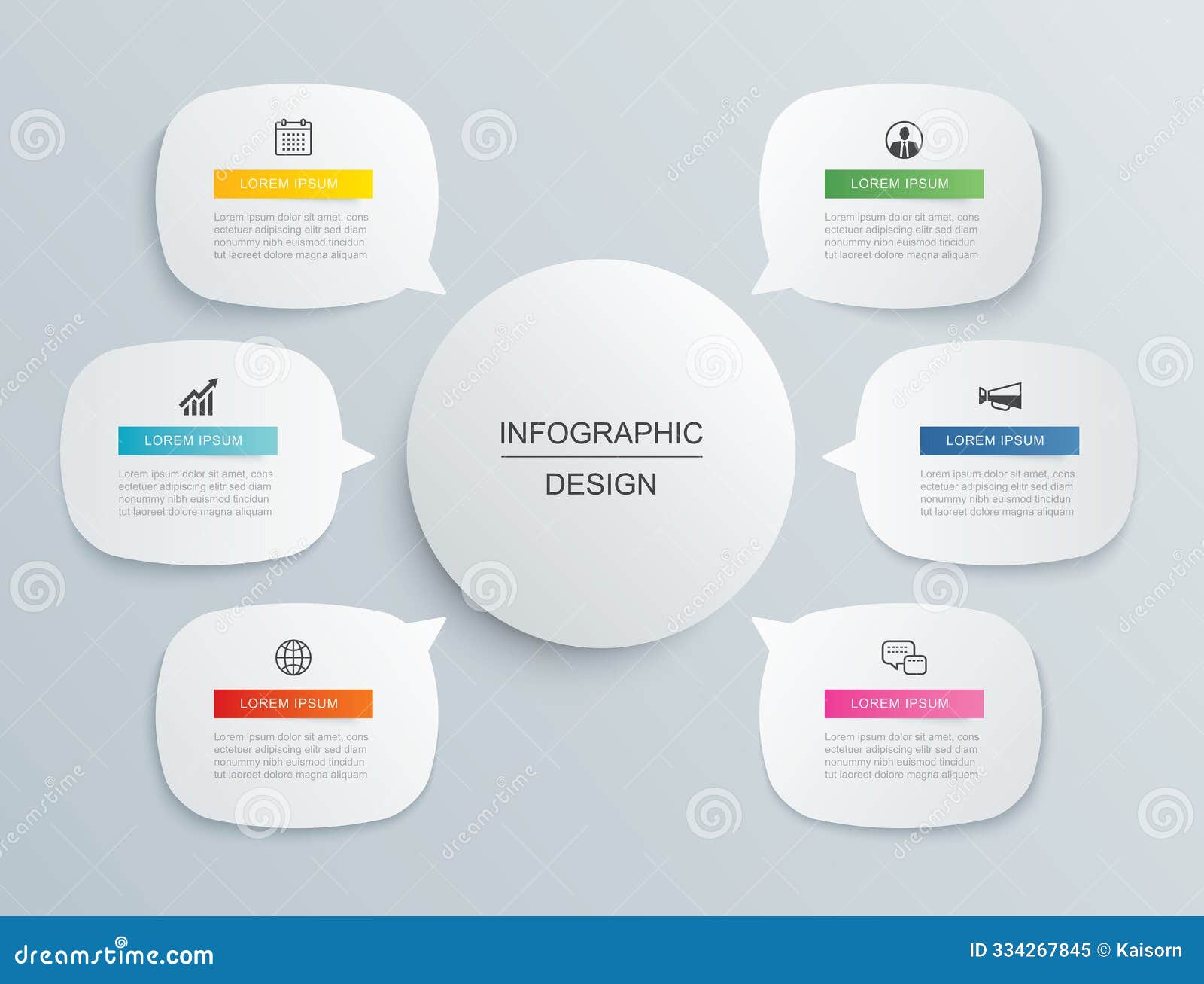 LOREM IPSUM

Lorem ipsum dolor sit amet, cons ectetuer adipiscing elitr sed diam nonummy nibh euismod tincidun tut laoreet dolore magna aliquam

LOREM IPSUM

Lorem ipsum dolor sit amet, cons ectetuer adipiscing elitr sed diam nonummy nibh euismod tincidun tut laoreet dolore magna aliquam

LOREM IPSUM

Lorem ipsum dolor sit amet, cons ectetuer adipiscing elitr sed diam nonummy nibh euismod tincidun tut laoreet dolore magna aliquam

INFOGRAPHIC

DESIGN

LOREM IPSUM

Lorem ipsum dolor sit amet, cons ectetuer adipiscing elitr sed diam nonummy nibh euismod tincidun tut laoreet dolore magna aliquam

LOREM IPSUM

Lorem ipsum dolor sit amet, cons ectetuer adipiscing elitr sed diam nonummy nibh euismod tincidun tut laoreet dolore magna aliquam

LOREM IPSUM

Lorem ipsum dolor sit amet, cons ectetuer adipiscing elitr sed diam nonummy nibh euismod tincidun tut laoreet dolore magna aliquam

dreamstime.com

ID 334267845 © Kaisorn