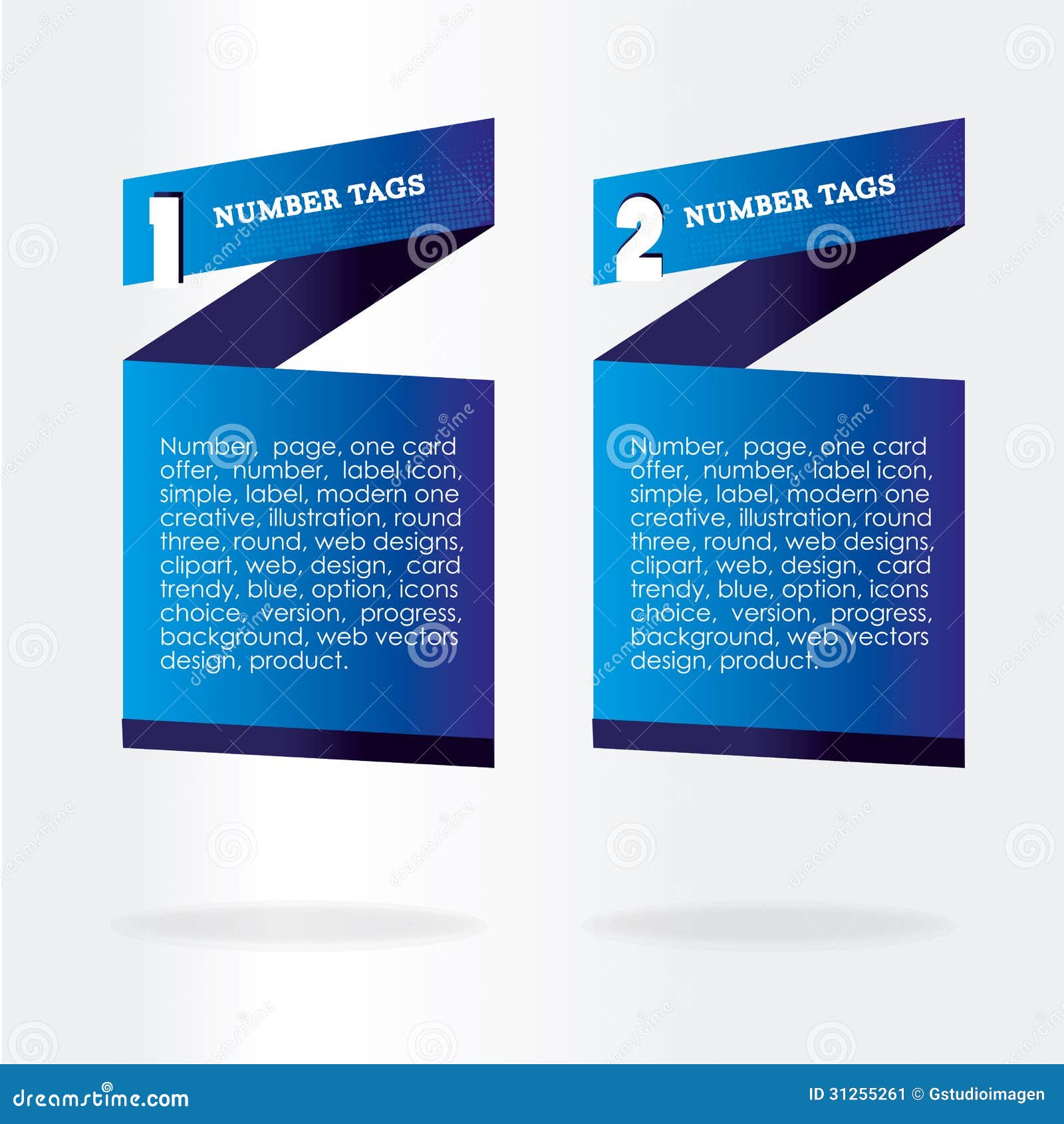 1 NUMBER TAGS

Number, page, one card offer, number, label icon, simple, label, modern one creative, illustration, round three, round, web designs, clipart, web, design, card trendy, blue, option, icons choice, version, progress, background, web vectors design, product.

2 NUMBER TAGS

Number, page, one card offer, number, label icon, simple, label, modern one creative, illustration, round three, round, web designs, clipart, web, design, card trendy, blue, option, icons choice, version, progress, background, web vectors design, product.

dreamstime.com

ID 31255261 © Gstudioimagen