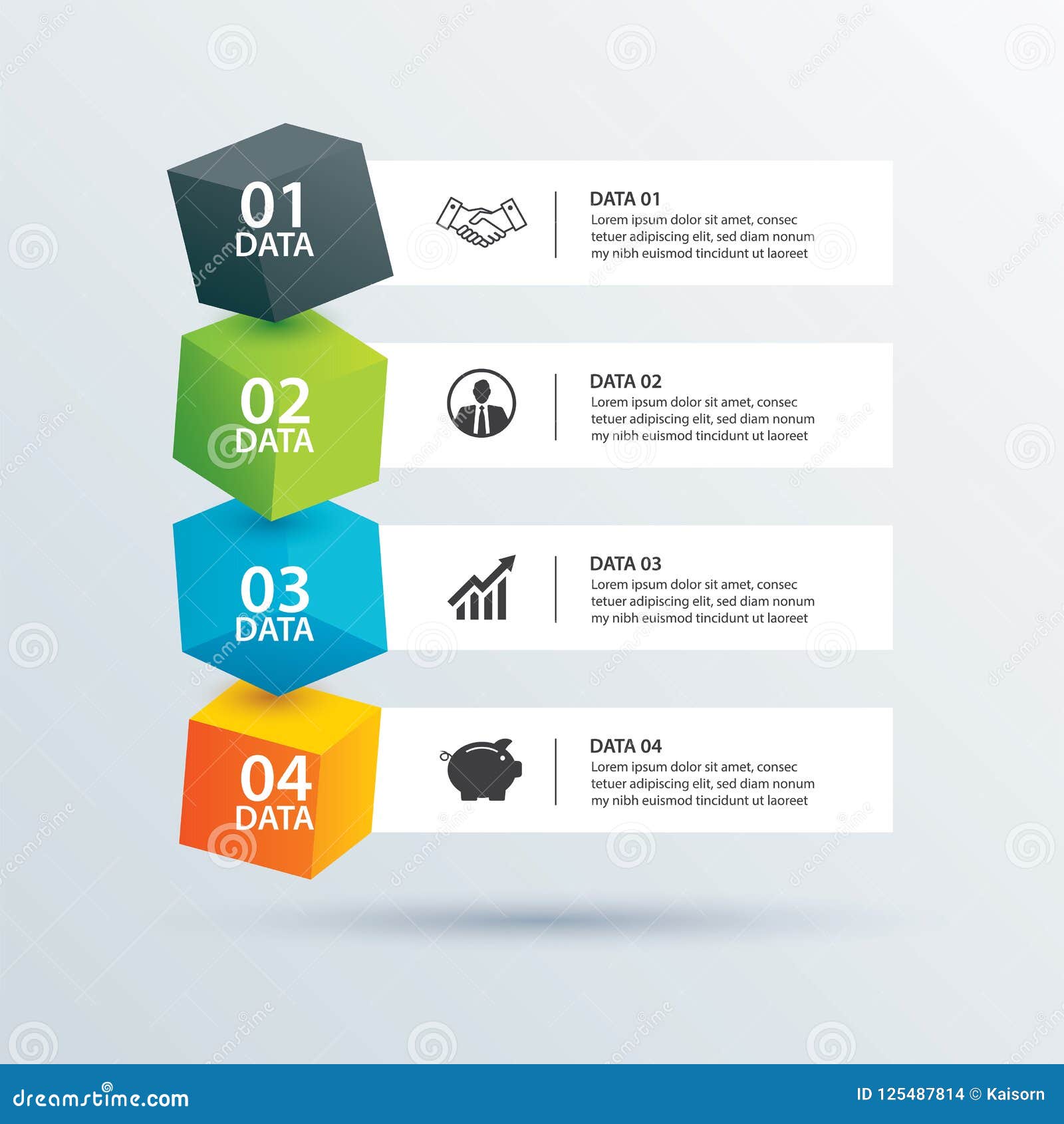 01
DATA

DATA 01
Lorem ipsum dolor sit amet, consec tetuer adipiscing elit, sed diam nonum my nibh euismod tincidunt ut laoreet

02
DATA

DATA 02
Lorem ipsum dolor sit amet, consec tetuer adipiscing elit, sed diam nonum my nibh euismod tincidunt ut laoreet

03
DATA

DATA 03
Lorem ipsum dolor sit amet, consec tetuer adipiscing elit, sed diam nonum my nibh euismod tincidunt ut laoreet

04
DATA

DATA 04
Lorem ipsum dolor sit amet, consec tetuer adipiscing elit, sed diam nonum my nibh euismod tincidunt ut laoreet

dreamstime.com
ID 125487814 © Kaisorn