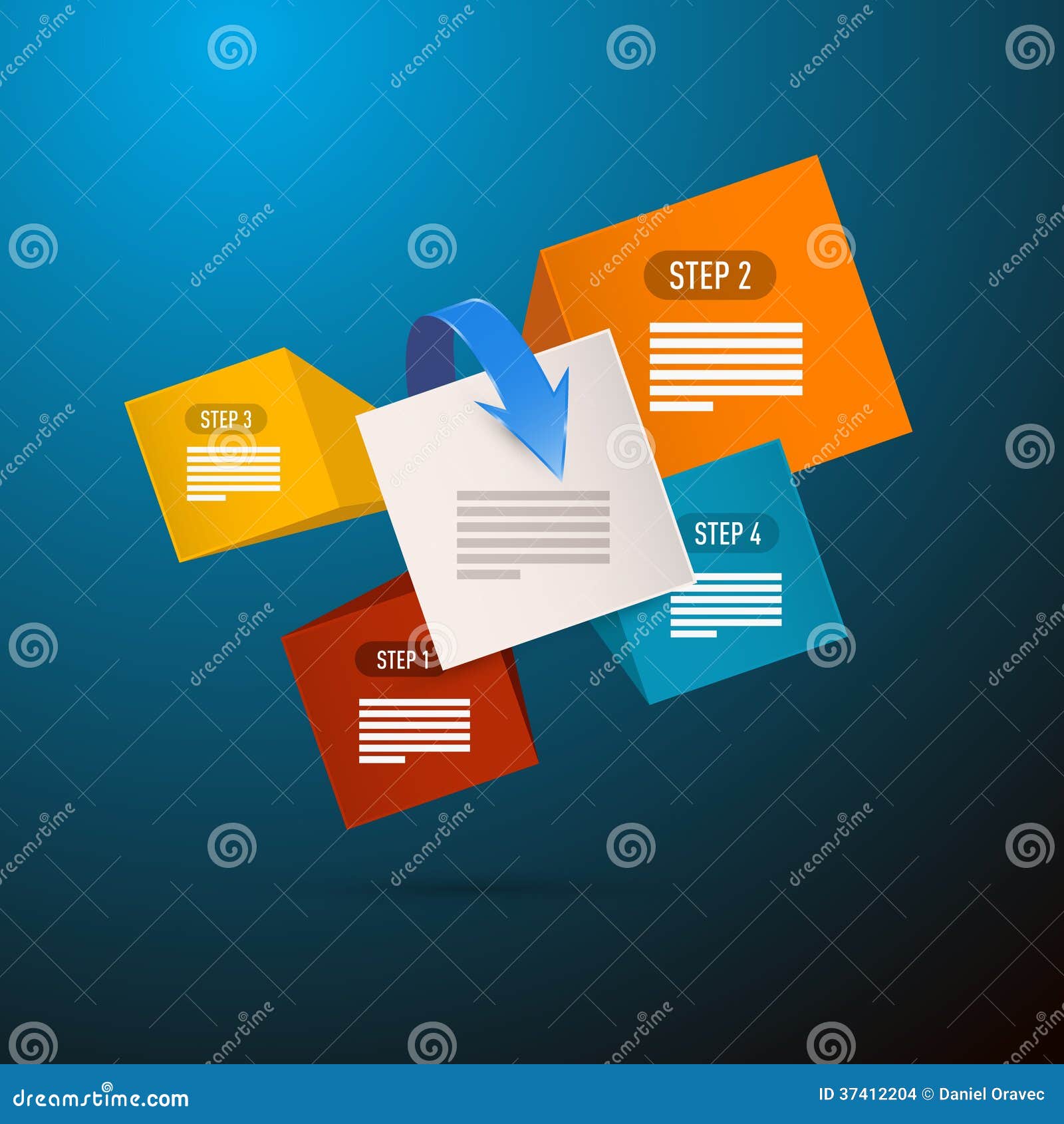 STEP 2

STEP 3

STEP 4

STEP 1

dreamstime.com

ID 37412204 © Daniel Oravec