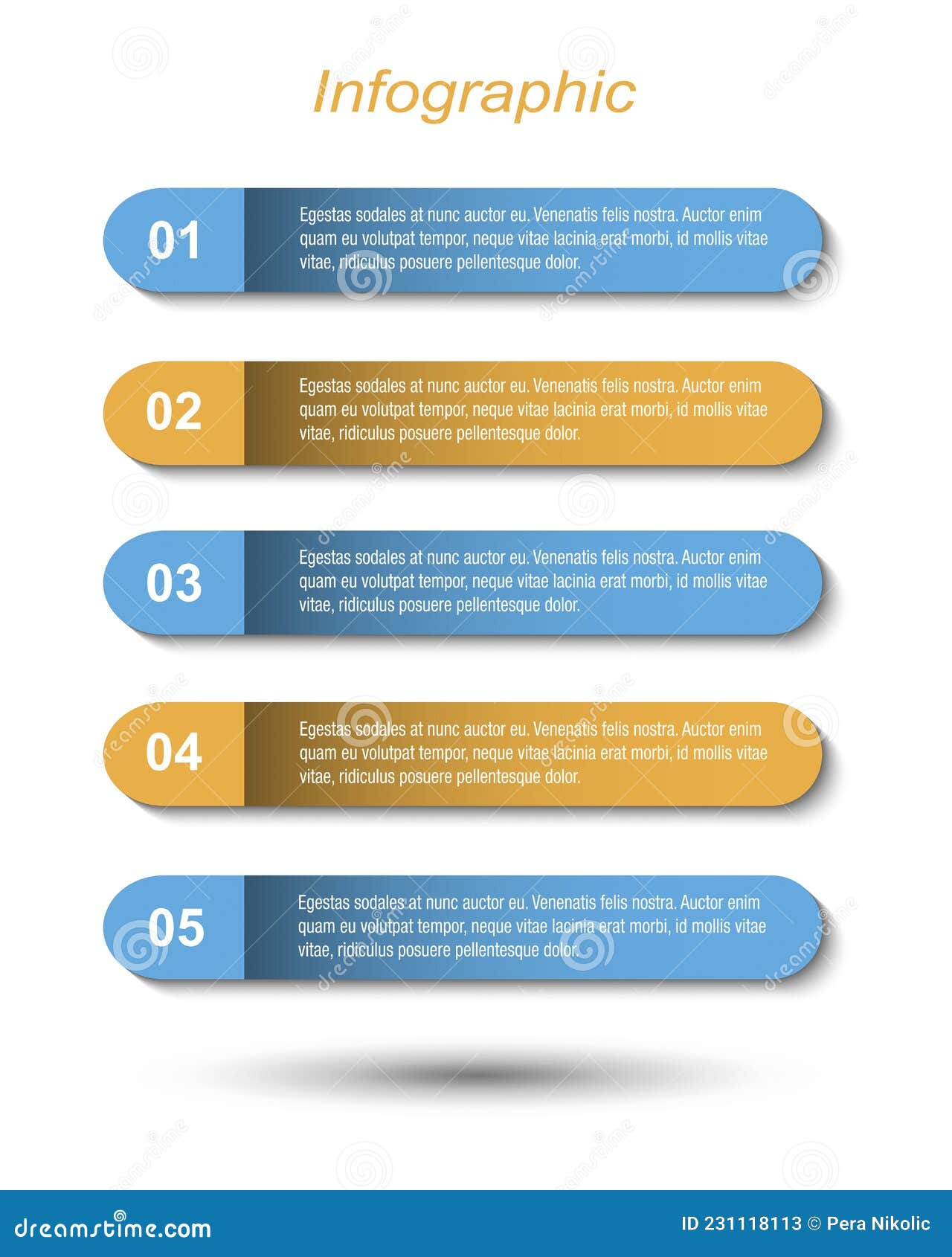 Infographic

01 Egestas sodales at nunc auctor eu. Venenatis felis nostra. Auctor enim quam eu volutpat tempor, neque vitae lacinia erat morbi, id mollis vitae vitae, ridiculus posuere pellentesque dolor.

02 Egestas sodales at nunc auctor eu. Venenatis felis nostra. Auctor enim quam eu volutpat tempor, neque vitae lacinia erat morbi, id mollis vitae vitae, ridiculus posuere pellentesque dolor.

03 Egestas sodales at nunc auctor eu. Venenatis felis nostra. Auctor enim quam eu volutpat tempor, neque vitae lacinia erat morbi, id mollis vitae vitae, ridiculus posuere pellentesque dolor.

04 Egestas sodales at nunc auctor eu. Venenatis felis nostra. Auctor enim quam eu volutpat tempor, neque vitae lacinia erat morbi, id mollis vitae vitae, ridiculus posuere pellentesque dolor.

05 Egestas sodales at nunc auctor eu. Venenatis felis nostra. Auctor enim quam eu volutpat tempor, neque vitae lacinia erat morbi, id mollis vitae vitae, ridiculus posuere pellentesque dolor.

dreamstime.com

ID 231118113 © Pera Nikolic