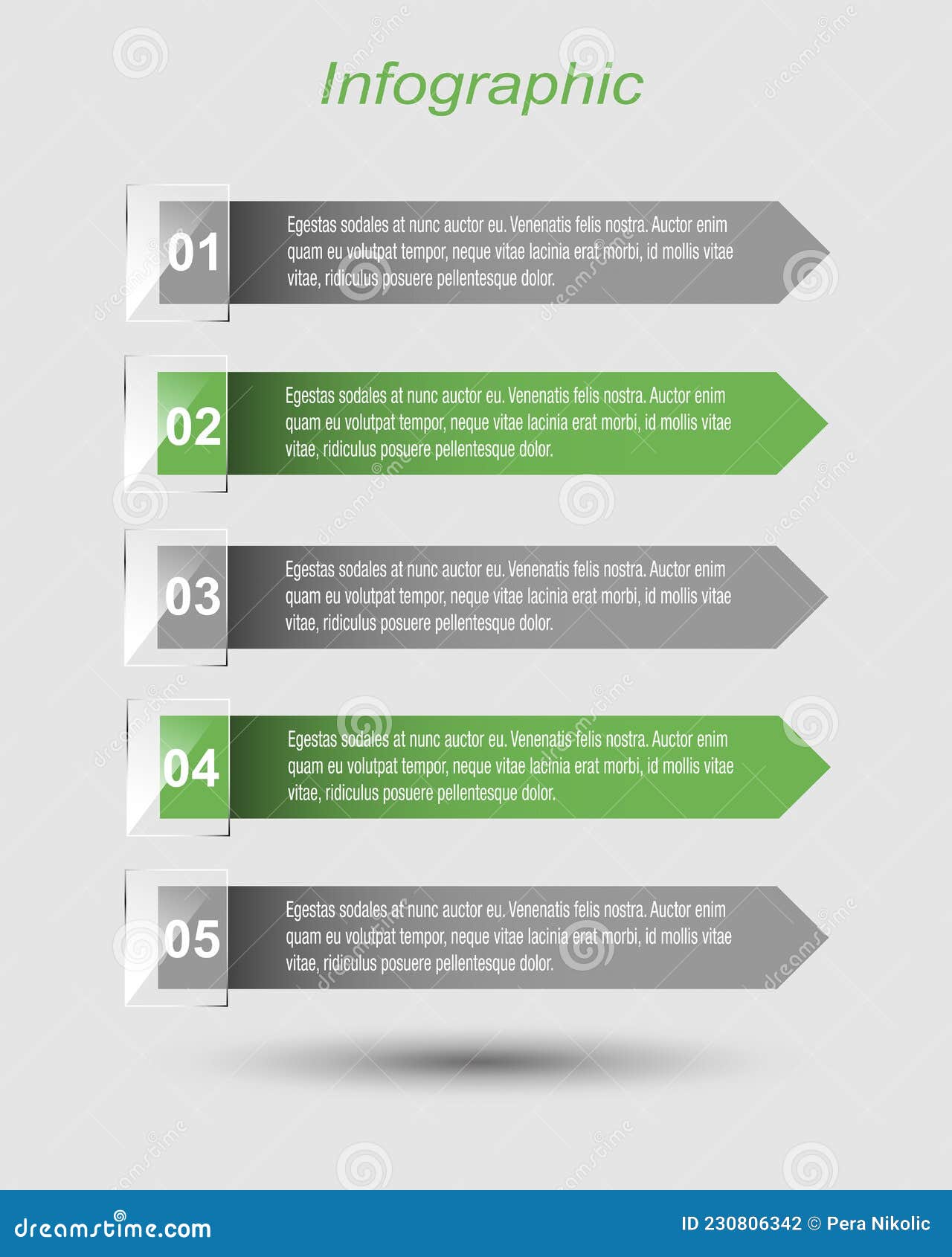 Infographic

01
Egestas sodales at nunc auctor eu. Venenatis felis nostra. Auctor enim quam eu volutpat tempor, neque vitae lacinia erat morbi, id mollis vitae vitae, ridiculus posuere pellentesque dolor.

02
Egestas sodales at nunc auctor eu. Venenatis felis nostra. Auctor enim quam eu volutpat tempor, neque vitae lacinia erat morbi, id mollis vitae vitae, ridiculus posuere pellentesque dolor.

03
Egestas sodales at nunc auctor eu. Venenatis felis nostra. Auctor enim quam eu volutpat tempor, neque vitae lacinia erat morbi, id mollis vitae vitae, ridiculus posuere pellentesque dolor.

04
Egestas sodales at nunc auctor eu. Venenatis felis nostra. Auctor enim quam eu volutpat tempor, neque vitae lacinia erat morbi, id mollis vitae vitae, ridiculus posuere pellentesque dolor.

05
Egestas sodales at nunc auctor eu. Venenatis felis nostra. Auctor enim quam eu volutpat tempor, neque vitae lacinia erat morbi, id mollis vitae vitae, ridiculus posuere pellentesque dolor.

dreamstime.com
ID 230806342 © Pera Nikolic