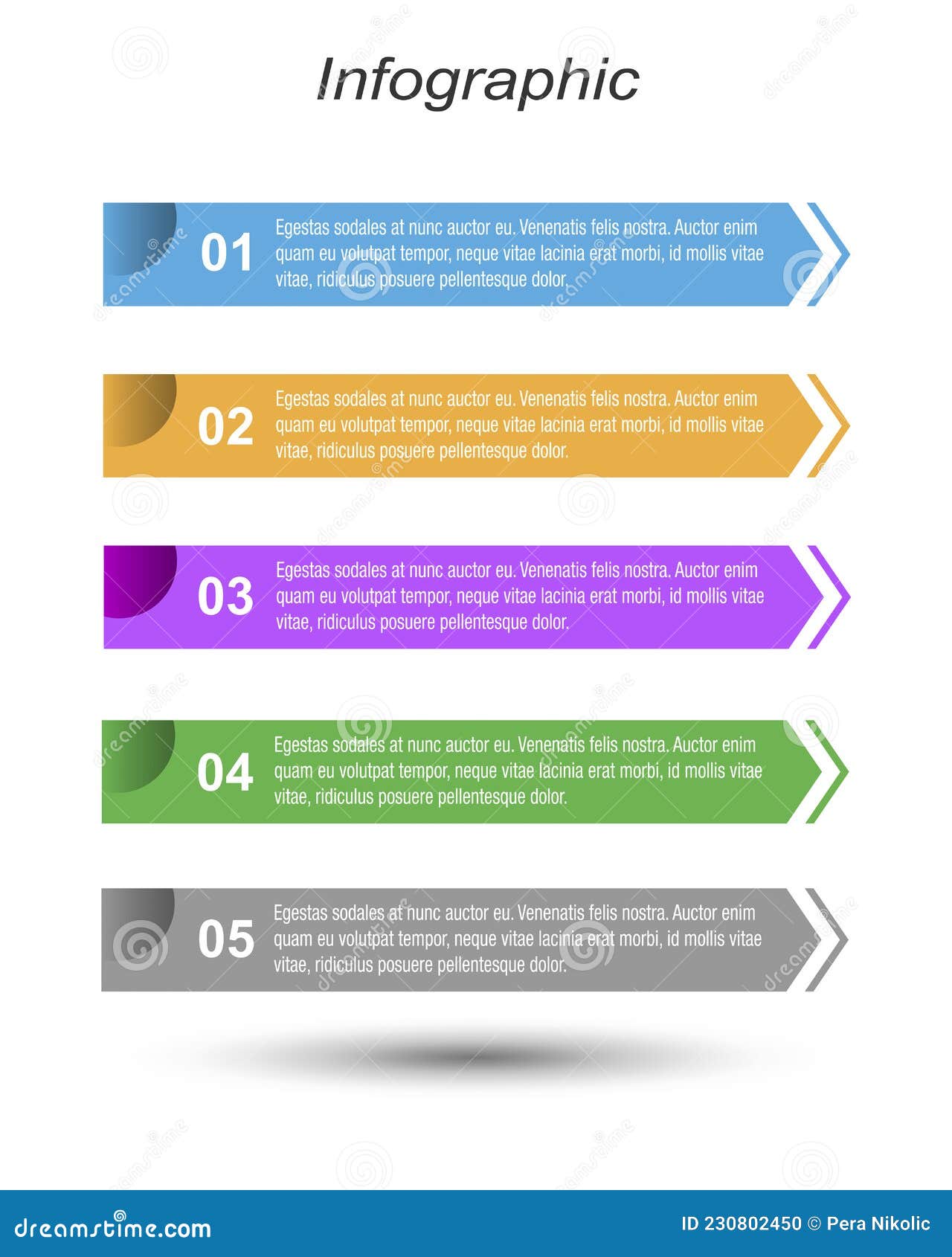 Infographic

01 Egestas sodales at nunc auctor eu. Venenatis felis nostra. Auctor enim quam eu volutpat tempor, neque vitae lacinia erat morbi, id mollis vitae vitae, ridiculus posuere pellentesque dolor.

02 Egestas sodales at nunc auctor eu. Venenatis felis nostra. Auctor enim quam eu volutpat tempor, neque vitae lacinia erat morbi, id mollis vitae vitae, ridiculus posuere pellentesque dolor.

03 Egestas sodales at nunc auctor eu. Venenatis felis nostra. Auctor enim quam eu volutpat tempor, neque vitae lacinia erat morbi, id mollis vitae vitae, ridiculus posuere pellentesque dolor.

04 Egestas sodales at nunc auctor eu. Venenatis felis nostra. Auctor enim quam eu volutpat tempor, neque vitae lacinia erat morbi, id mollis vitae vitae, ridiculus posuere pellentesque dolor.

05 Egestas sodales at nunc auctor eu. Venenatis felis nostra. Auctor enim quam eu volutpat tempor, neque vitae lacinia erat morbi, id mollis vitae vitae, ridiculus posuere pellentesque dolor.

dreamstime.com

ID 230802450 © Pera Nikolic