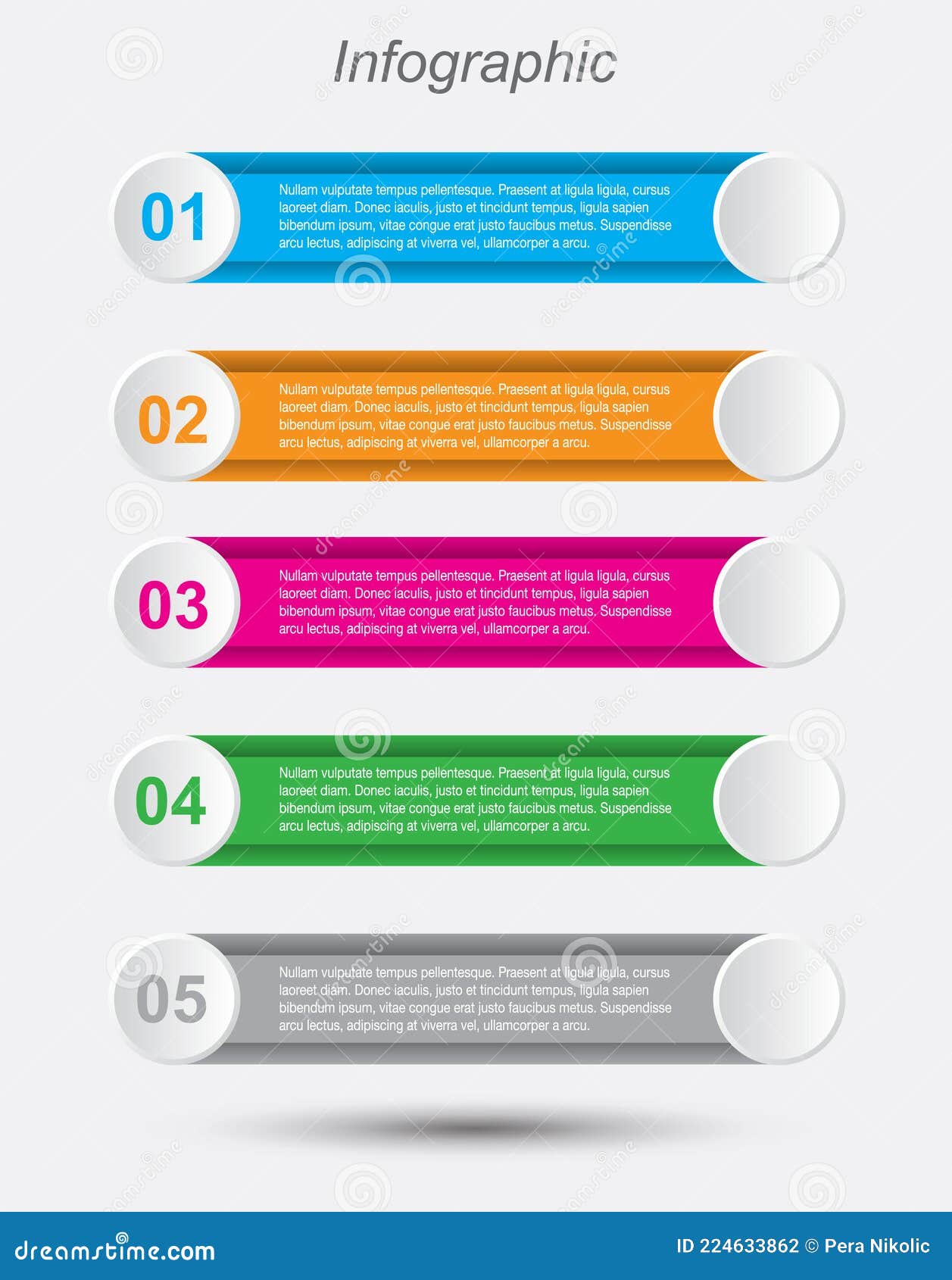 Infographic

01
Nullam vulputate tempus pellentesque. Praesent at ligula ligula, cursus laoreet diam. Donec iaculis, justo et tincidunt tempus, ligula sapien bibendum ipsum, vitae congue erat justo faucibus metus. Suspendisse arcu lectus, adipiscing at viverra vel, ullamcorper a arcu.

02
Nullam vulputate tempus pellentesque. Praesent at ligula ligula, cursus laoreet diam. Donec iaculis, justo et tincidunt tempus, ligula sapien bibendum ipsum, vitae congue erat justo faucibus metus. Suspendisse arcu lectus, adipiscing at viverra vel, ullamcorper a arcu.

03
Nullam vulputate tempus pellentesque. Praesent at ligula ligula, cursus laoreet diam. Donec iaculis, justo et tincidunt tempus, ligula sapien bibendum ipsum, vitae congue erat justo faucibus metus. Suspendisse arcu lectus, adipiscing at viverra vel, ullamcorper a arcu.

04
Nullam vulputate tempus pellentesque. Praesent at ligula ligula, cursus laoreet diam. Donec iaculis, justo et tincidunt tempus, ligula sapien bibendum ipsum, vitae congue erat justo faucibus metus. Suspendisse arcu lectus, adipiscing at viverra vel, ullamcorper a arcu.

05
Nullam vulputate tempus pellentesque. Praesent at ligula ligula, cursus laoreet diam. Donec iaculis, justo et tincidunt tempus, ligula sapien bibendum ipsum, vitae congue erat justo faucibus metus. Suspendisse arcu lectus, adipiscing at viverra vel, ullamcorper a arcu.

dreamstime.com
ID 224633862 © Pera Nikolic