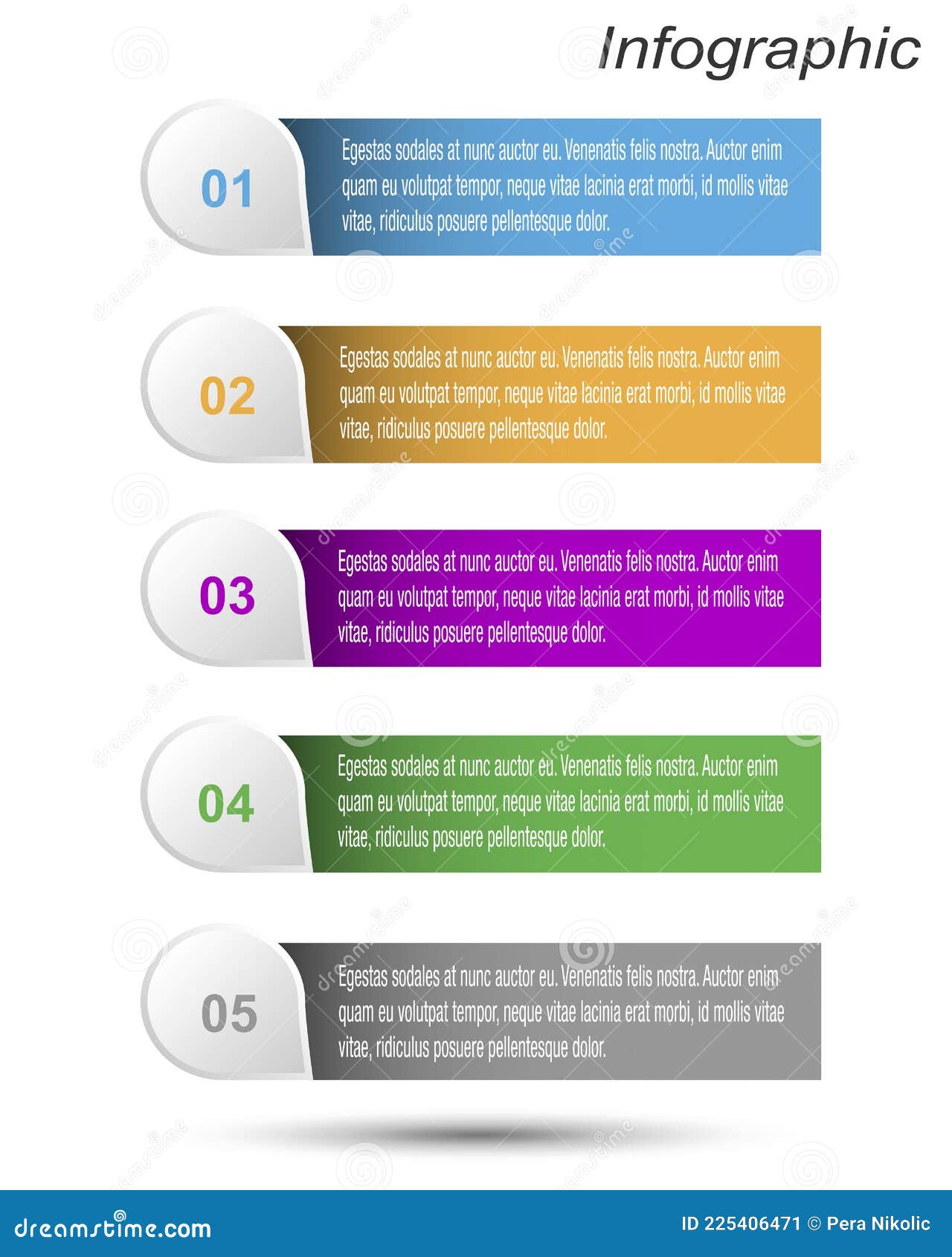 Infographic

01

Egestas sodales at nunc auctor eu. Venenatis felis nostra. Auctor enim quam eu volutpat tempor, neque vitae lacinia erat morbi, id mollis vitae vitae, ridiculus posuere pellentesque dolor.

02

Egestas sodales at nunc auctor eu. Venenatis felis nostra. Auctor enim quam eu volutpat tempor, neque vitae lacinia erat morbi, id mollis vitae vitae, ridiculus posuere pellentesque dolor.

03

Egestas sodales at nunc auctor eu. Venenatis felis nostra. Auctor enim quam eu volutpat tempor, neque vitae lacinia erat morbi, id mollis vitae vitae, ridiculus posuere pellentesque dolor.

04

Egestas sodales at nunc auctor eu. Venenatis felis nostra. Auctor enim quam eu volutpat tempor, neque vitae lacinia erat morbi, id mollis vitae vitae, ridiculus posuere pellentesque dolor.

05

Egestas sodales at nunc auctor eu. Venenatis felis nostra. Auctor enim quam eu volutpat tempor, neque vitae lacinia erat morbi, id mollis vitae vitae, ridiculus posuere pellentesque dolor.

dreamstime.com

ID 225406471 © Pera Nikolic