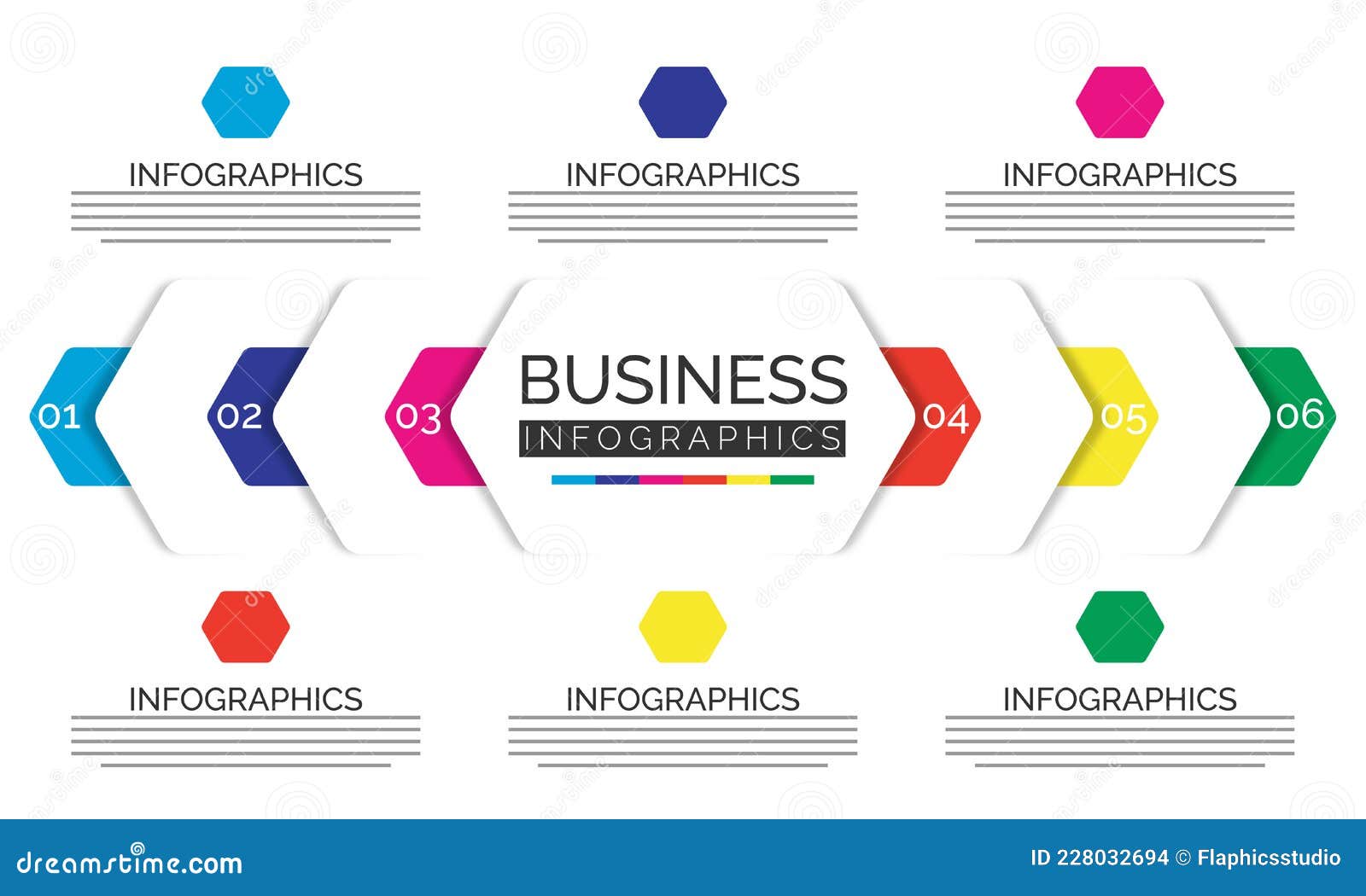 INFOGRAPHICS

INFOGRAPHICS

INFOGRAPHICS

01

02

03

BUSINESS
INFOGRAPHICS

04

05

06

INFOGRAPHICS

INFOGRAPHICS

INFOGRAPHICS

dreamstime.com

ID 228032694 © Flaphicsstudio