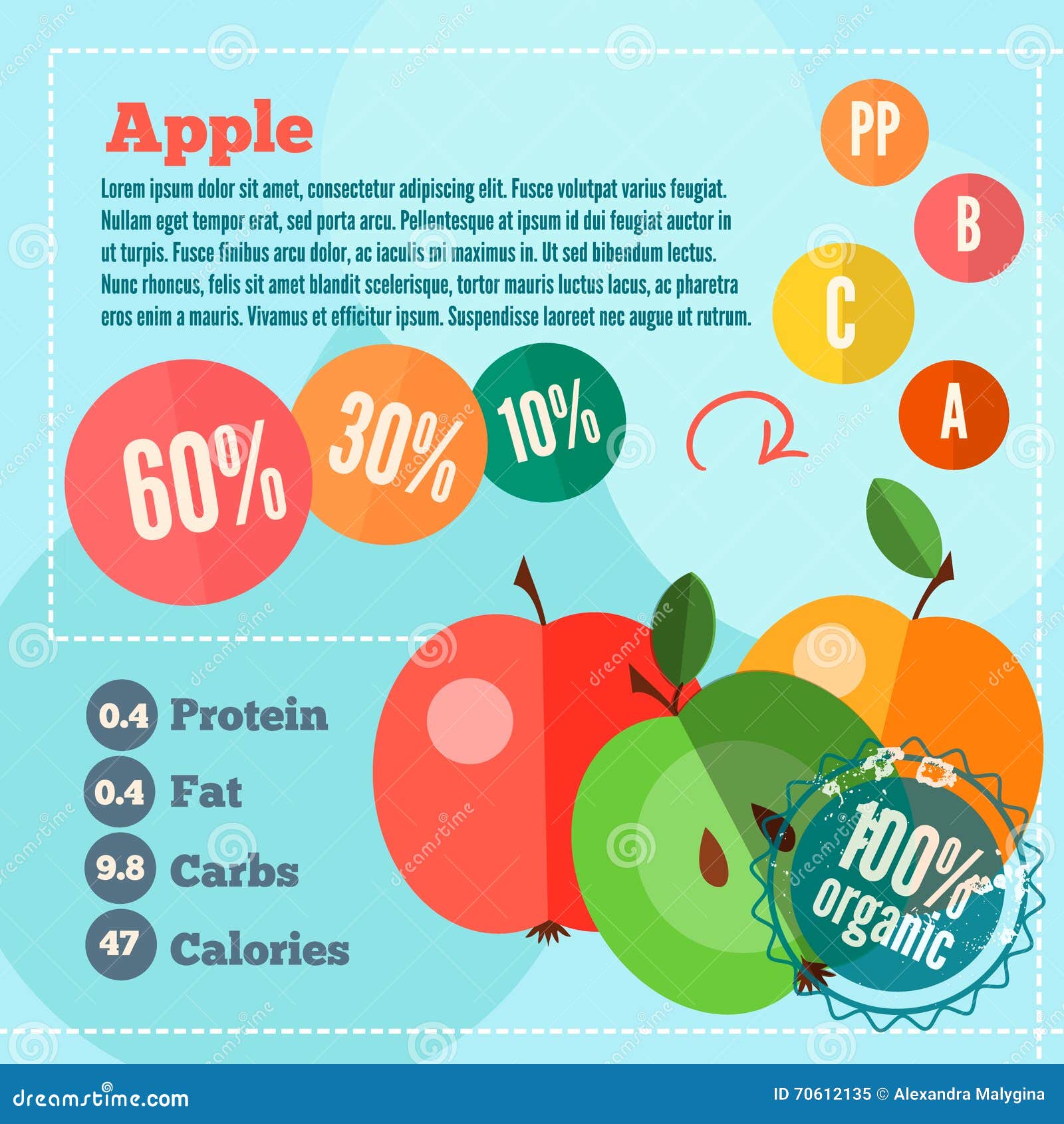 Apple

Lorem ipsum dolor sit amet, consectetur adipiscing elit. Fusce volutpat varius feugiat. Nullam eget tempor erat, sed porta arcu. Pellentesque at ipsum id dui feugiat auctor in ut turpis. Fusce finibus arcu dolor, ac iaculis mi maximus in. Ut sed bibendum lectus. Nunc rhoncus, felis sit amet blandit scelerisque, tortor mauris luctus lacus, ac pharetra eros enim a mauris. Vivamus et efficitur ipsum. Suspendisse laoreet nec augue ut rutrum.

PP
B
C
A

60%
30%
10%

0.4 Protein
0.4 Fat
9.8 Carbs
47 Calories

100% organic

dreamstime.com
ID 70612135 © Alexandra Malygina