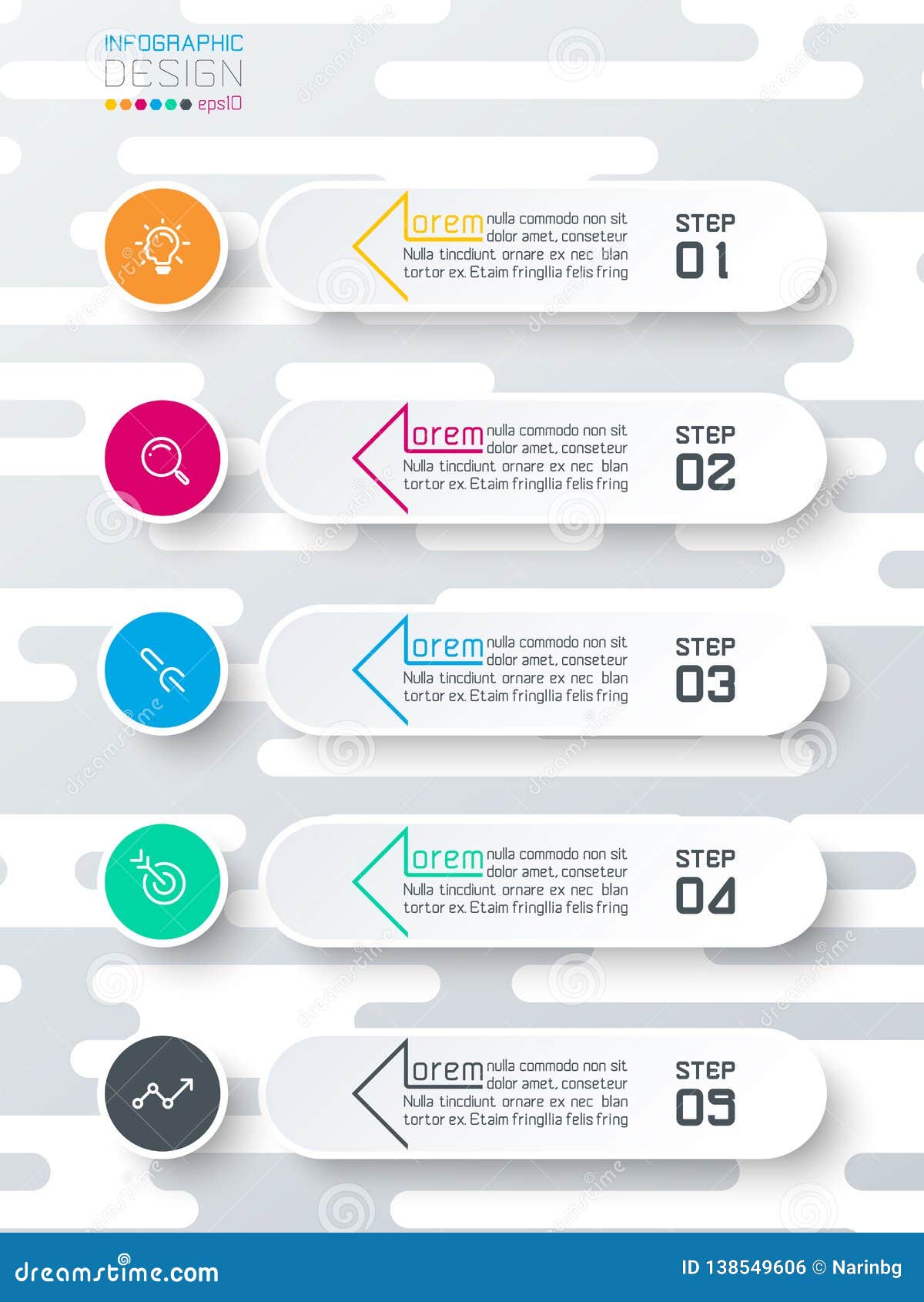 INFOGRAPHIC
DESIGN
eps10

Lorem nulla commodo non sit dolor amet, conseteur Nulla tincdiunt ornare ex nec blan tortor ex. Etaim fringllia felis fring

STEP
01

Lorem nulla commodo non sit dolor amet, conseteur Nulla tincdiunt ornare ex nec blan tortor ex. Etaim fringllia felis fring

STEP
02

Lorem nulla commodo non sit dolor amet, conseteur Nulla tincdiunt ornare ex nec blan tortor ex. Etaim fringllia felis fring

STEP
03

Lorem nulla commodo non sit dolor amet, conseteur Nulla tincdiunt ornare ex nec blan tortor ex. Etaim fringllia felis fring

STEP
04

Lorem nulla commodo non sit dolor amet, conseteur Nulla tincdiunt ornare ex nec blan tortor ex. Etaim fringllia felis fring

STEP
05

dreamstime.com
ID 138549606 © Narinbg