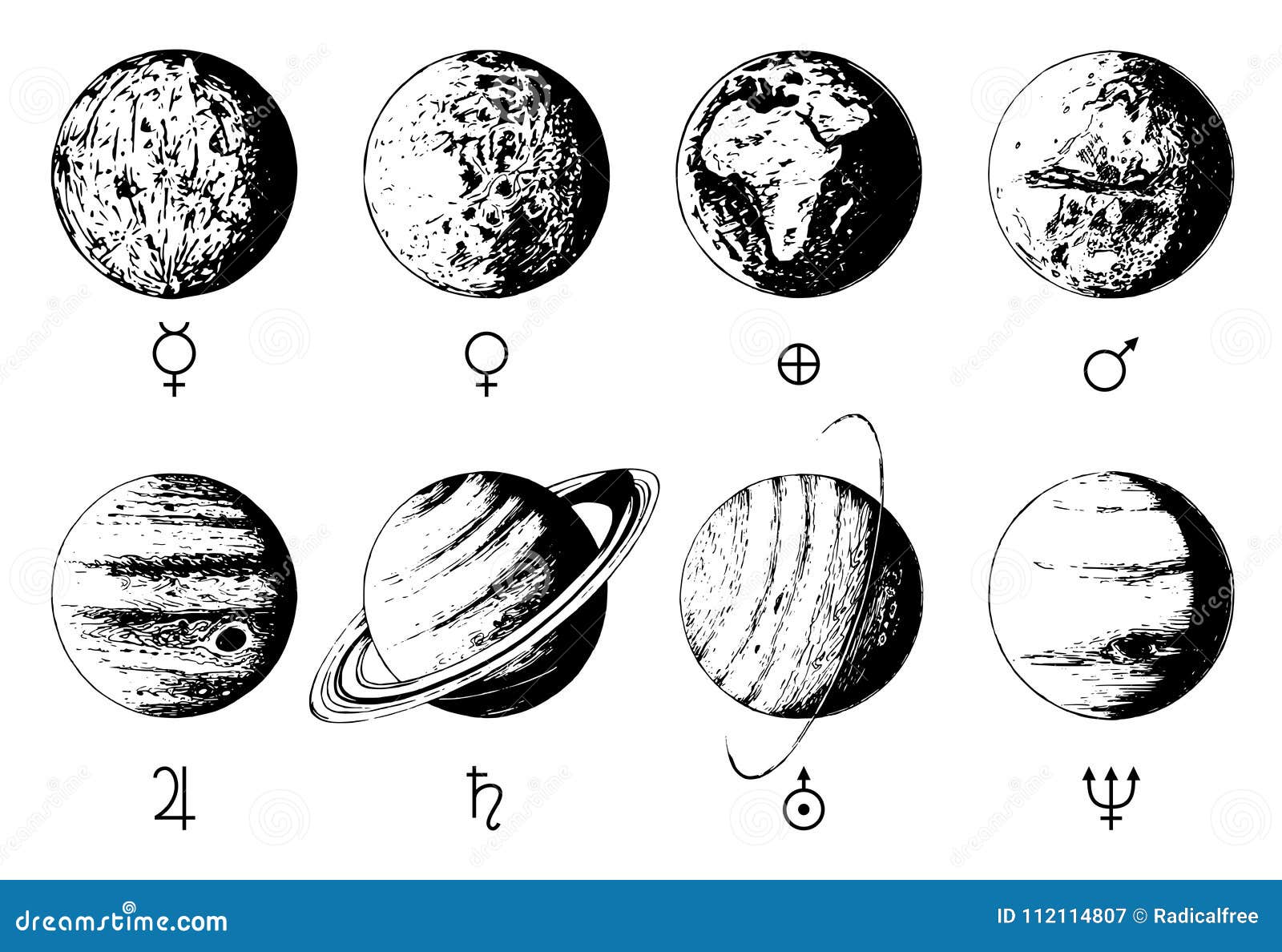 ☿ ♀ ⊕ ♂

♃ ♄ ⛢ ♆

dreamstime.com

ID 112114807 © Radicalfree