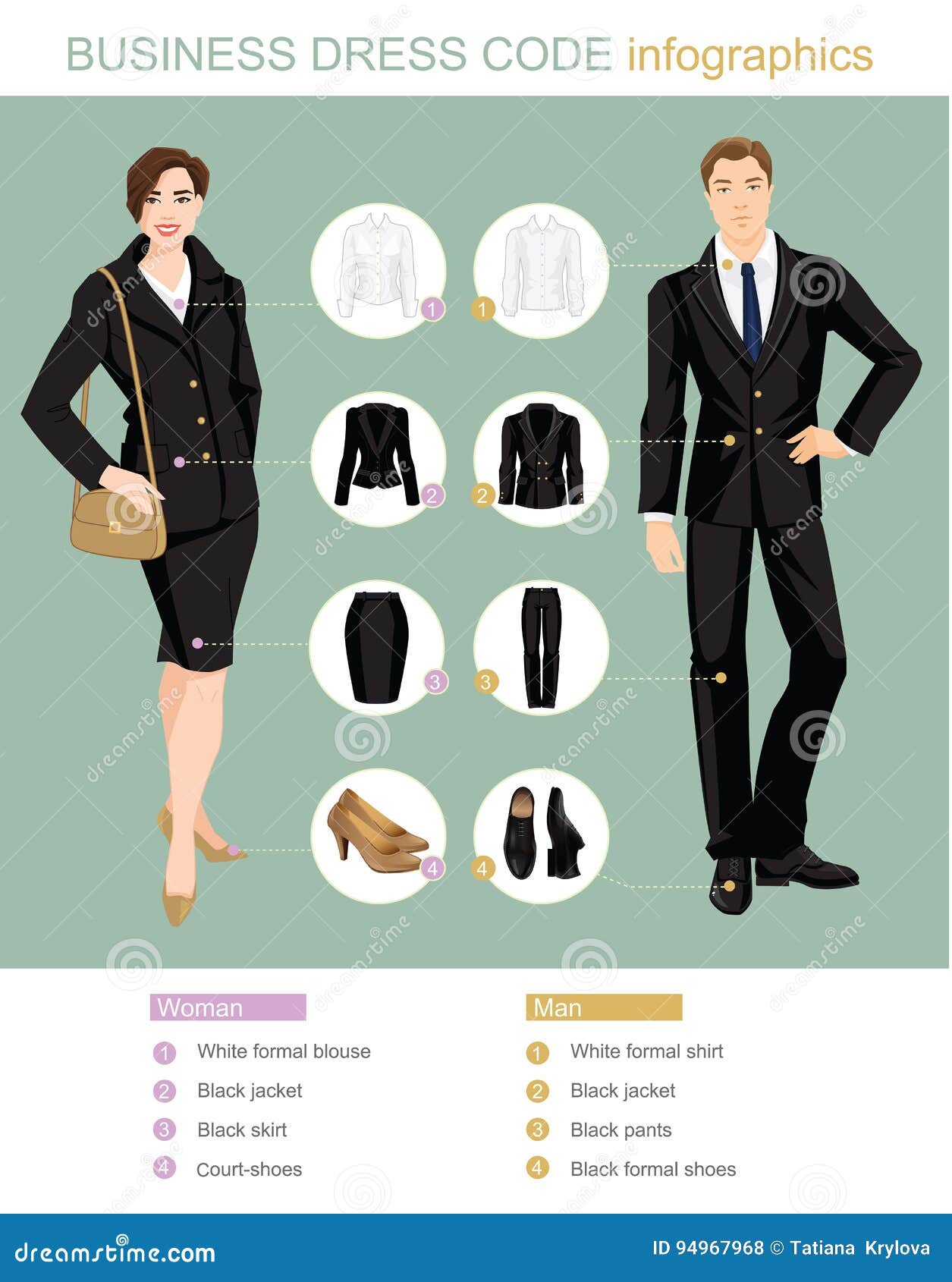 BUSINESS DRESS CODE infographics

1 1
2 2
3 3
4 4

Woman
1 White formal blouse
2 Black jacket
3 Black skirt
4 Court-shoes

Man
1 White formal shirt
2 Black jacket
3 Black pants
4 Black formal shoes

dreamstime.com ID 94967968 © Tatiana Krylova