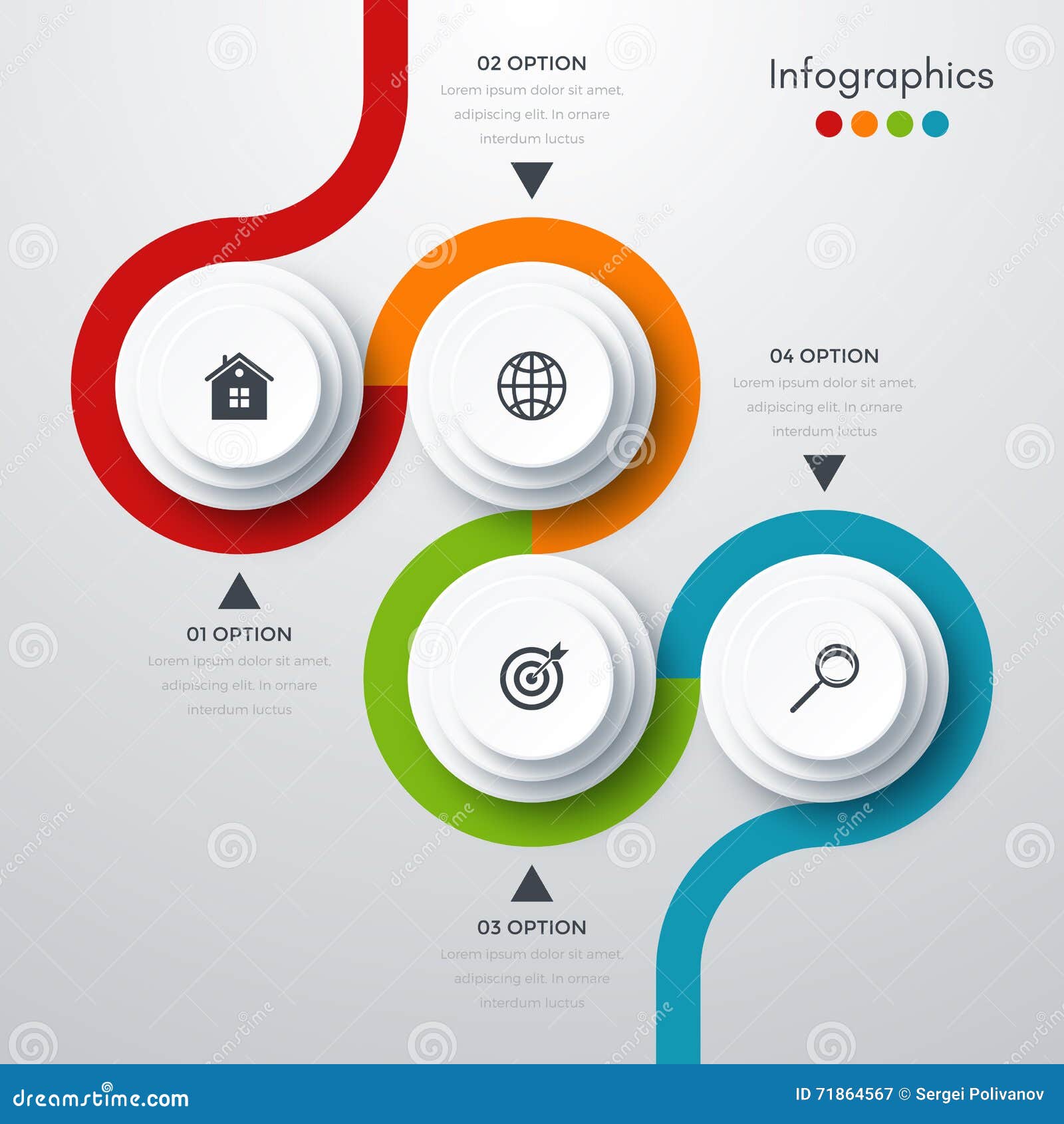 02 OPTION
Lorem ipsum dolor sit amet, adipiscing elit. In ornare interdum luctus

Infographics

04 OPTION
Lorem ipsum dolor sit amet, adipiscing elit. In ornare interdum luctus

01 OPTION
Lorem ipsum dolor sit amet, adipiscing elit. In ornare interdum luctus

03 OPTION
Lorem ipsum dolor sit amet, adipiscing elit. In ornare interdum luctus

dreamstime.com
ID 71864567 © Sergei Polivanov