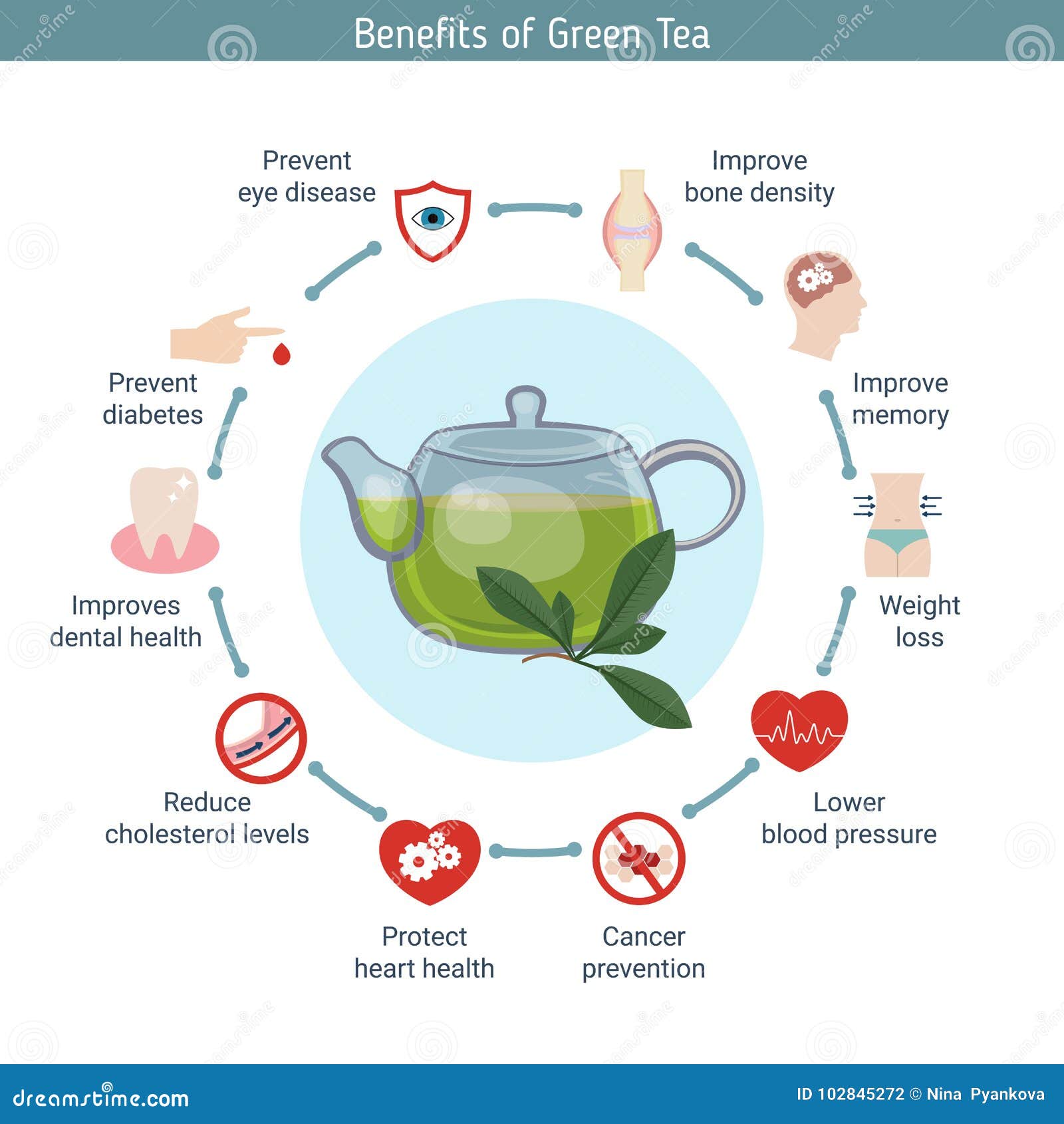 Benefits of Green Tea

Prevent eye disease

Improve bone density

Improve memory

Weight loss

Lower blood pressure

Cancer prevention

Protect heart health

Reduce cholesterol levels

Improves dental health

Prevent diabetes

dreamstime.com

ID 102845272 © Nina Pyankova