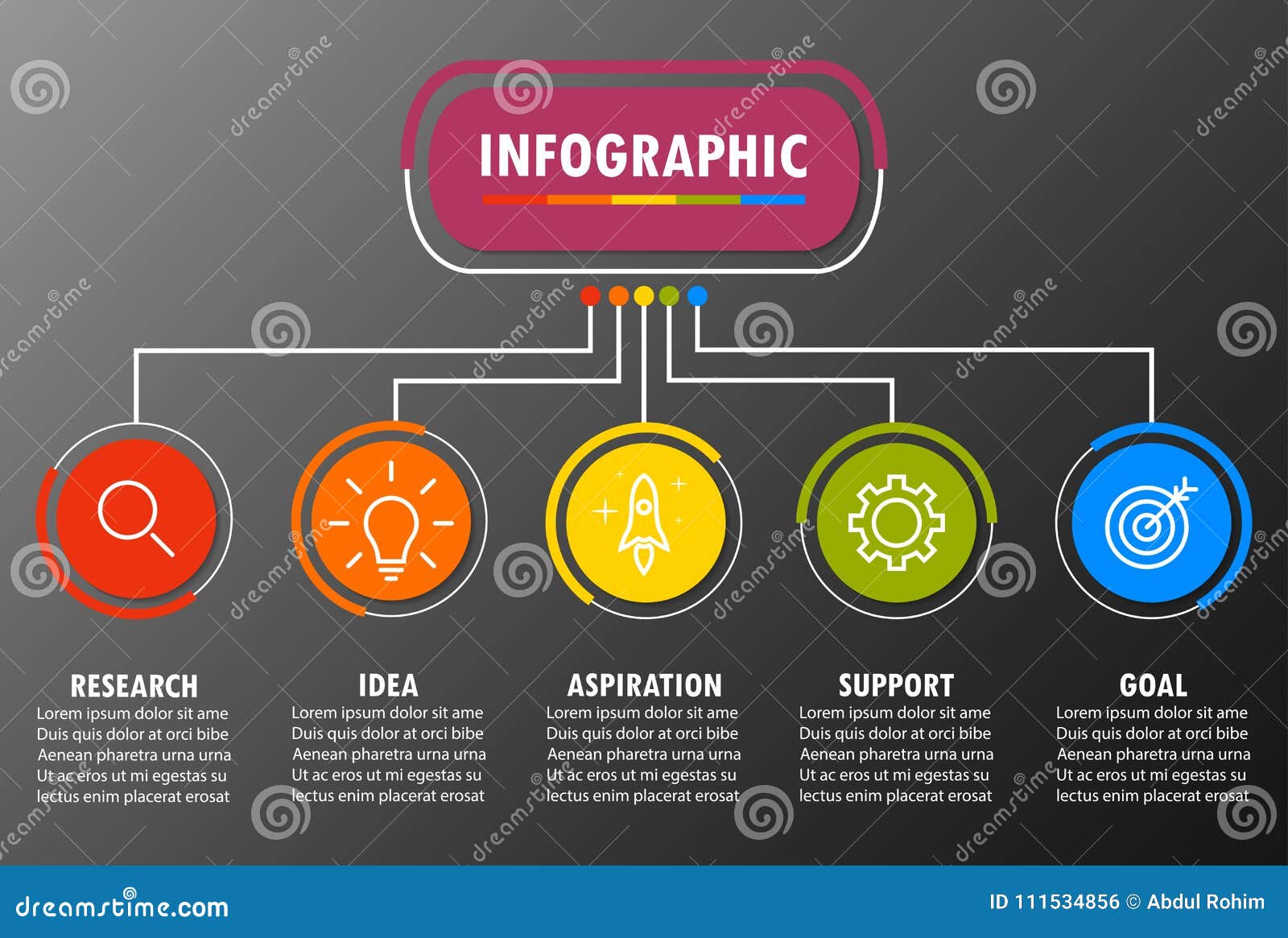 INFOGRAPHIC

RESEARCH
Lorem ipsum dolor sit ame Duis quis dolor at orci bibe Aenean pharetra urna urna Ut ac eros ut mi egestas su lectus enim placerat erosat

IDEA
Lorem ipsum dolor sit ame Duis quis dolor at orci bibe Aenean pharetra urna urna Ut ac eros ut mi egestas su lectus enim placerat erosat

ASPIRATION
Lorem ipsum dolor sit ame Duis quis dolor at orci bibe Aenean pharetra urna urna Ut ac eros ut mi egestas su lectus enim placerat erosat

SUPPORT
Lorem ipsum dolor sit ame Duis quis dolor at orci bibe Aenean pharetra urna urna Ut ac eros ut mi egestas su lectus enim placerat erosat

GOAL
Lorem ipsum dolor sit ame Duis quis dolor at orci bibe Aenean pharetra urna urna Ut ac eros ut mi egestas su lectus enim placerat erosat

dreamstime.com
ID 111534856 © Abdul Rohim