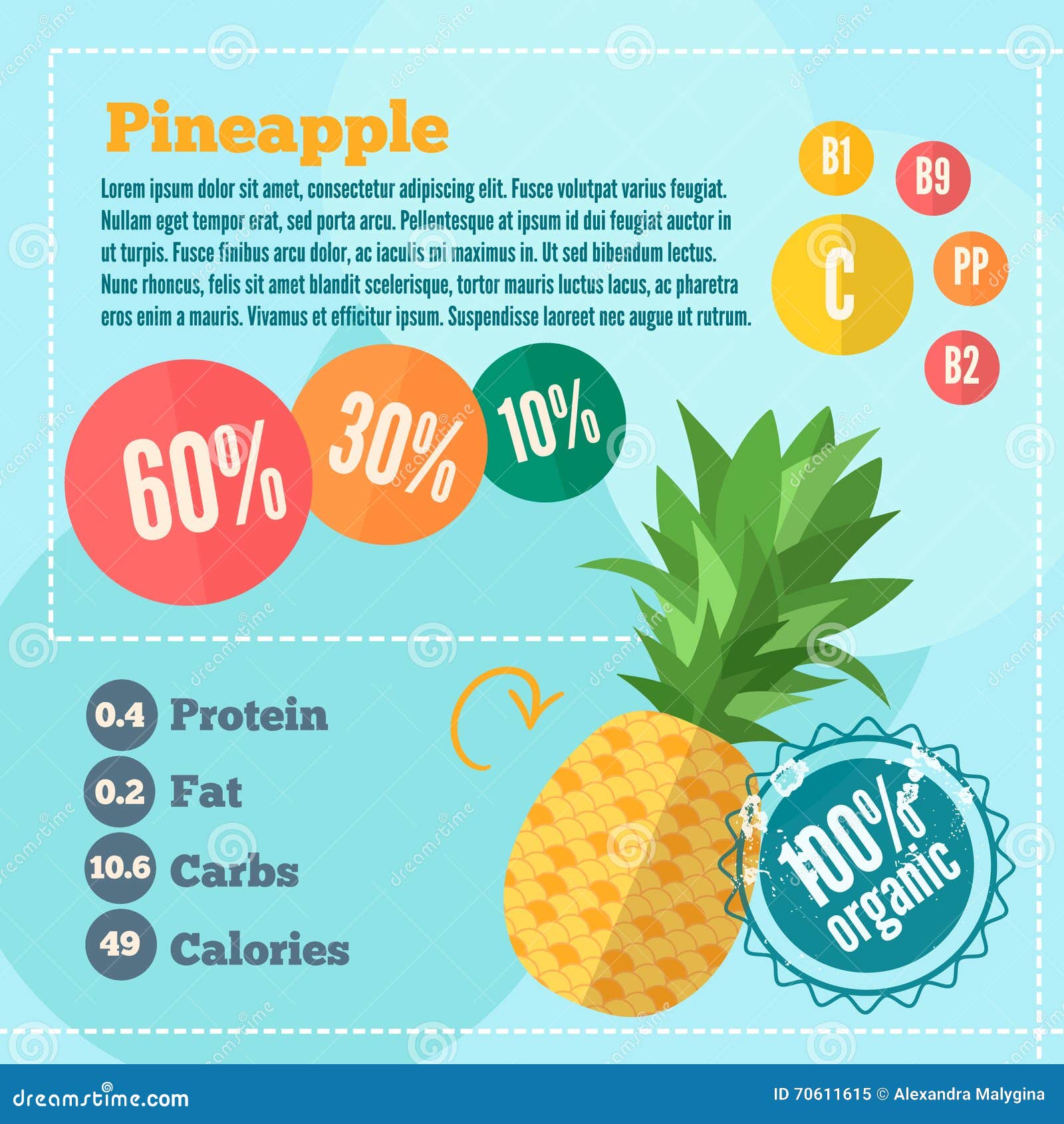 Pineapple

Lorem ipsum dolor sit amet, consectetur adipiscing elit. Fusce volutpat varius feugiat. Nullam eget tempor erat, sed porta arcu. Pellentesque at ipsum id dui feugiat auctor in ut turpis. Fusce finibus arcu dolor, ac iaculis mi maximus in. Ut sed bibendum lectus. Nunc rhoncus, felis sit amet blandit scelerisque, tortor mauris luctus lacus, ac pharetra eros enim a mauris. Vivamus et efficitur ipsum. Suspendisse laoreet nec augue ut rutrum.

B1
B9
C
PP
B2

60%
30%
10%

0.4 Protein
0.2 Fat
10.6 Carbs
49 Calories

100% organic

dreamstime.com
ID 70611615 © Alexandra Malygina